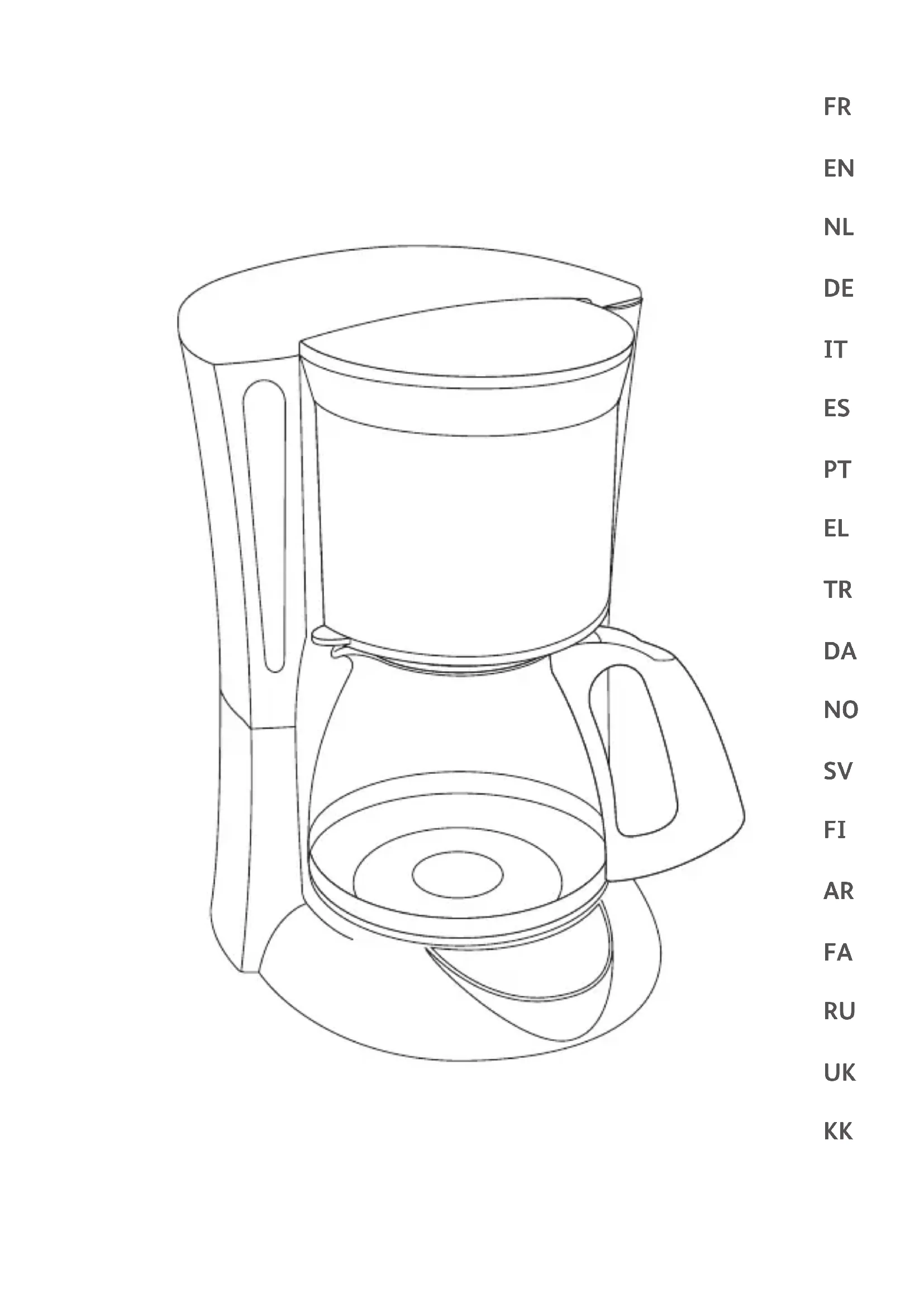 FR

EN

NL

DE

IT

ES

PT

EL

TR

DA

NO

SV

FI

AR

FA

RU

UK

KK