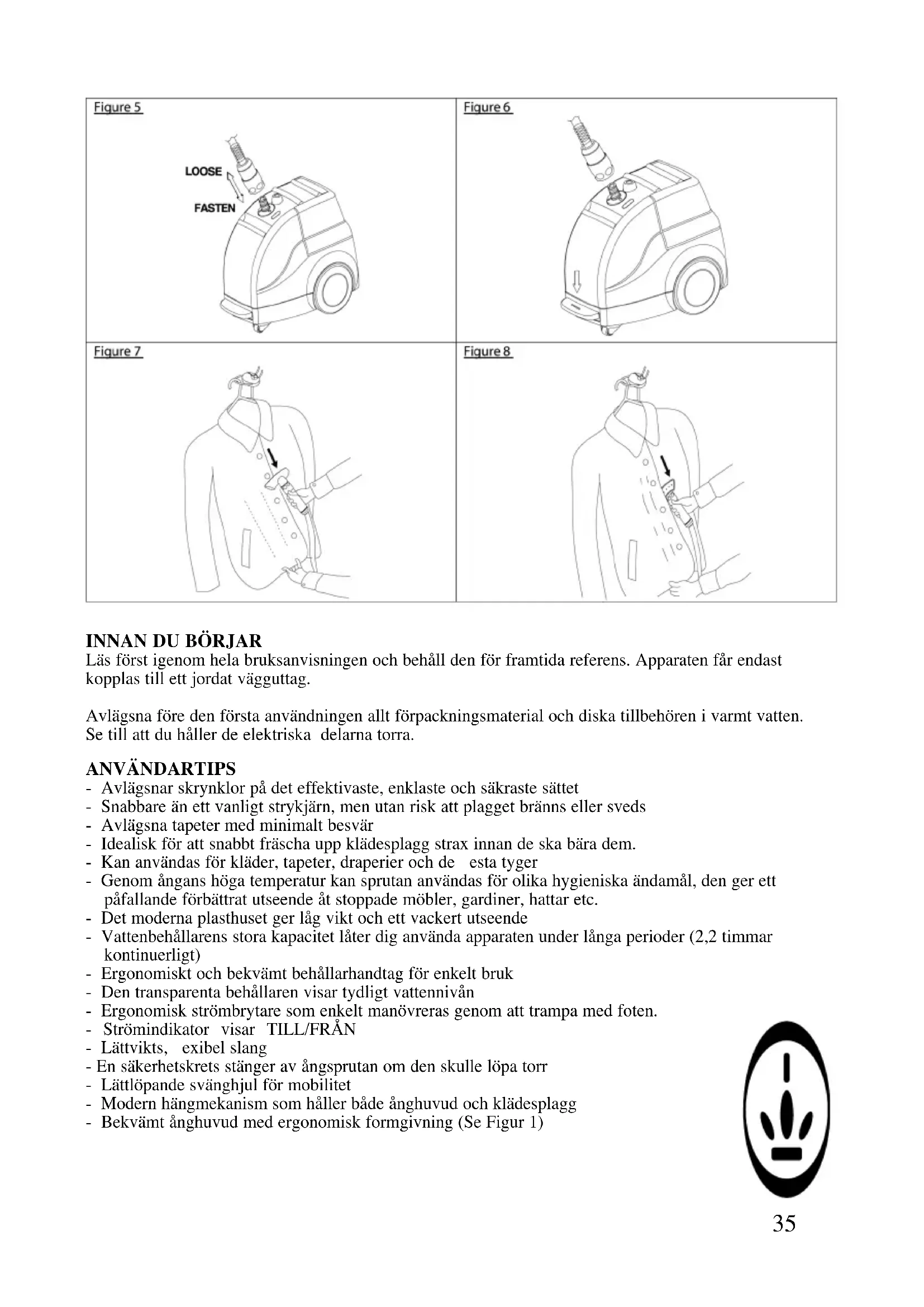 Figure 5

LOOSE

FASTEN

Figure 6

Figure 7

Figure 8

INNAN DU BÖRJAR
Läs först igenom hela bruksanvisningen och behåll den för framtida referens. Apparaten får endast kopplas till ett jordat vägguttag.

Avlägsna före den första användningen allt förpackningsmaterial och diska tillbehören i varmt vatten. Se till att du håller de elektriska delarna torra.

ANVÄNDARTIPS
- Avlägsnar skrynklor på det effektivaste, enklaste och säkraste sättet
- Snabbare än ett vanligt strykjärn, men utan risk att plagget bränns eller sveds
- Avlägsna tapeter med minimalt besvär
- Idealisk för att snabbt fräscha upp klädesplagg strax innan de ska bära dem.
- Kan användas för kläder, tapeter, draperier och de esta tyger
- Genom ångans höga temperatur kan sprutan användas för olika hygieniska ändamål, den ger ett påfallande förbättrat utseende åt stoppade möbler, gardiner, hattar etc.
- Det moderna plasthuset ger låg vikt och ett vackert utseende
- Vattenbehållarens stora kapacitet låter dig använda apparaten under långa perioder (2,2 timmar kontinuerligt)
- Ergonomiskt och bekvämt behållarhandtag för enkelt bruk
- Den transparenta behållaren visar tydligt vattennivån
- Ergonomisk strömbrytare som enkelt manövreras genom att trampa med foten.
- Strömindikator visar TILL/FRÅN
- Lättvikts, exibel slang
- En säkerhetskrets stänger av ångsprutan om den skulle löpa torr
- Lättlöpande svänghjul för mobilitet
- Modern hängmekanism som håller både ånghuvud och klädesplagg
- Bekvämt ånghuvud med ergonomisk formgivning (Se Figur 1)

35