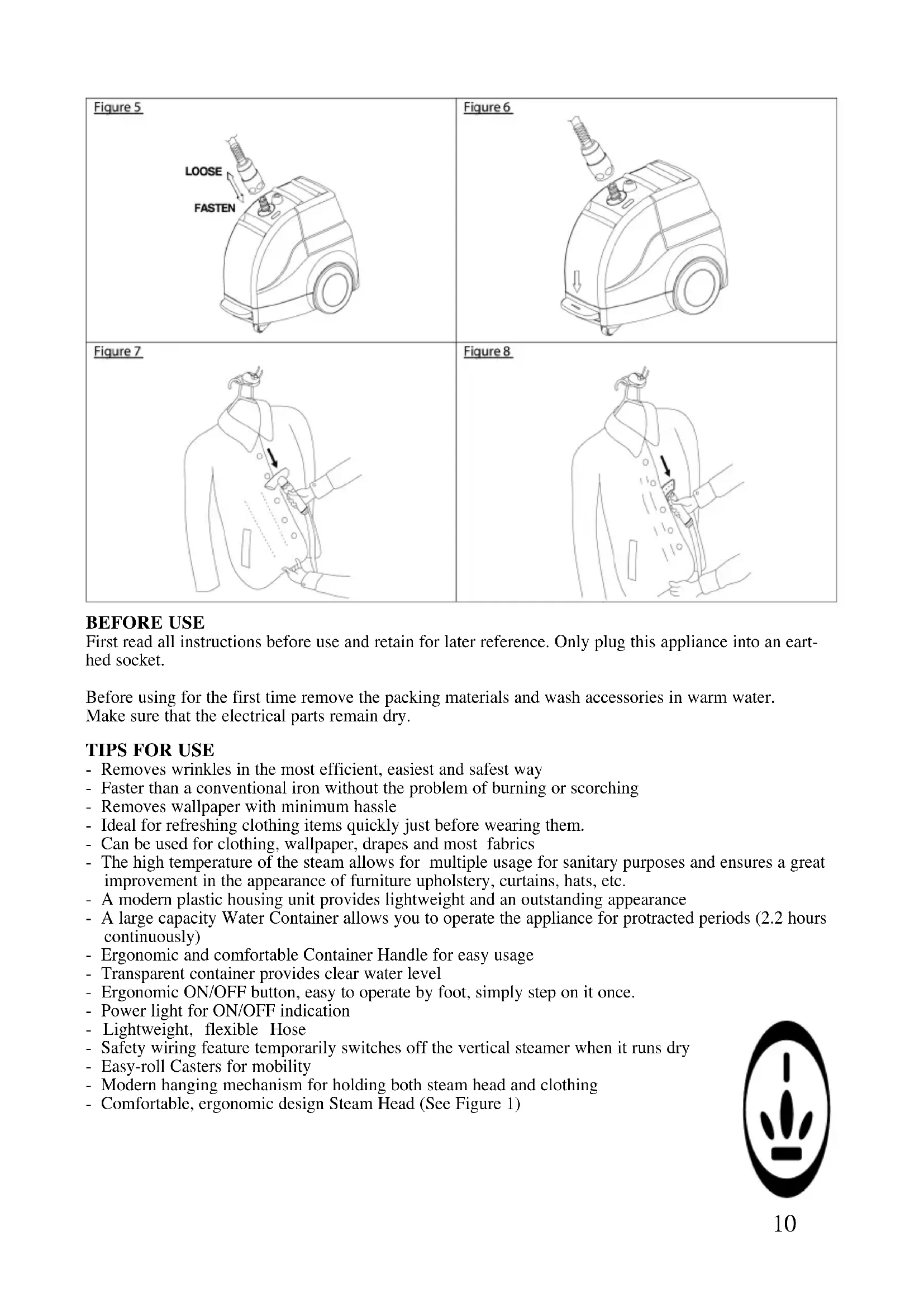 Figure 5

LOOSE

FASTEN

Figure 6

Figure 7

Figure 8

BEFORE USE
First read all instructions before use and retain for later reference. Only plug this appliance into an earthed socket.

Before using for the first time remove the packing materials and wash accessories in warm water. Make sure that the electrical parts remain dry.

TIPS FOR USE
- Removes wrinkles in the most efficient, easiest and safest way
- Faster than a conventional iron without the problem of burning or scorching
- Removes wallpaper with minimum hassle
- Ideal for refreshing clothing items quickly just before wearing them.
- Can be used for clothing, wallpaper, drapes and most fabrics
- The high temperature of the steam allows for multiple usage for sanitary purposes and ensures a great improvement in the appearance of furniture upholstery, curtains, hats, etc.
- A modern plastic housing unit provides lightweight and an outstanding appearance
- A large capacity Water Container allows you to operate the appliance for protracted periods (2.2 hours continuously)
- Ergonomic and comfortable Container Handle for easy usage
- Transparent container provides clear water level
- Ergonomic ON/OFF button, easy to operate by foot, simply step on it once.
- Power light for ON/OFF indication
- Lightweight, flexible Hose
- Safety wiring feature temporarily switches off the vertical steamer when it runs dry
- Easy-roll Casters for mobility
- Modern hanging mechanism for holding both steam head and clothing
- Comfortable, ergonomic design Steam Head (See Figure 1)

10