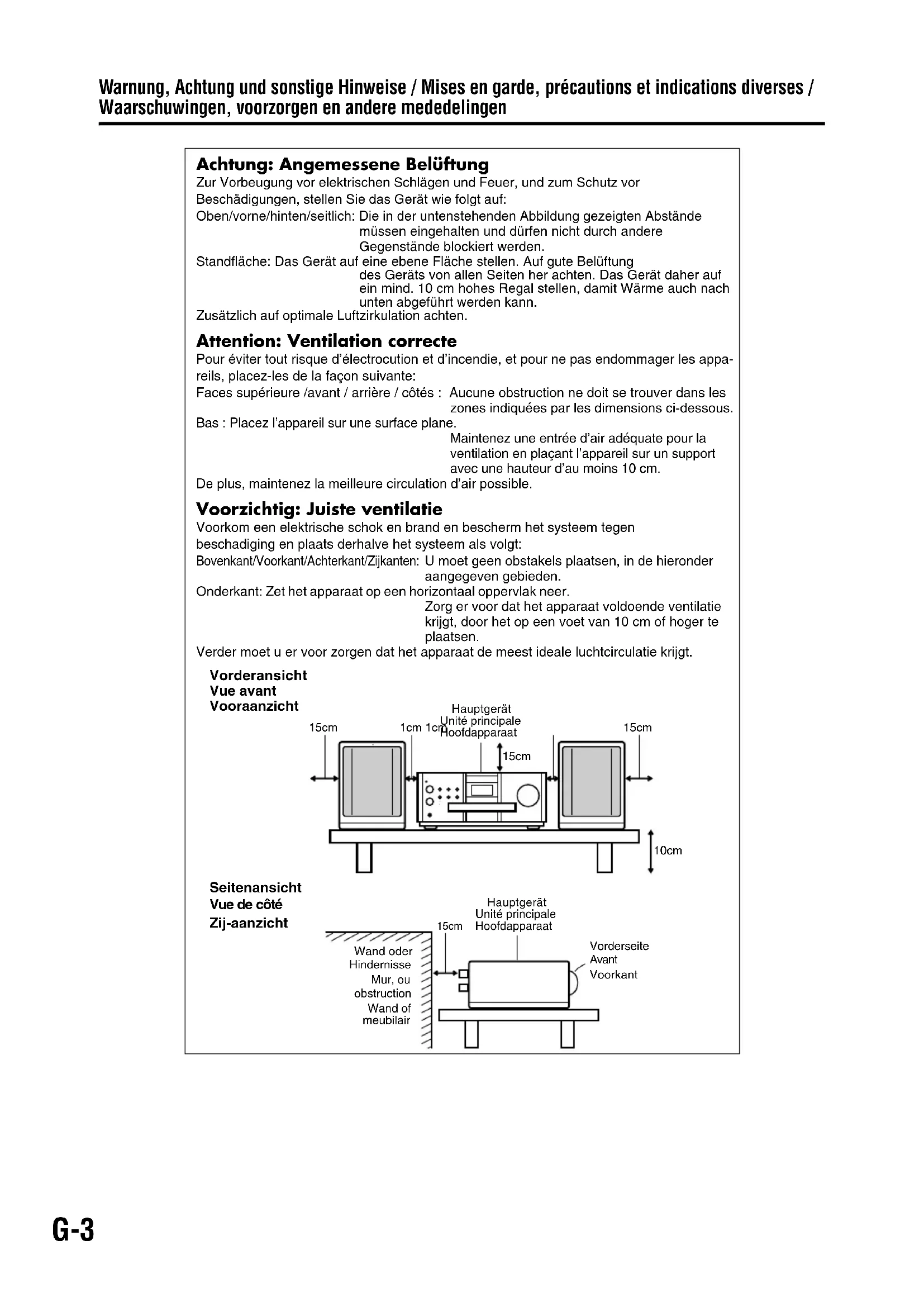 Warnung, Achtung und sonstige Hinweise / Mises en garde, précautions et indications diverses / Waarschuwingen, voorzorgen en andere mededelingen

Achtung: Angemessene Belüftung
Zur Vorbeugung vor elektrischen Schlägen und Feuer, und zum Schutz vor Beschädigungen, stellen Sie das Gerät wie folgt auf:
Oben/vorne/hinten/seitlich: Die in der untenstehenden Abbildung gezeigten Abstände müssen eingehalten und dürfen nicht durch andere Gegenstände blockiert werden.
Standfläche: Das Gerät auf eine ebene Fläche stellen. Auf gute Belüftung des Geräts von allen Seiten her achten. Das Gerät daher auf ein mind. 10 cm hohes Regal stellen, damit Wärme auch nach unten abgeführt werden kann.
Zusätzlich auf optimale Luftzirkulation achten.

Attention: Ventilation correcte
Pour éviter tout risque d'électrocution et d'incendie, et pour ne pas endommager les appareils, placez-les de la façon suivante:
Faces supérieure /avant / arrière / côtés : Aucune obstruction ne doit se trouver dans les zones indiquées par les dimensions ci-dessous.
Bas : Placez l'appareil sur une surface plane.
Maintenez une entrée d'air adéquate pour la ventilation en plaçant l'appareil sur un support avec une hauteur d'au moins 10 cm.
De plus, maintenez la meilleure circulation d'air possible.

Voorzichtig: Juiste ventilatie
Voorkom een elektrische schok en brand en bescherm het systeem tegen beschadiging en plaats derhalve het systeem als volgt:
Bovenkant/Voorkant/Achterkant/Zijkanten: U moet geen obstakels plaatsen, in de hieronder aangegeven gebieden.
Onderkant: Zet het apparaat op een horizontaal oppervlak neer.
Zorg er voor dat het apparaat voldoende ventilatie krijgt, door het op een voet van 10 cm of hoger te plaatsen.
Verder moet u er voor zorgen dat het apparaat de meest ideale luchtcirculatie krijgt.

Vorderansicht
Vue avant
Vooraanzicht

15cm 1cm 1cm Hauptgerät Unité principale Hoofdapparaat 15cm
15cm
10cm

Seitenansicht
Vue de côté
Zij-aanzicht

15cm Hauptgerät Unité principale Hoofdapparaat
Wand oder Hindernisse Mur, ou obstruction Wand of meubilair
Vorderseite Avant Voorkant

G-3