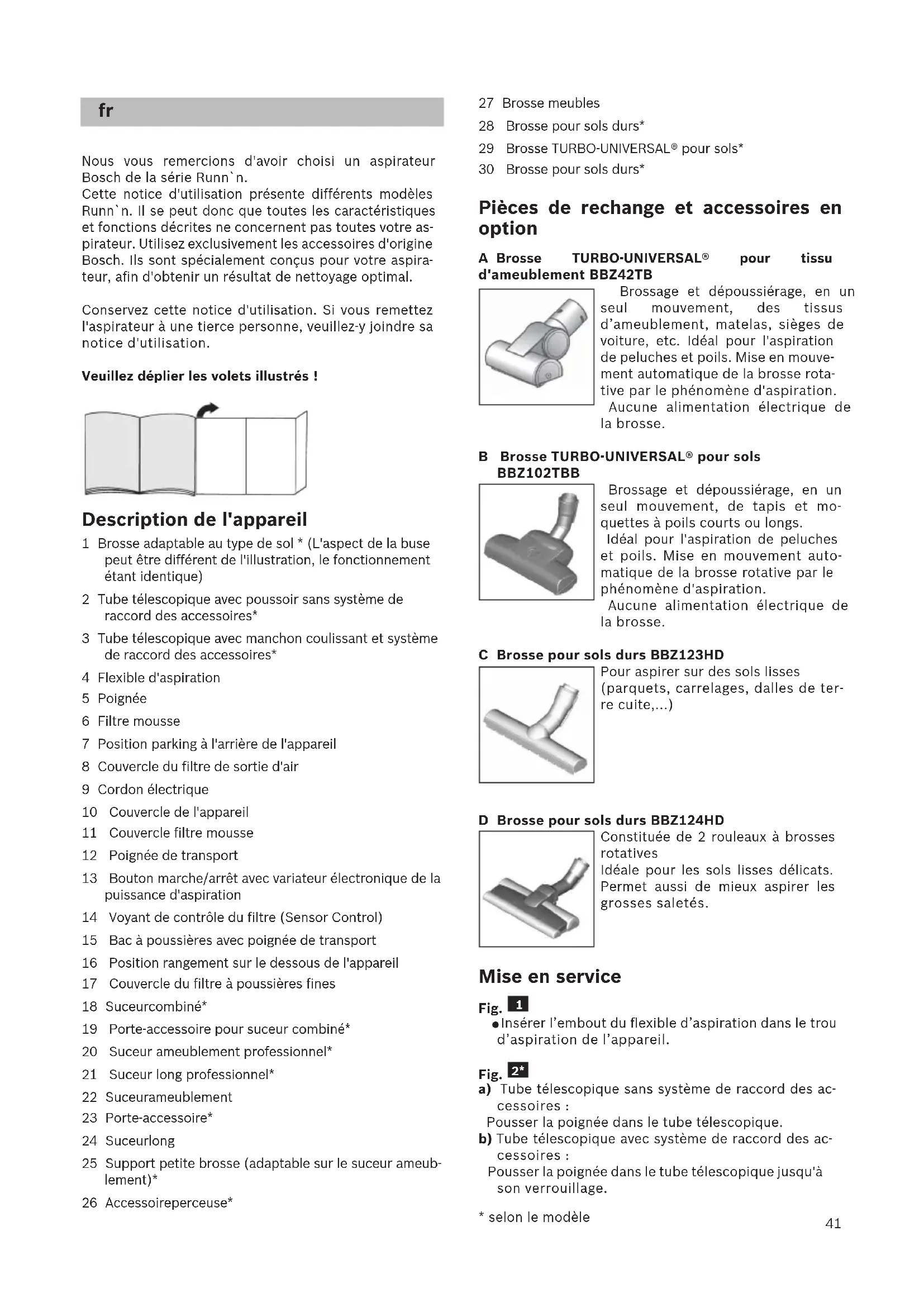 fr

Nous vous remercions d'avoir choisi un aspirateur Bosch de la série Runn`n.
Cette notice d'utilisation présente différents modèles Runn`n. Il se peut donc que toutes les caractéristiques et fonctions décrites ne concernent pas toutes votre aspirateur. Utilisez exclusivement les accessoires d'origine Bosch. Ils sont spécialement conçus pour votre aspirateur, afin d'obtenir un résultat de nettoyage optimal.

Conservez cette notice d'utilisation. Si vous remettez l'aspirateur à une tierce personne, veuillez-y joindre sa notice d'utilisation.

Veuillez déplier les volets illustrés !

Description de l'appareil

1 Brosse adaptable au type de sol * (L'aspect de la buse peut être différent de l'illustration, le fonctionnement étant identique)
2 Tube télescopique avec poussoir sans système de raccord des accessoires*
3 Tube télescopique avec manchon coulissant et système de raccord des accessoires*
4 Flexible d'aspiration
5 Poignée
6 Filtre mousse
7 Position parking à l'arrière de l'appareil
8 Couvercle du filtre de sortie d'air
9 Cordon électrique
10 Couvercle de l'appareil
11 Couvercle filtre mousse
12 Poignée de transport
13 Bouton marche/arrêt avec variateur électronique de la puissance d'aspiration
14 Voyant de contrôle du filtre (Sensor Control)
15 Bac à poussières avec poignée de transport
16 Position rangement sur le dessous de l'appareil
17 Couvercle du filtre à poussières fines
18 Suceurcombiné*
19 Porte-accessoire pour suceur combiné*
20 Suceur ameublement professionnel*
21 Suceur long professionnel*
22 Suceurameublement
23 Porte-accessoire*
24 Suceurlong
25 Support petite brosse (adaptable sur le suceur ameublement)*
26 Accessoireperceuse*
27 Brosse meubles
28 Brosse pour sols durs*
29 Brosse TURBO-UNIVERSAL® pour sols*
30 Brosse pour sols durs*

Pièces de rechange et accessoires en option

A Brosse TURBO-UNIVERSAL® pour tissu d'ameublement BBZ42TB
Brossage et dépoussiérage, en un seul mouvement, des tissus d'ameublement, matelas, sièges de voiture, etc. Idéal pour l'aspiration de peluches et poils. Mise en mouvement automatique de la brosse rotative par le phénomène d'aspiration.
Aucune alimentation électrique de la brosse.

B Brosse TURBO-UNIVERSAL® pour sols BBZ102TBB
Brossage et dépoussiérage, en un seul mouvement, de tapis et moquettes à poils courts ou longs.
Idéal pour l'aspiration de peluches et poils. Mise en mouvement automatique de la brosse rotative par le phénomène d'aspiration.
Aucune alimentation électrique de la brosse.

C Brosse pour sols durs BBZ123HD
Pour aspirer sur des sols lisses (parquets, carrelages, dalles de terre cuite,...)

D Brosse pour sols durs BBZ124HD
Constituée de 2 rouleaux à brosses rotatives
Idéale pour les sols lisses délicats. Permet aussi de mieux aspirer les grosses saletés.

Mise en service

Fig. 1
● Insérer l'embout du flexible d'aspiration dans le trou d'aspiration de l'appareil.

Fig. 2*
a) Tube télescopique sans système de raccord des accessoires :
Pousser la poignée dans le tube télescopique.
b) Tube télescopique avec système de raccord des accessoires :
Pousser la poignée dans le tube télescopique jusqu'à son verrouillage.

* selon le modèle

41