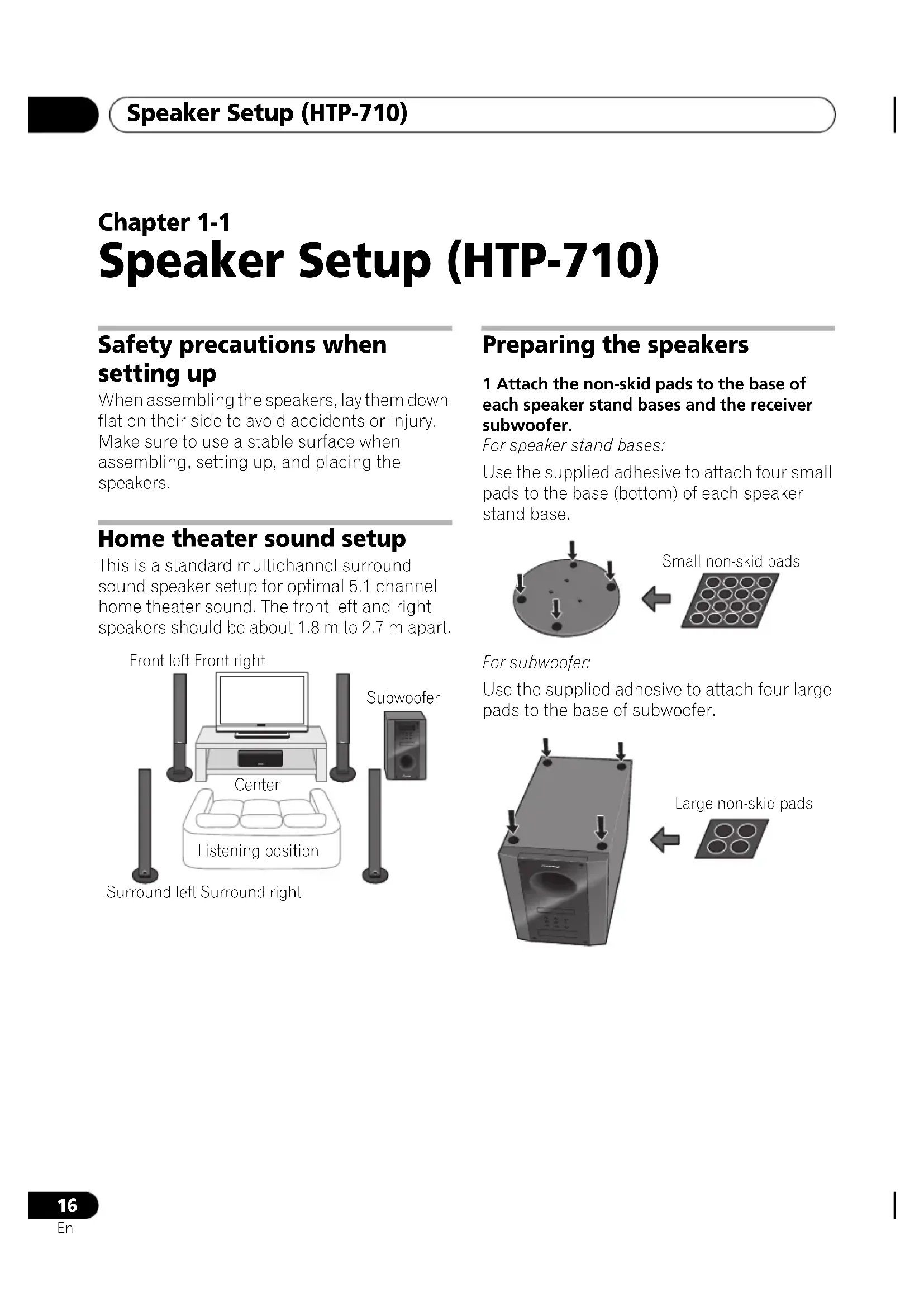 Speaker Setup (HTP-710)

Chapter 1-1
Speaker Setup (HTP-710)

Safety precautions when setting up
When assembling the speakers, lay them down flat on their side to avoid accidents or injury. Make sure to use a stable surface when assembling, setting up, and placing the speakers.

Home theater sound setup
This is a standard multichannel surround sound speaker setup for optimal 5.1 channel home theater sound. The front left and right speakers should be about 1.8 m to 2.7 m apart.

Front left Front right
Subwoofer
Center
Listening position
Surround left Surround right

Preparing the speakers
1 Attach the non-skid pads to the base of each speaker stand bases and the receiver subwoofer.
For speaker stand bases:
Use the supplied adhesive to attach four small pads to the base (bottom) of each speaker stand base.

Small non-skid pads

For subwoofer:
Use the supplied adhesive to attach four large pads to the base of subwoofer.

Large non-skid pads

16
En