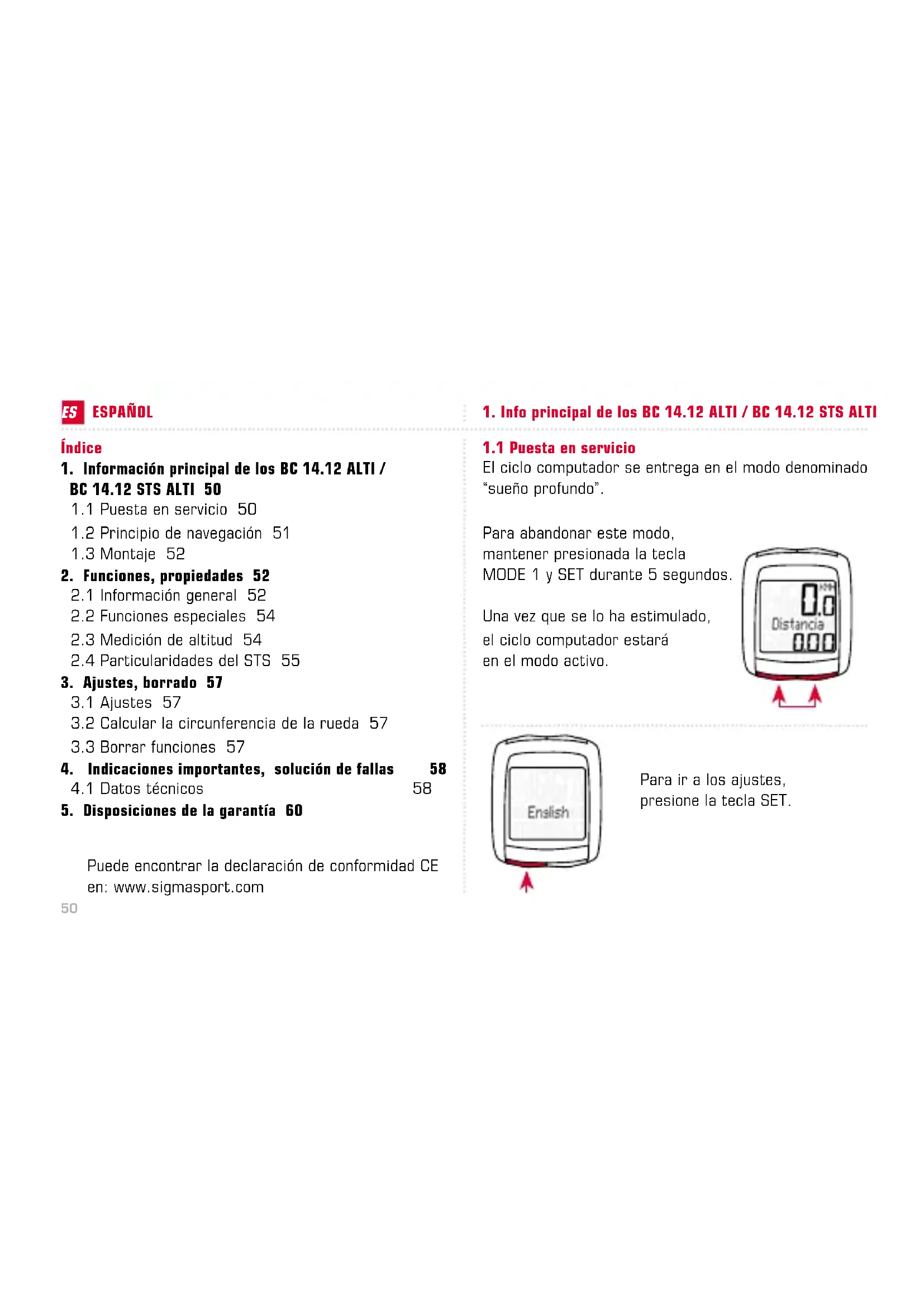 ES ESPAÑOL

Índice
1. Información principal de los BC 14.12 ALTI / BC 14.12 STS ALTI 50
1.1 Puesta en servicio 50
1.2 Principio de navegación 51
1.3 Montaje 52
2. Funciones, propiedades 52
2.1 Información general 52
2.2 Funciones especiales 54
2.3 Medición de altitud 54
2.4 Particularidades del STS 55
3. Ajustes, borrado 57
3.1 Ajustes 57
3.2 Calcular la circunferencia de la rueda 57
3.3 Borrar funciones 57
4. Indicaciones importantes, solución de fallas 58
4.1 Datos técnicos 58
5. Disposiciones de la garantía 60

Puede encontrar la declaración de conformidad CE en: www.sigmasport.com

50

1. Info principal de los BC 14.12 ALTI / BC 14.12 STS ALTI

1.1 Puesta en servicio
El ciclo computador se entrega en el modo denominado "sueño profundo".

Para abandonar este modo, mantener presionada la tecla MODE 1 y SET durante 5 segundos.

Una vez que se lo ha estimulado, el ciclo computador estará en el modo activo.

0.0
KMH
Distancia
0.00

English

Para ir a los ajustes, presione la tecla SET.