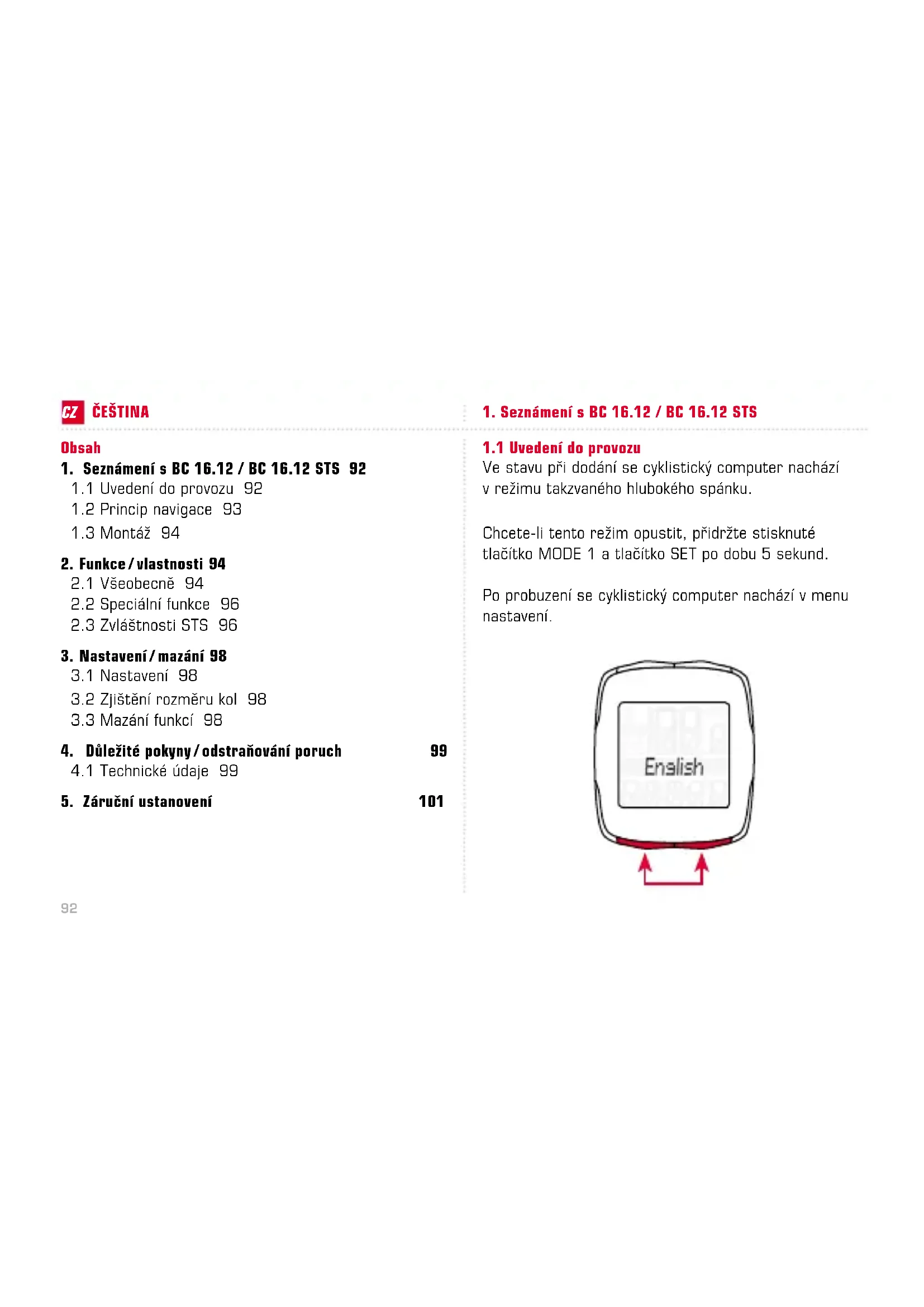 CZ ČEŠTINA

Obsah

1. Seznámení s BC 16.12 / BC 16.12 STS 92
1.1 Uvedení do provozu 92
1.2 Princip navigace 93
1.3 Montáž 94

2. Funkce / vlastnosti 94
2.1 Všeobecně 94
2.2 Speciální funkce 96
2.3 Zvláštnosti STS 96

3. Nastavení / mazání 98
3.1 Nastavení 98
3.2 Zjištění rozměru kol 98
3.3 Mazání funkcí 98

4. Důležité pokyny / odstraňování poruch 99
4.1 Technické údaje 99

5. Záruční ustanovení 101

92

1. Seznámení s BC 16.12 / BC 16.12 STS

1.1 Uvedení do provozu
Ve stavu při dodání se cyklistický computer nachází v režimu takzvaného hlubokého spánku.

Chcete-li tento režim opustit, přidržte stisknuté tlačítko MODE 1 a tlačítko SET po dobu 5 sekund.

Po probuzení se cyklistický computer nachází v menu nastavení.

English