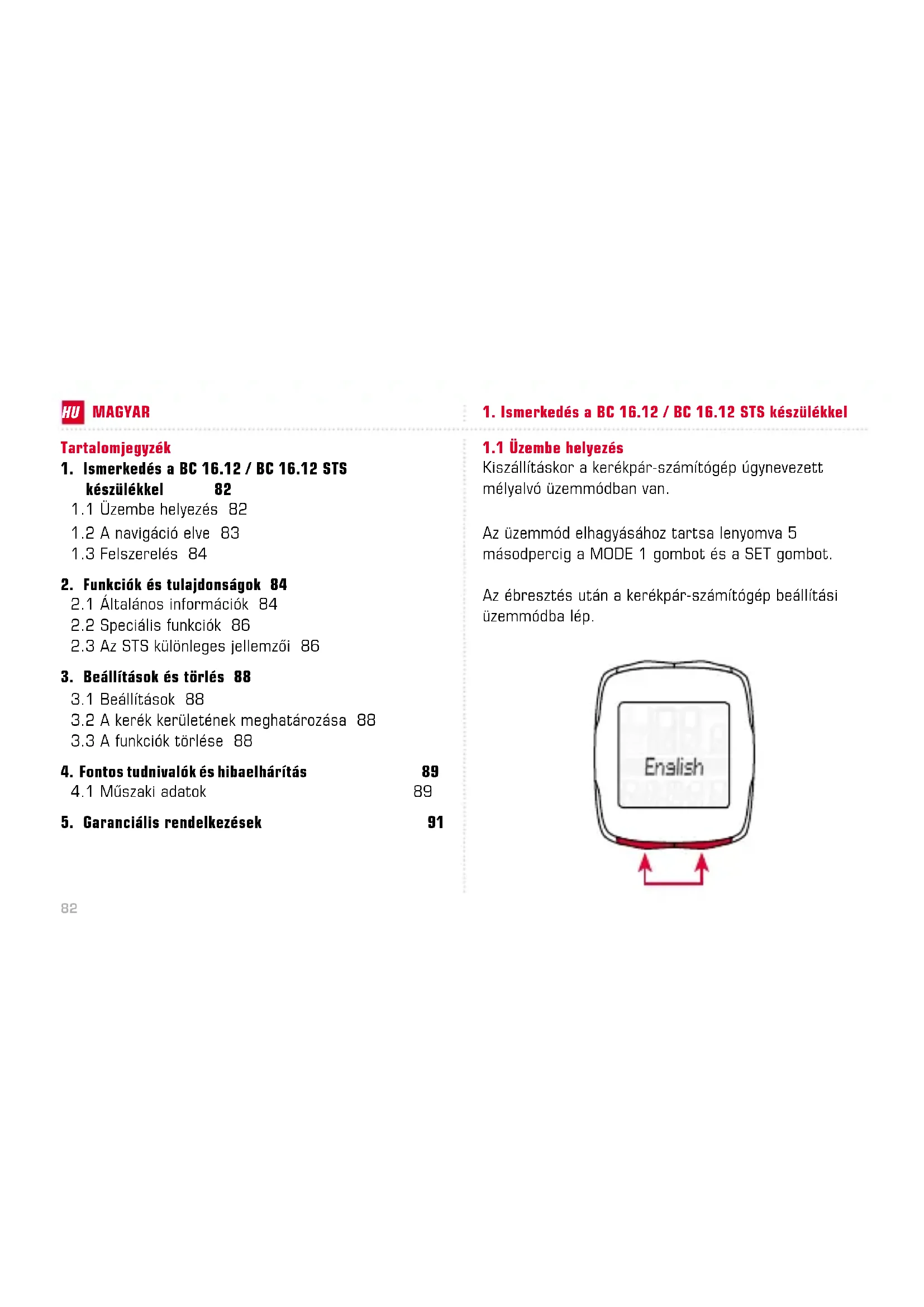 HU MAGYAR

Tartalomjegyzék

1. Ismerkedés a BC 16.12 / BC 16.12 STS készülékkel 82
1.1 Üzembe helyezés 82
1.2 A navigáció elve 83
1.3 Felszerelés 84

2. Funkciók és tulajdonságok 84
2.1 Általános információk 84
2.2 Speciális funkciók 86
2.3 Az STS különleges jellemzői 86

3. Beállítások és törlés 88
3.1 Beállítások 88
3.2 A kerék kerületének meghatározása 88
3.3 A funkciók törlése 88

4. Fontos tudnivalók és hibaelhárítás 89
4.1 Műszaki adatok 89

5. Garanciális rendelkezések 91

82

1. Ismerkedés a BC 16.12 / BC 16.12 STS készülékkel

1.1 Üzembe helyezés
Kiszállításkor a kerékpár-számítógép úgynevezett mélyalvó üzemmódban van.

Az üzemmód elhagyásához tartsa lenyomva 5 másodpercig a MODE 1 gombot és a SET gombot.

Az ébresztés után a kerékpár-számítógép beállítási üzemmódba lép.

English