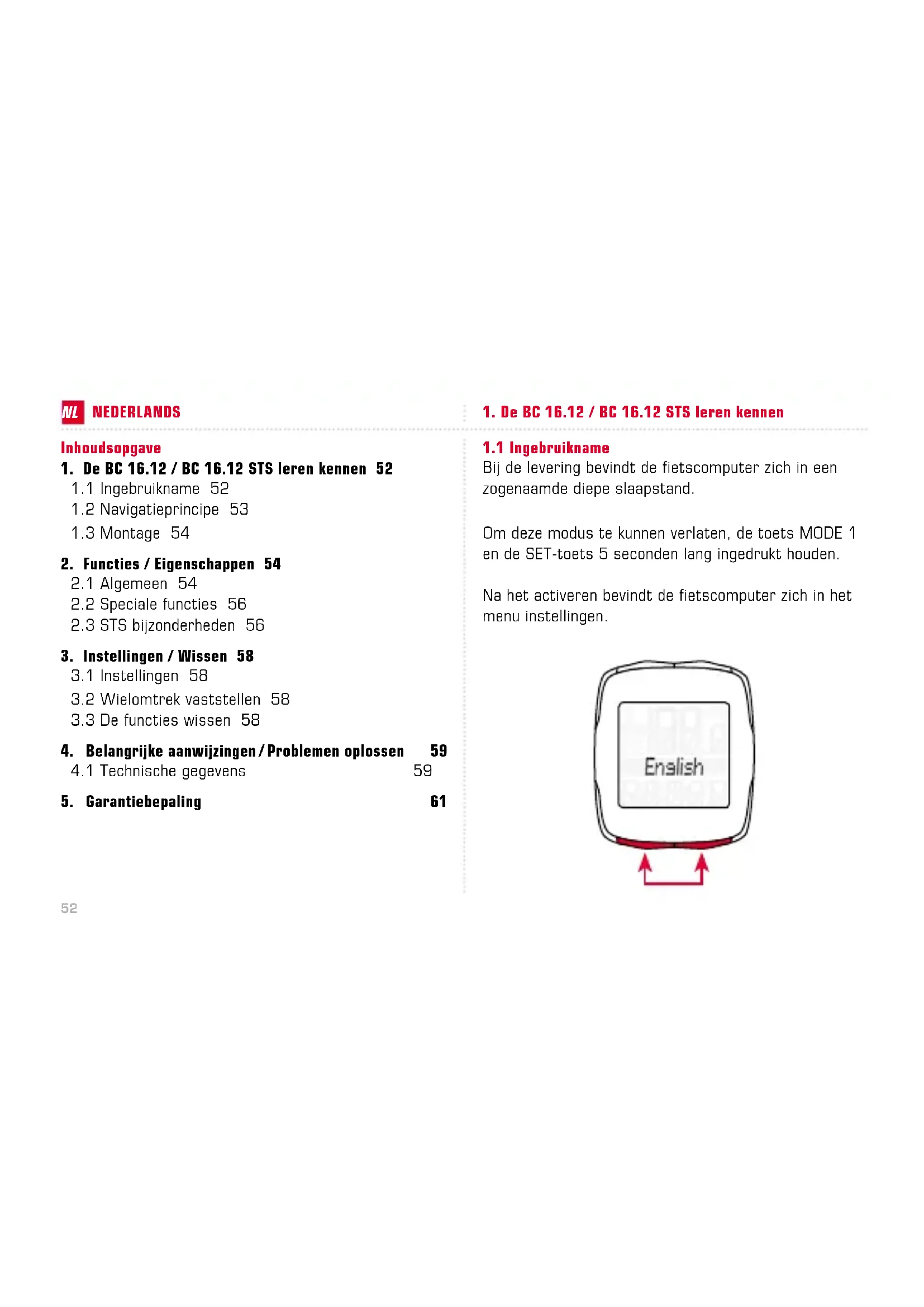 NL NEDERLANDS

Inhoudsopgave

1. De BC 16.12 / BC 16.12 STS leren kennen 52
1.1 Ingebruikname 52
1.2 Navigatieprincipe 53
1.3 Montage 54

2. Functies / Eigenschappen 54
2.1 Algemeen 54
2.2 Speciale functies 56
2.3 STS bijzonderheden 56

3. Instellingen / Wissen 58
3.1 Instellingen 58
3.2 Wielomtrek vaststellen 58
3.3 De functies wissen 58

4. Belangrijke aanwijzingen / Problemen oplossen 59
4.1 Technische gegevens 59

5. Garantiebepaling 61

52

1. De BC 16.12 / BC 16.12 STS leren kennen

1.1 Ingebruikname
Bij de levering bevindt de fietscomputer zich in een zogenaamde diepe slaapstand.

Om deze modus te kunnen verlaten, de toets MODE 1 en de SET-toets 5 seconden lang ingedrukt houden.

Na het activeren bevindt de fietscomputer zich in het menu instellingen.

English