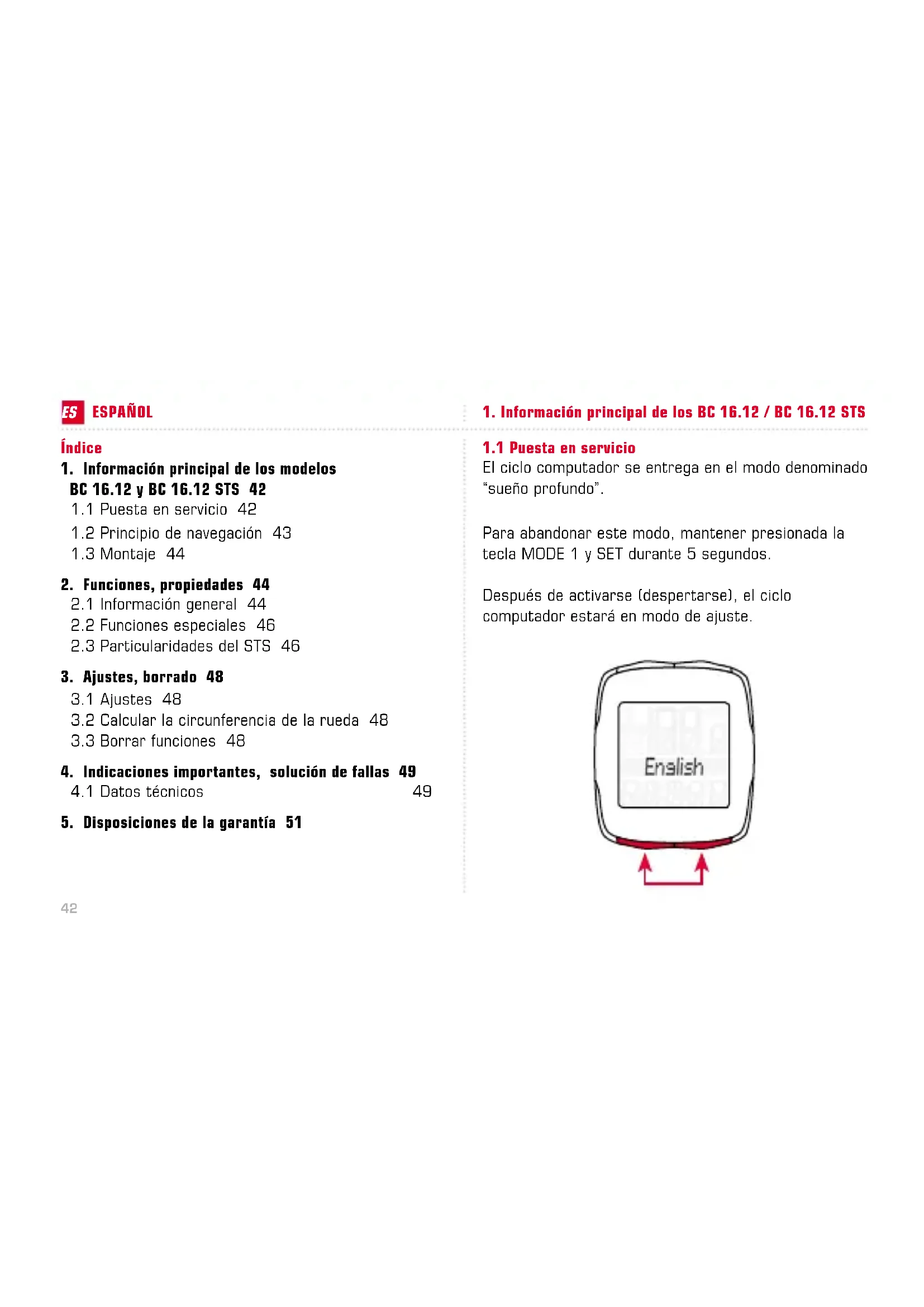 ES ESPAÑOL

Índice

1. Información principal de los modelos BC 16.12 y BC 16.12 STS 42
1.1 Puesta en servicio 42
1.2 Principio de navegación 43
1.3 Montaje 44

2. Funciones, propiedades 44
2.1 Información general 44
2.2 Funciones especiales 46
2.3 Particularidades del STS 46

3. Ajustes, borrado 48
3.1 Ajustes 48
3.2 Calcular la circunferencia de la rueda 48
3.3 Borrar funciones 48

4. Indicaciones importantes, solución de fallas 49
4.1 Datos técnicos 49

5. Disposiciones de la garantía 51

42

1. Información principal de los BC 16.12 / BC 16.12 STS

1.1 Puesta en servicio
El ciclo computador se entrega en el modo denominado “sueño profundo”.

Para abandonar este modo, mantener presionada la tecla MODE 1 y SET durante 5 segundos.

Después de activarse (despertarse), el ciclo computador estará en modo de ajuste.

English