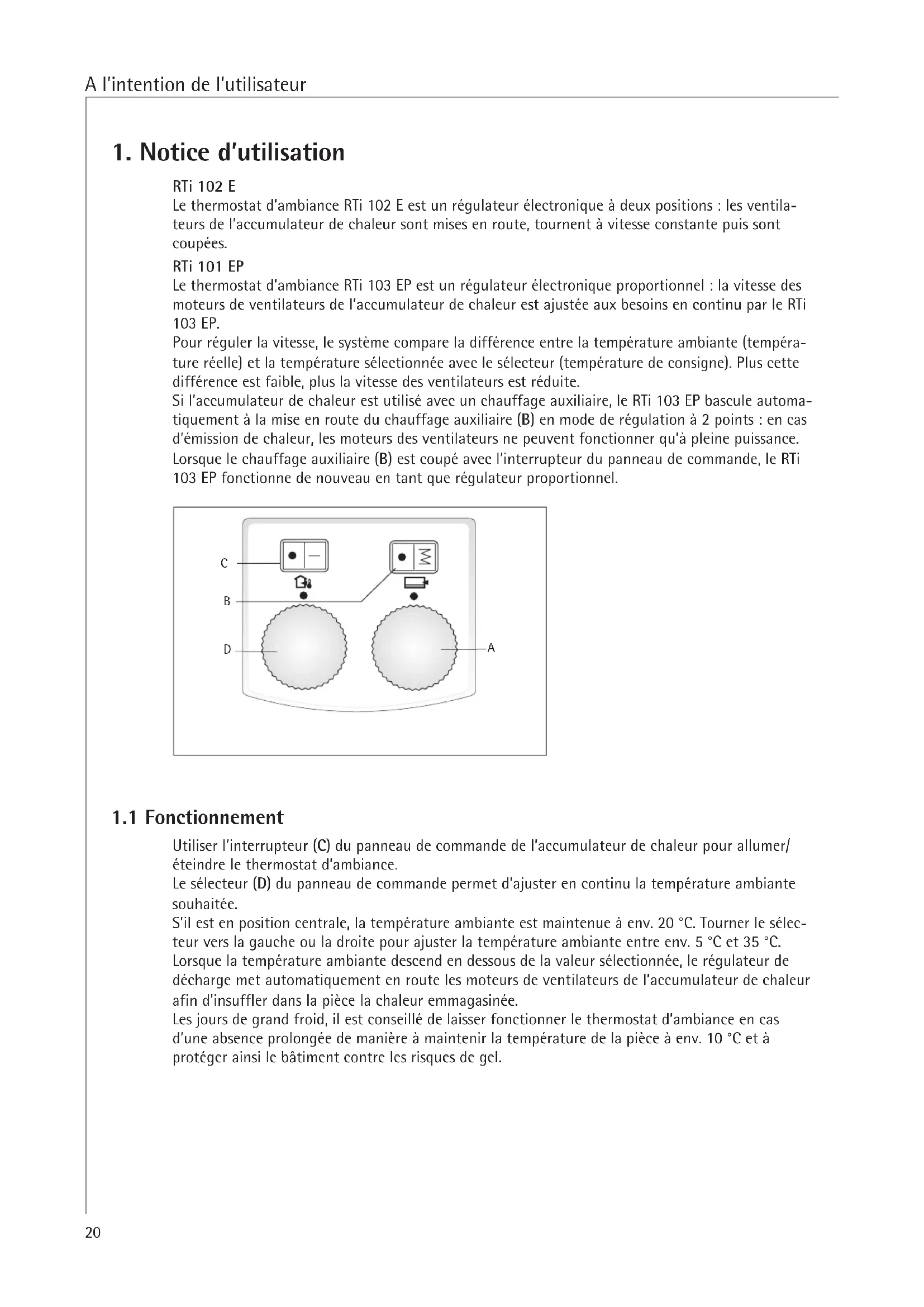 A l'intention de l'utilisateur

1. Notice d'utilisation

RTi 102 E
Le thermostat d'ambiance RTi 102 E est un régulateur électronique à deux positions : les ventilateurs de l'accumulateur de chaleur sont mises en route, tournent à vitesse constante puis sont coupées.

RTi 101 EP
Le thermostat d'ambiance RTi 103 EP est un régulateur électronique proportionnel : la vitesse des moteurs de ventilateurs de l'accumulateur de chaleur est ajustée aux besoins en continu par le RTi 103 EP.
Pour réguler la vitesse, le système compare la différence entre la température ambiante (température réelle) et la température sélectionnée avec le sélecteur (température de consigne). Plus cette différence est faible, plus la vitesse des ventilateurs est réduite.
Si l'accumulateur de chaleur est utilisé avec un chauffage auxiliaire, le RTi 103 EP bascule automatiquement à la mise en route du chauffage auxiliaire (B) en mode de régulation à 2 points : en cas d'émission de chaleur, les moteurs des ventilateurs ne peuvent fonctionner qu'à pleine puissance.
Lorsque le chauffage auxiliaire (B) est coupé avec l'interrupteur du panneau de commande, le RTi 103 EP fonctionne de nouveau en tant que régulateur proportionnel.

C
B
D
A

1.1 Fonctionnement

Utiliser l'interrupteur (C) du panneau de commande de l'accumulateur de chaleur pour allumer/éteindre le thermostat d'ambiance.
Le sélecteur (D) du panneau de commande permet d'ajuster en continu la température ambiante souhaitée.
S'il est en position centrale, la température ambiante est maintenue à env. 20 °C. Tourner le sélecteur vers la gauche ou la droite pour ajuster la température ambiante entre env. 5 °C et 35 °C.
Lorsque la température ambiante descend en dessous de la valeur sélectionnée, le régulateur de décharge met automatiquement en route les moteurs de ventilateurs de l'accumulateur de chaleur afin d'insuffler dans la pièce la chaleur emmagasinée.
Les jours de grand froid, il est conseillé de laisser fonctionner le thermostat d'ambiance en cas d'une absence prolongée de manière à maintenir la température de la pièce à env. 10 °C et à protéger ainsi le bâtiment contre les risques de gel.

20