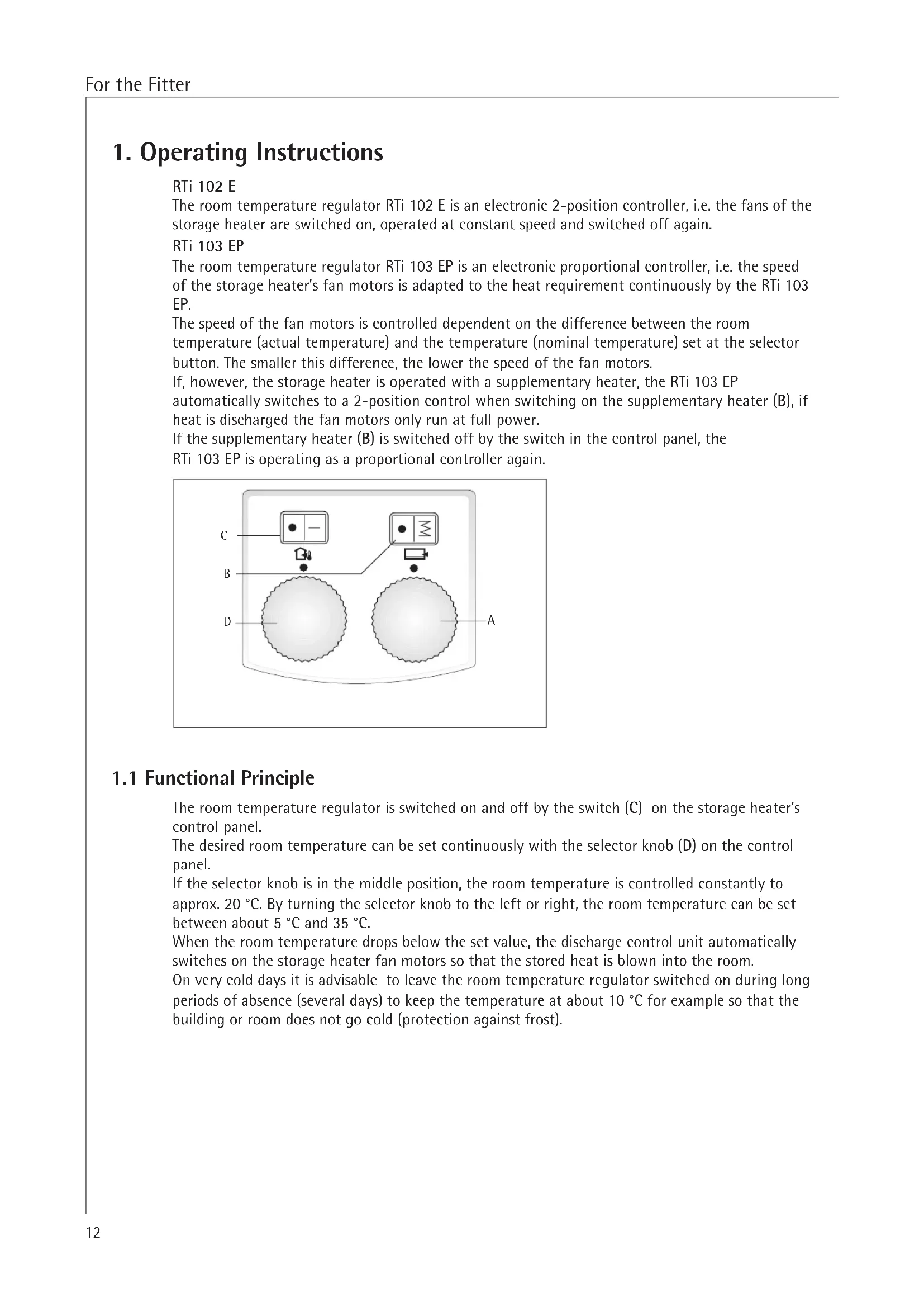 For the Fitter

1. Operating Instructions

RTi 102 E
The room temperature regulator RTi 102 E is an electronic 2-position controller, i.e. the fans of the storage heater are switched on, operated at constant speed and switched off again.
RTi 103 EP
The room temperature regulator RTi 103 EP is an electronic proportional controller, i.e. the speed of the storage heater's fan motors is adapted to the heat requirement continuously by the RTi 103 EP.
The speed of the fan motors is controlled dependent on the difference between the room temperature (actual temperature) and the temperature (nominal temperature) set at the selector button. The smaller this difference, the lower the speed of the fan motors.
If, however, the storage heater is operated with a supplementary heater, the RTi 103 EP automatically switches to a 2-position control when switching on the supplementary heater (B), if heat is discharged the fan motors only run at full power.
If the supplementary heater (B) is switched off by the switch in the control panel, the RTi 103 EP is operating as a proportional controller again.

C
B
D
A

1.1 Functional Principle

The room temperature regulator is switched on and off by the switch (C) on the storage heater's control panel.
The desired room temperature can be set continuously with the selector knob (D) on the control panel.
If the selector knob is in the middle position, the room temperature is controlled constantly to approx. 20 °C. By turning the selector knob to the left or right, the room temperature can be set between about 5 °C and 35 °C.
When the room temperature drops below the set value, the discharge control unit automatically switches on the storage heater fan motors so that the stored heat is blown into the room.
On very cold days it is advisable to leave the room temperature regulator switched on during long periods of absence (several days) to keep the temperature at about 10 °C for example so that the building or room does not go cold (protection against frost).

12