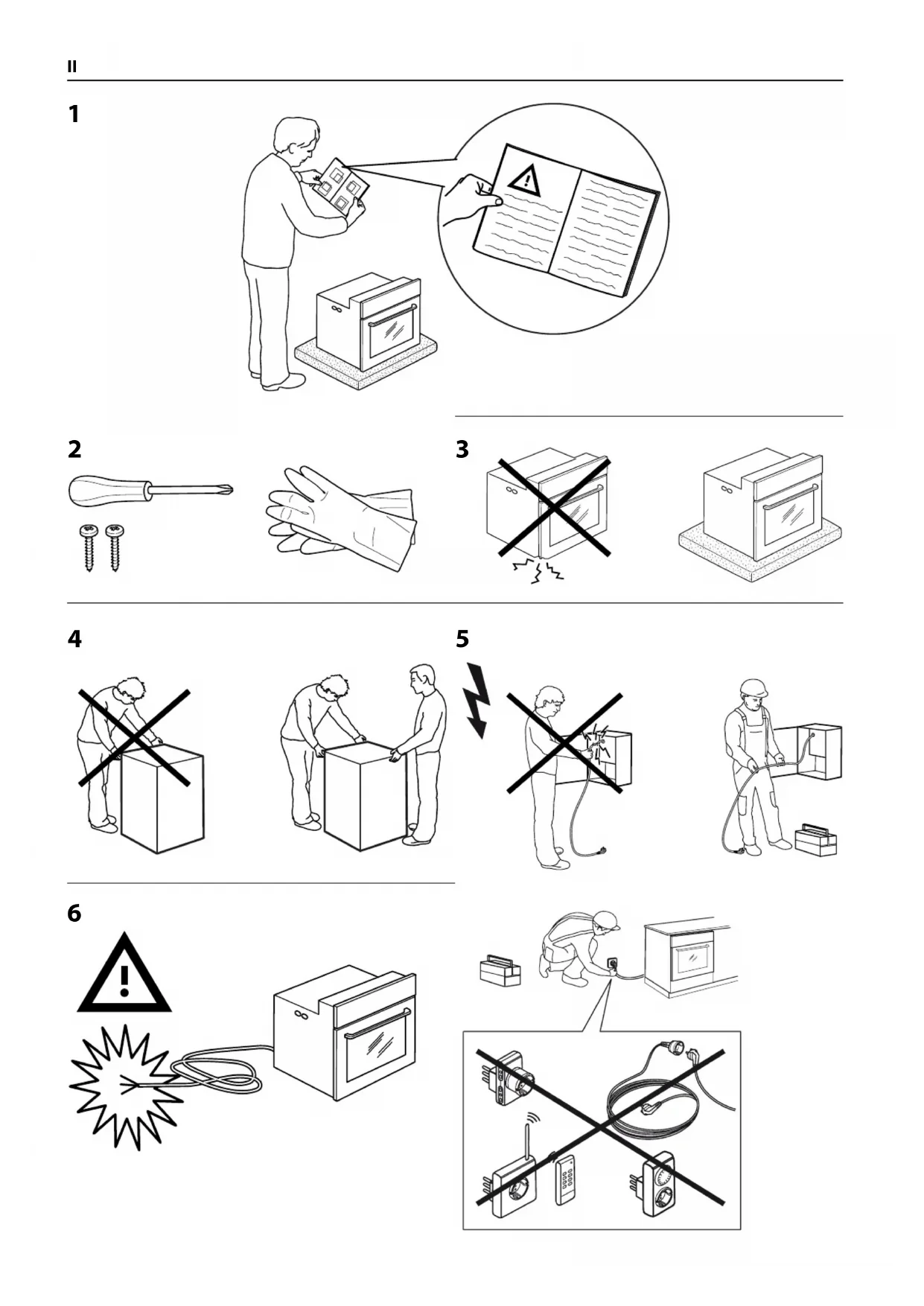 II

1

2

3

4

5

6