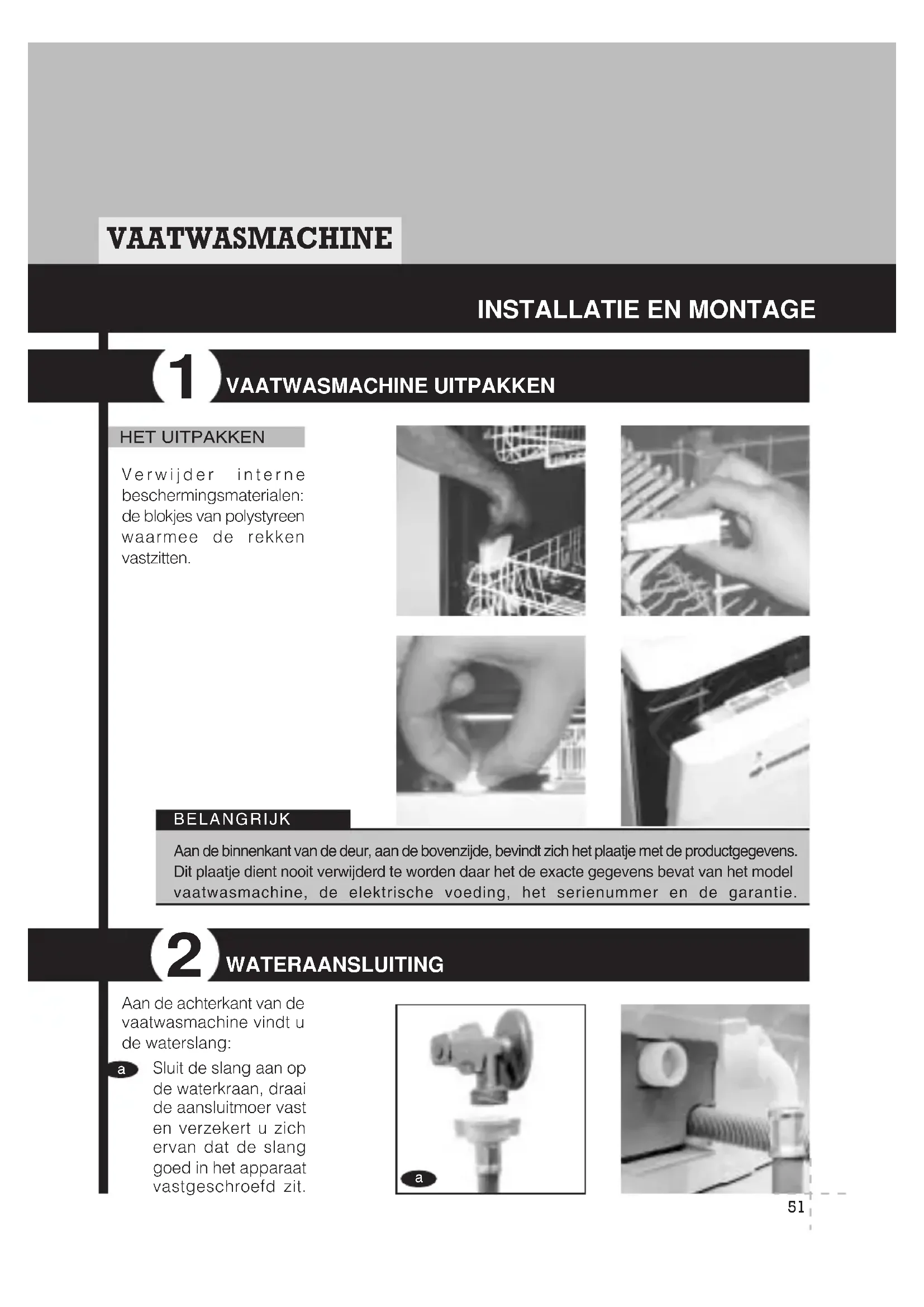 VAATWASMACHINE

INSTALLATIE EN MONTAGE

1 VAATWASMACHINE UITPAKKEN

HET UITPAKKEN

Verwijder interne beschermingsmaterialen: de blokjes van polystyreen waarmee de rekken vastzitten.

BELANGRIJK

Aan de binnenkant van de deur, aan de bovenzijde, bevindt zich het plaatje met de productgegevens. Dit plaatje dient nooit verwijderd te worden daar het de exacte gegevens bevat van het model vaatwasmachine, de elektrische voeding, het serienummer en de garantie.

2 WATERAANSLUITING

Aan de achterkant van de vaatwasmachine vindt u de waterslang:

a Sluit de slang aan op de waterkraan, draai de aansluitmoer vast en verzekert u zich ervan dat de slang goed in het apparaat vastgeschroefd zit.

a

51