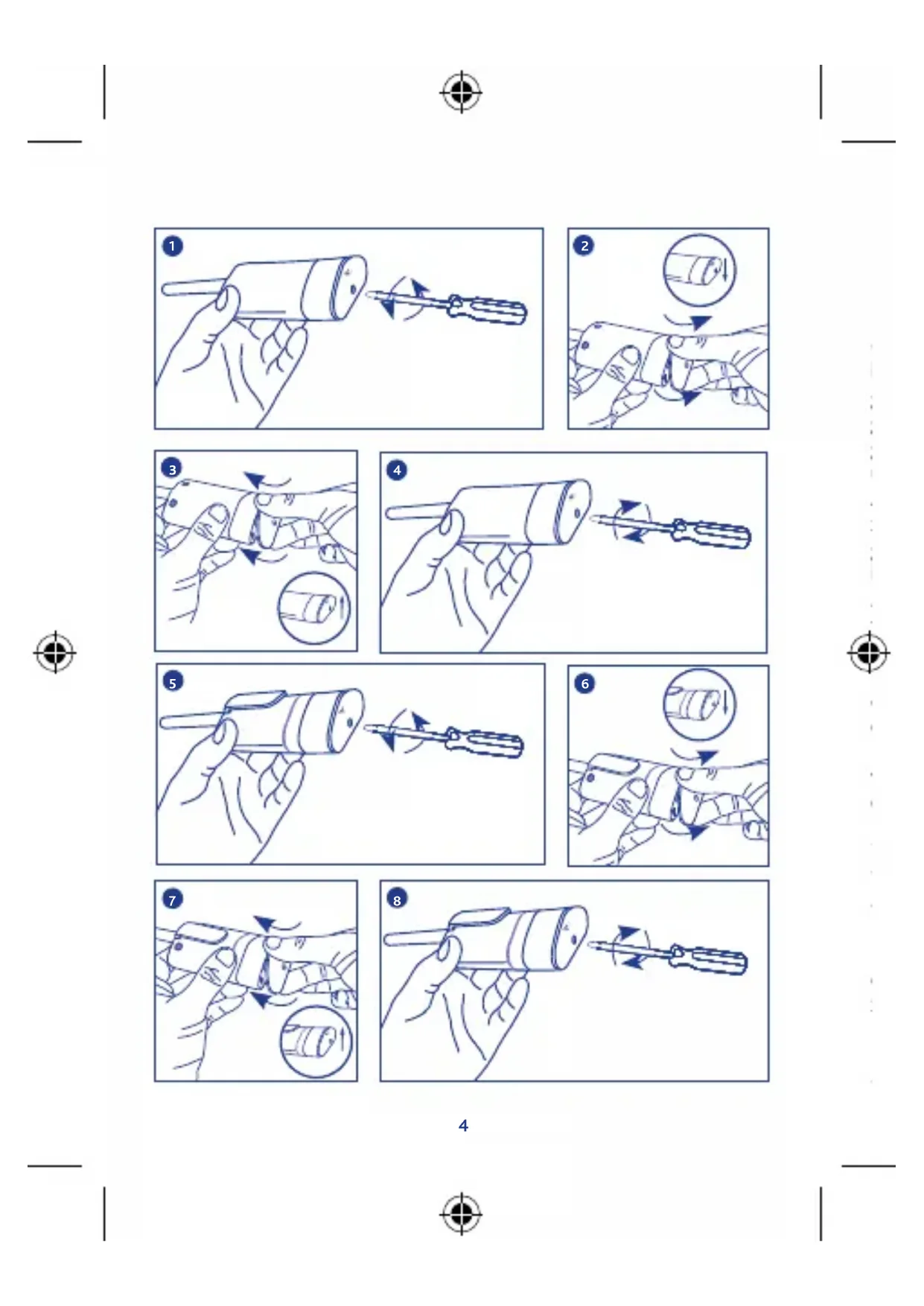 1

2

3

4

5

6

7

8

4