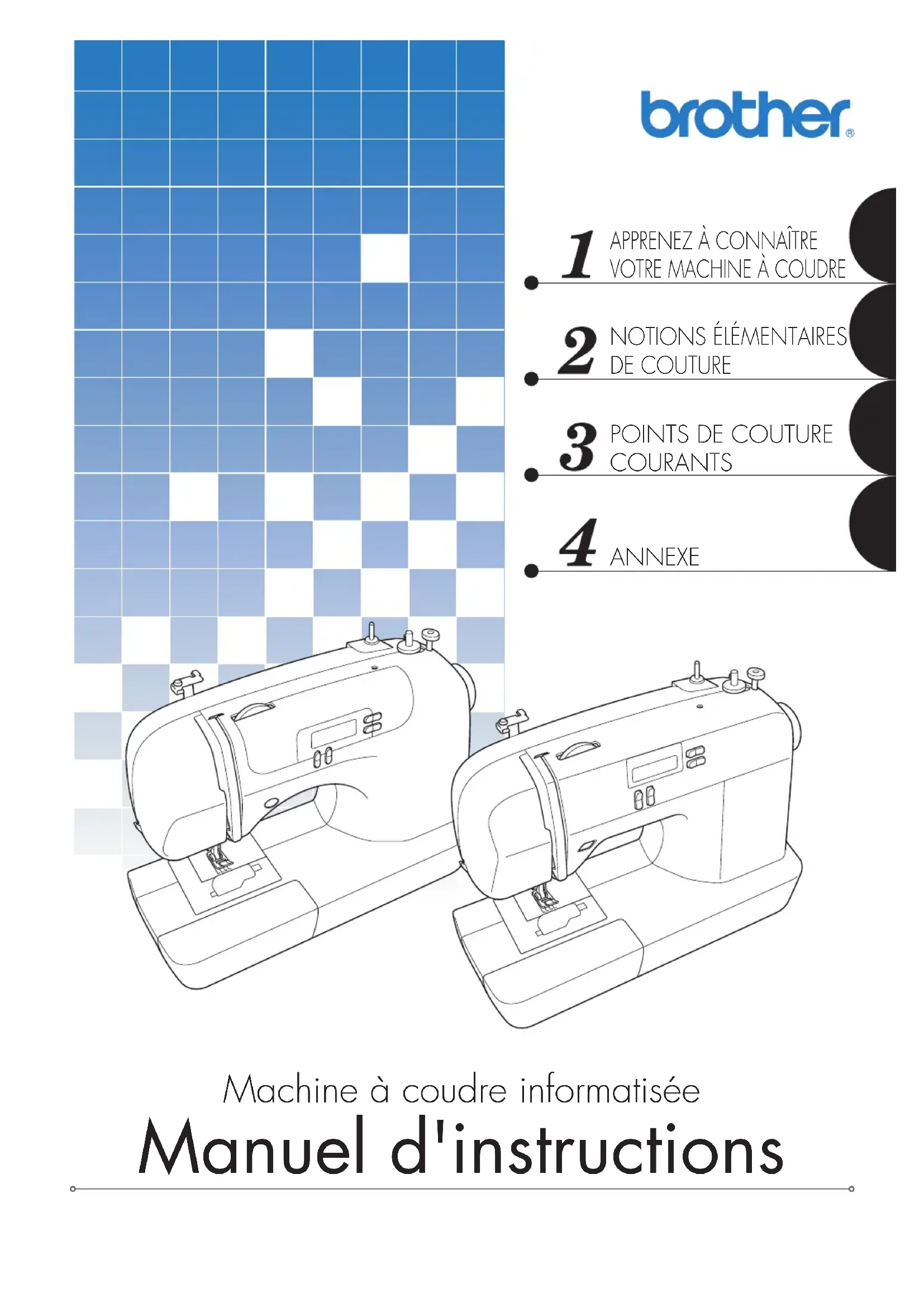 brother®

1 APPRENEZ À CONNAÎTRE VOTRE MACHINE À COUDRE

2 NOTIONS ÉLÉMENTAIRES DE COUTURE

3 POINTS DE COUTURE COURANTS

4 ANNEXE

Machine à coudre informatisée

Manuel d'instructions