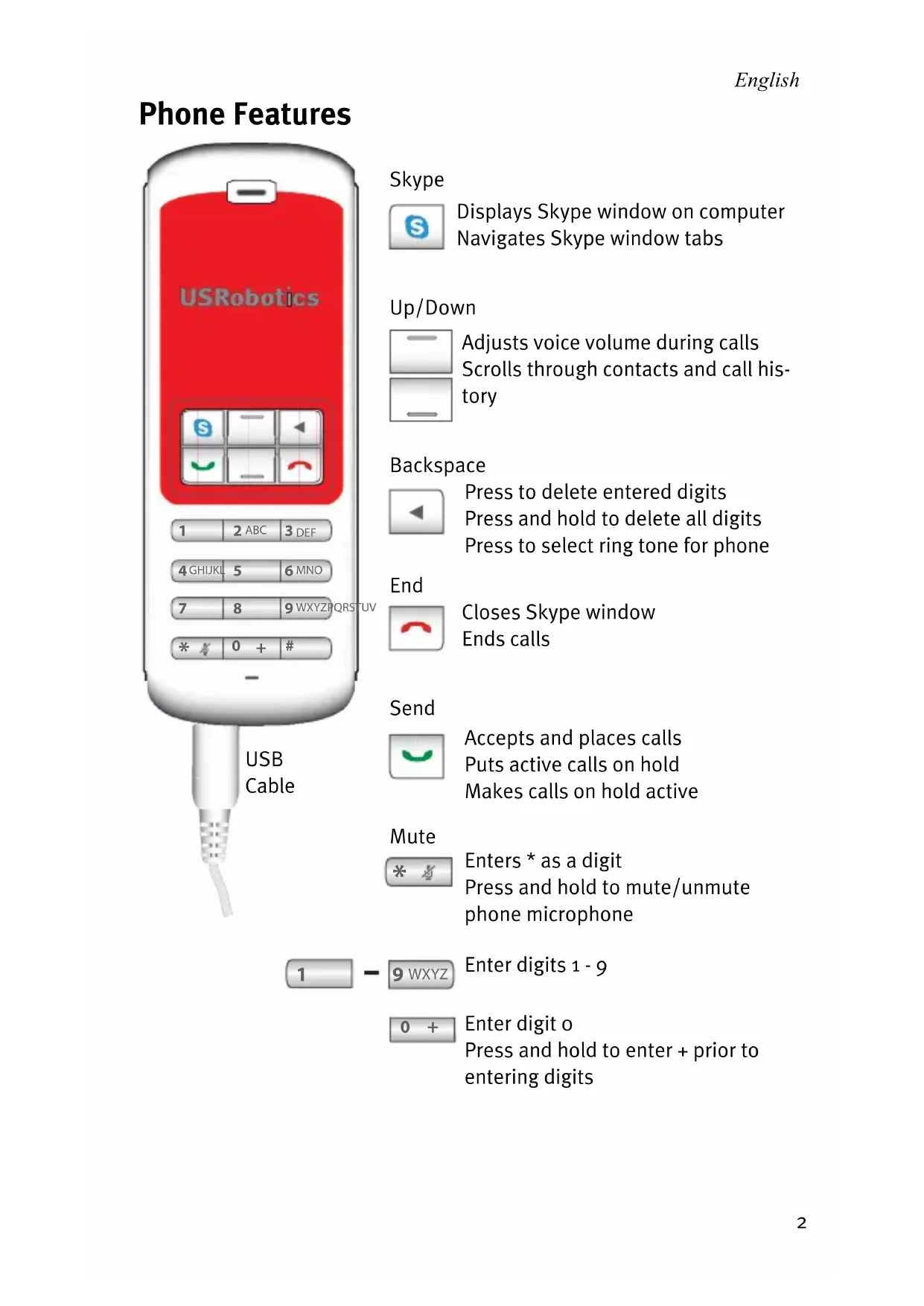 English

Phone Features

USRobotics

1 2 ABC 3 DEF
4 GHIJKL 5 6 MNO
7 8 9 WXYZPQRSTUV
* 0 + #

USB Cable

Skype
Displays Skype window on computer
Navigates Skype window tabs

Up/Down
Adjusts voice volume during calls
Scrolls through contacts and call history

Backspace
Press to delete entered digits
Press and hold to delete all digits
Press to select ring tone for phone

End
Closes Skype window
Ends calls

Send
Accepts and places calls
Puts active calls on hold
Makes calls on hold active

Mute
*
Enters * as a digit
Press and hold to mute/unmute phone microphone

1 – 9 WXYZ
Enter digits 1 - 9

0 +
Enter digit 0
Press and hold to enter + prior to entering digits

2