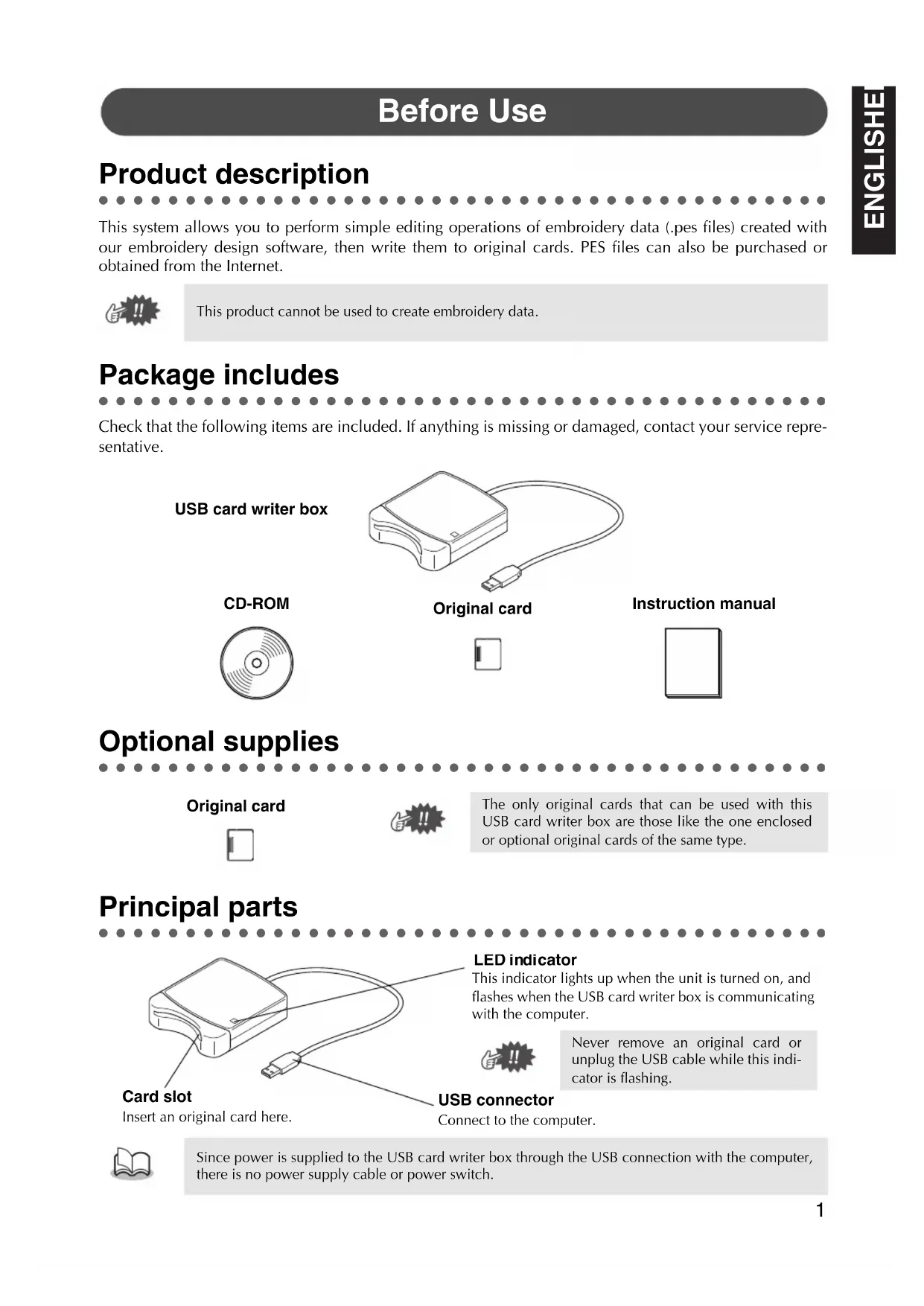 ENGLISHE

Before Use

Product description

This system allows you to perform simple editing operations of embroidery data (.pes files) created with our embroidery design software, then write them to original cards. PES files can also be purchased or obtained from the Internet.

This product cannot be used to create embroidery data.

Package includes

Check that the following items are included. If anything is missing or damaged, contact your service representative.

USB card writer box

CD-ROM

Original card

Instruction manual

Optional supplies

Original card

The only original cards that can be used with this USB card writer box are those like the one enclosed or optional original cards of the same type.

Principal parts

LED indicator
This indicator lights up when the unit is turned on, and flashes when the USB card writer box is communicating with the computer.

Never remove an original card or unplug the USB cable while this indicator is flashing.

Card slot
Insert an original card here.

USB connector
Connect to the computer.

Since power is supplied to the USB card writer box through the USB connection with the computer, there is no power supply cable or power switch.

1