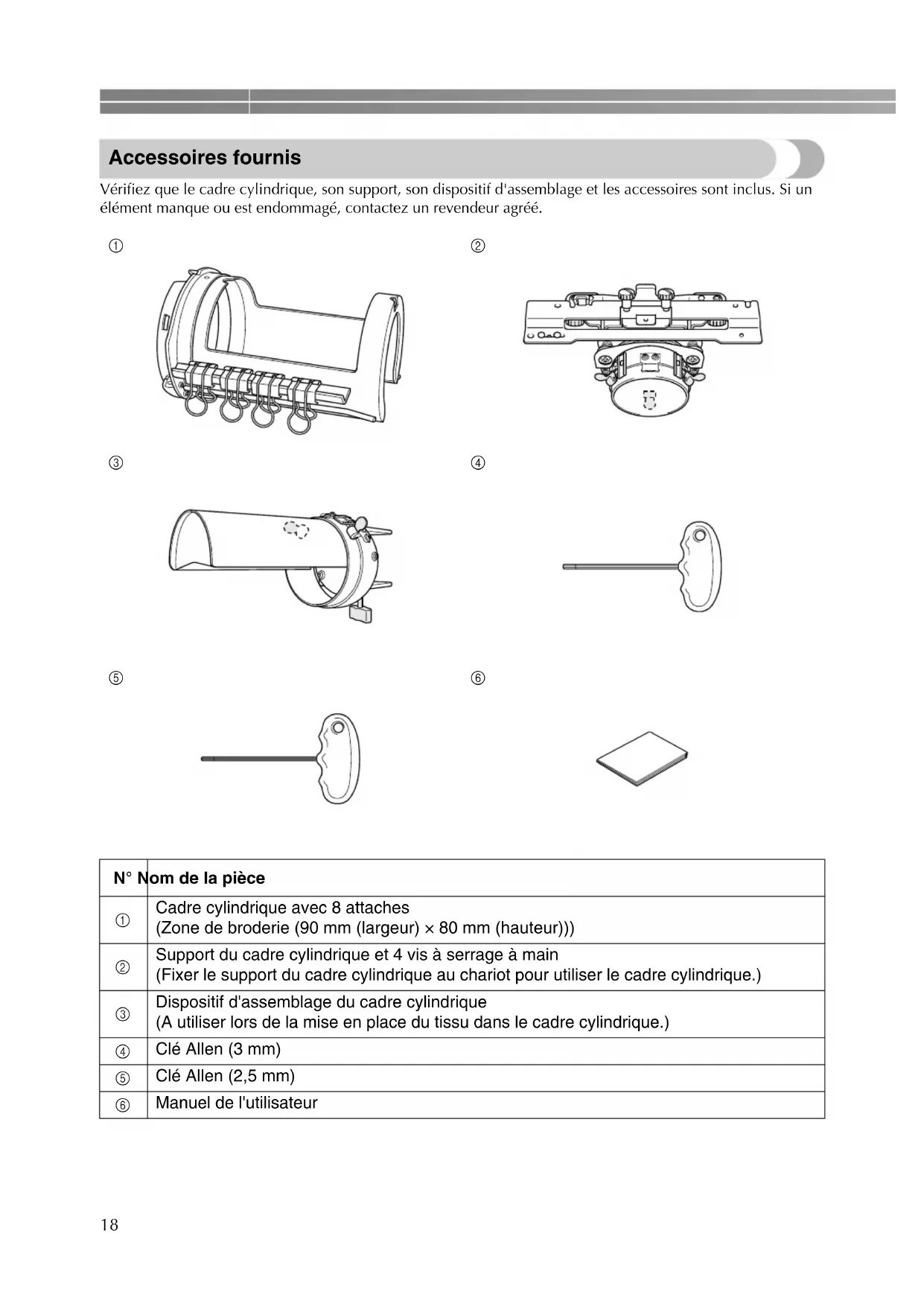 Accessoires fournis

Vérifiez que le cadre cylindrique, son support, son dispositif d'assemblage et les accessoires sont inclus. Si un élément manque ou est endommagé, contactez un revendeur agréé.

①

②

③

④

⑤

⑥

| N° | Nom de la pièce |
|---|---|
| ① | Cadre cylindrique avec 8 attaches (Zone de broderie (90 mm (largeur) × 80 mm (hauteur))) |
| ② | Support du cadre cylindrique et 4 vis à serrage à main (Fixer le support du cadre cylindrique au chariot pour utiliser le cadre cylindrique.) |
| ③ | Dispositif d'assemblage du cadre cylindrique (A utiliser lors de la mise en place du tissu dans le cadre cylindrique.) |
| ④ | Clé Allen (3 mm) |
| ⑤ | Clé Allen (2,5 mm) |
| ⑥ | Manuel de l'utilisateur |

18