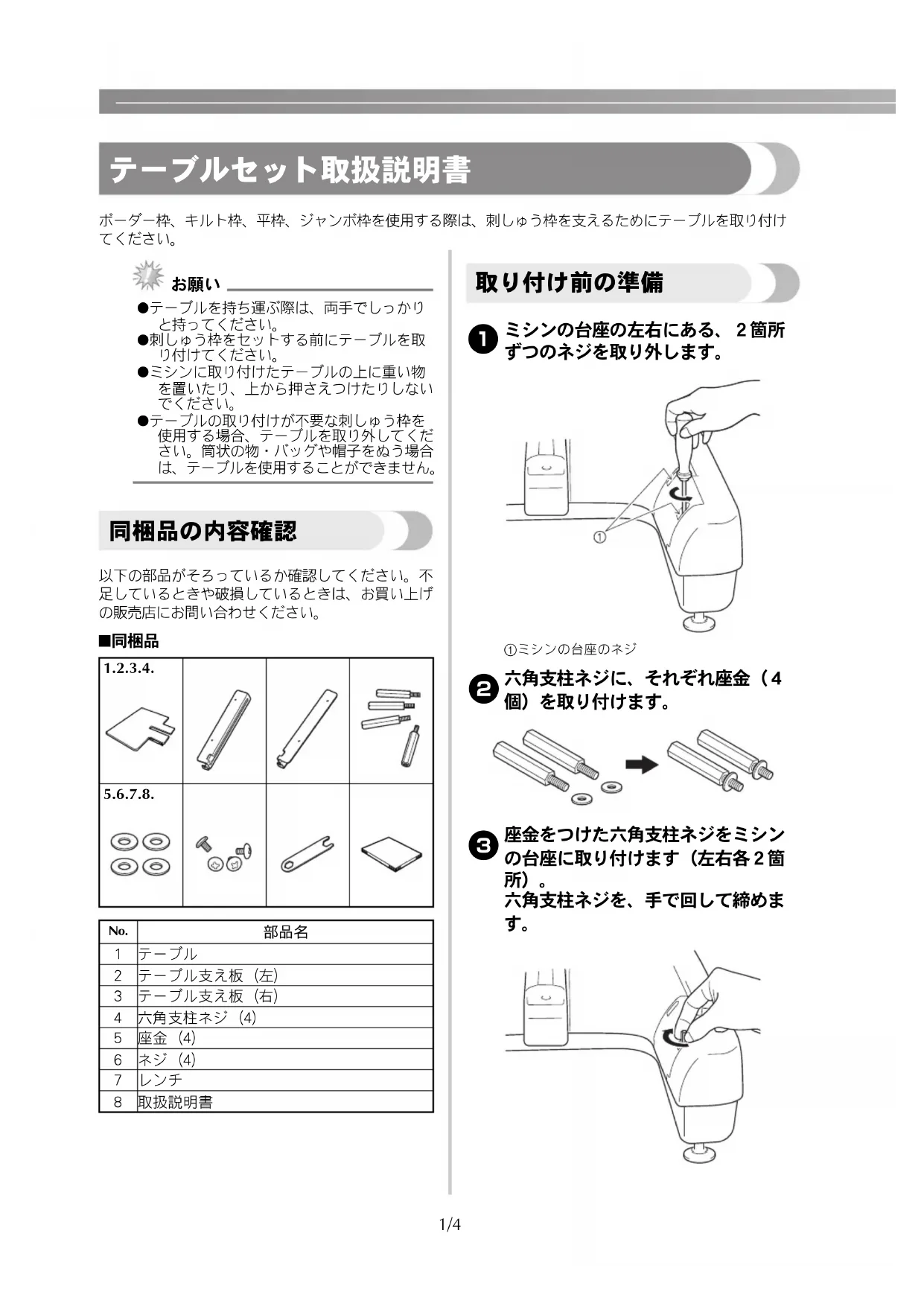 テーブルセット取扱説明書

ボーダー枠、キルト枠、平枠、ジャンボ枠を使用する際は、刺しゅう枠を支えるためにテーブルを取り付けてください。

お願い

●テーブルを持ち運ぶ際は、両手でしっかりと持ってください。
●刺しゅう枠をセットする前にテーブルを取り付けてください。
●ミシンに取り付けたテーブルの上に重い物を置いたり、上から押さえつけたりしないでください。
●テーブルの取り付けが不要な刺しゅう枠を使用する場合、テーブルを取り外してください。筒状の物・バッグや帽子をぬう場合は、テーブルを使用することができません。

同梱品の内容確認

以下の部品がそろっているか確認してください。不足しているときや破損しているときは、お買い上げの販売店にお問い合わせください。

■同梱品

1.2.3.4.

5.6.7.8.

| No. | 部品名 |
|---|---|
| 1 | テーブル |
| 2 | テーブル支え板（左） |
| 3 | テーブル支え板（右） |
| 4 | 六角支柱ネジ（4） |
| 5 | 座金（4） |
| 6 | ネジ（4） |
| 7 | レンチ |
| 8 | 取扱説明書 |

取り付け前の準備

1 ミシンの台座の左右にある、２箇所ずつのネジを取り外します。

①

①ミシンの台座のネジ

2 六角支柱ネジに、それぞれ座金（４個）を取り付けます。

3 座金をつけた六角支柱ネジをミシンの台座に取り付けます（左右各２箇所）。
六角支柱ネジを、手で回して締めます。

1/4