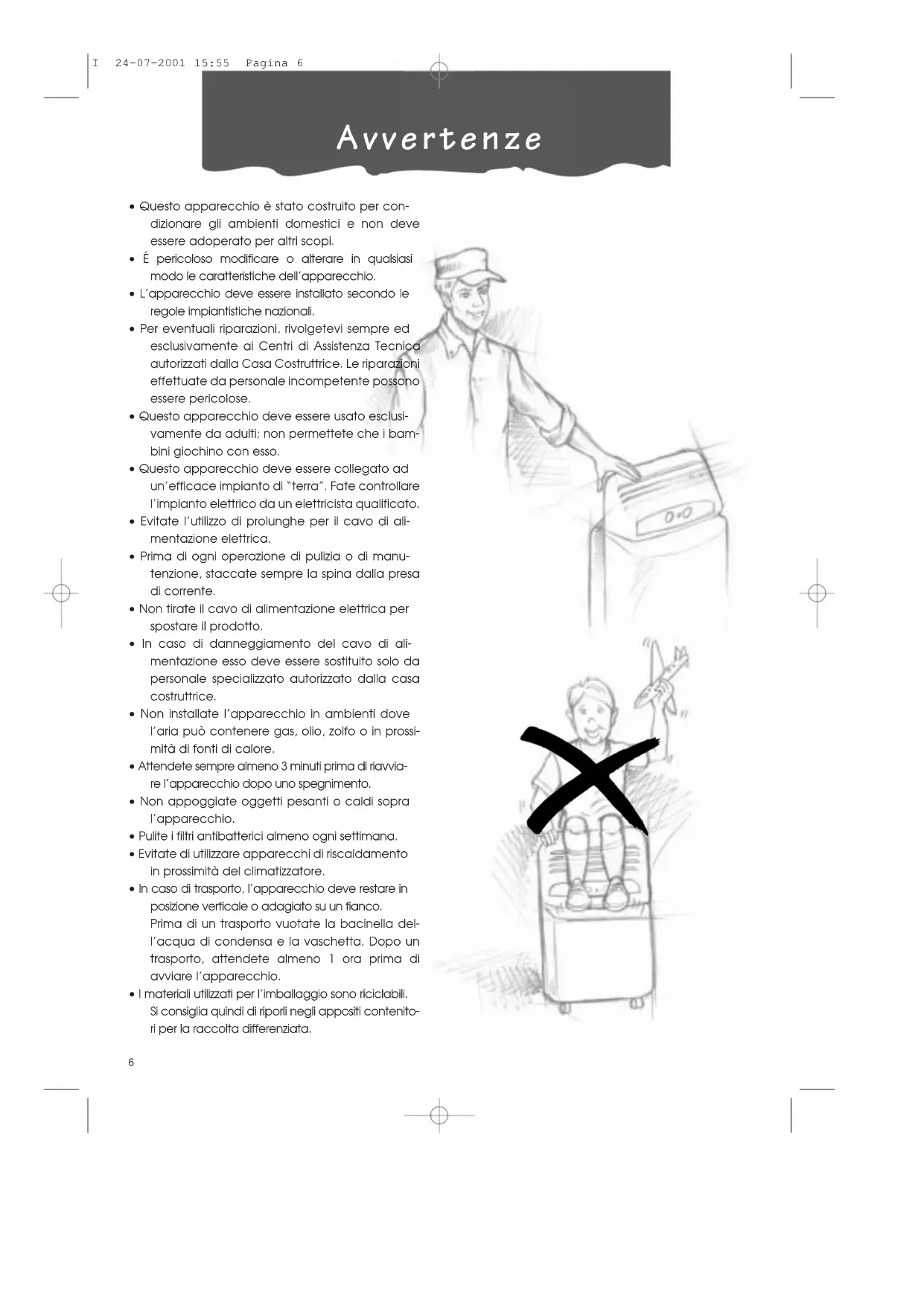 I 24-07-2001 15:55 Pagina 6

Avvertenze

• Questo apparecchio è stato costruito per condizionare gli ambienti domestici e non deve essere adoperato per altri scopi.
• É pericoloso modificare o alterare in qualsiasi modo le caratteristiche dell'apparecchio.
• L'apparecchio deve essere installato secondo le regole impiantistiche nazionali.
• Per eventuali riparazioni, rivolgetevi sempre ed esclusivamente ai Centri di Assistenza Tecnica autorizzati dalla Casa Costruttrice. Le riparazioni effettuate da personale incompetente possono essere pericolose.
• Questo apparecchio deve essere usato esclusivamente da adulti; non permettete che i bambini giochino con esso.
• Questo apparecchio deve essere collegato ad un'efficace impianto di "terra". Fate controllare l'impianto elettrico da un elettricista qualificato.
• Evitate l'utilizzo di prolunghe per il cavo di alimentazione elettrica.
• Prima di ogni operazione di pulizia o di manutenzione, staccate sempre la spina dalla presa di corrente.
• Non tirate il cavo di alimentazione elettrica per spostare il prodotto.
• In caso di danneggiamento del cavo di alimentazione esso deve essere sostituito solo da personale specializzato autorizzato dalla casa costruttrice.
• Non installate l'apparecchio in ambienti dove l'aria può contenere gas, olio, zolfo o in prossimità di fonti di calore.
• Attendete sempre almeno 3 minuti prima di riavviare l'apparecchio dopo uno spegnimento.
• Non appoggiate oggetti pesanti o caldi sopra l'apparecchio.
• Pulite i filtri antibatterici almeno ogni settimana.
• Evitate di utilizzare apparecchi di riscaldamento in prossimità del climatizzatore.
• In caso di trasporto, l'apparecchio deve restare in posizione verticale o adagiato su un fianco.
Prima di un trasporto vuotate la bacinella dell'acqua di condensa e la vaschetta. Dopo un trasporto, attendete almeno 1 ora prima di avviare l'apparecchio.
• I materiali utilizzati per l'imballaggio sono riciclabili. Si consiglia quindi di riporli negli appositi contenitori per la raccolta differenziata.

6