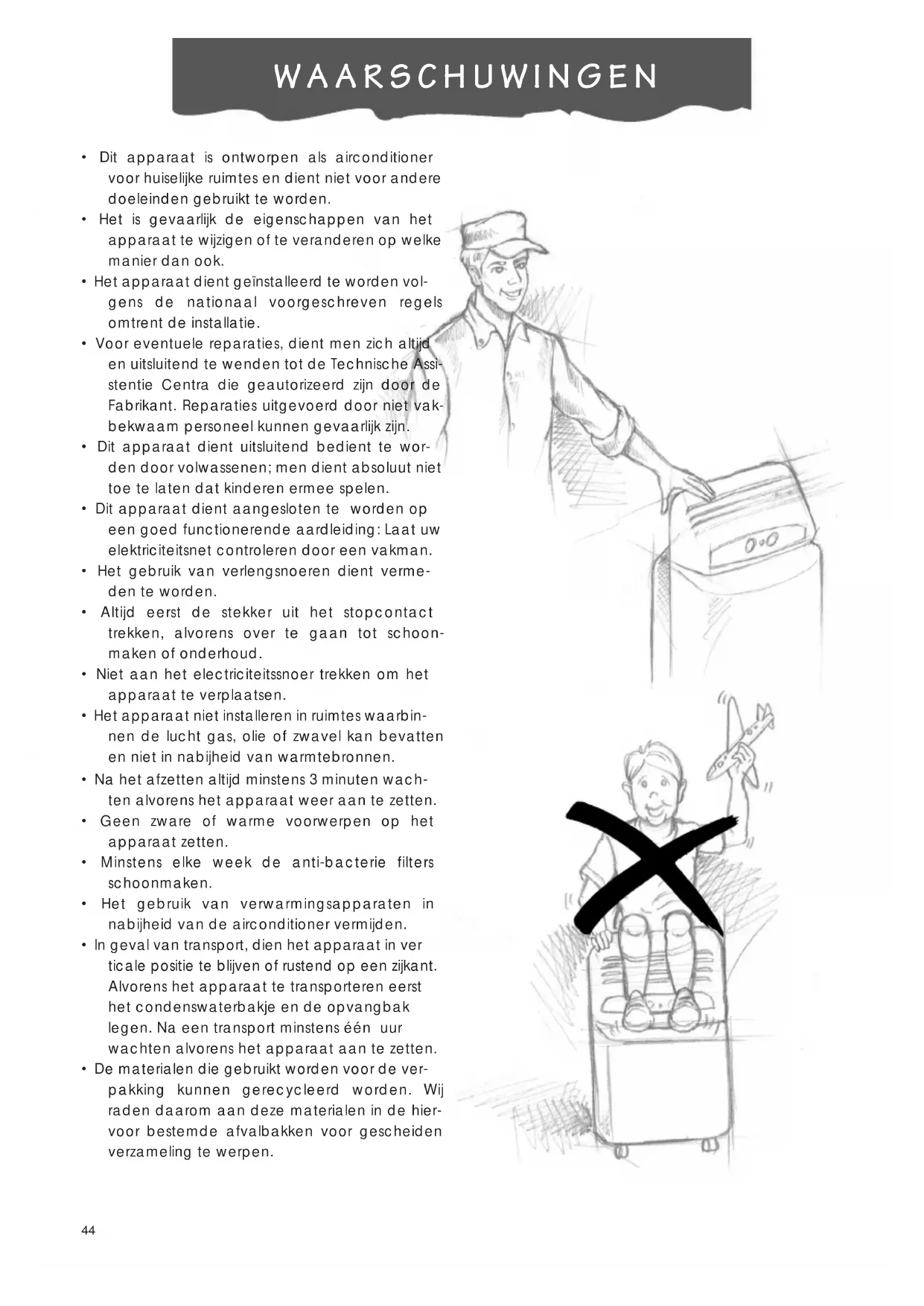 WAARSCHUWINGEN

• Dit apparaat is ontworpen als airconditioner voor huiselijke ruimtes en dient niet voor andere doeleinden gebruikt te worden.
• Het is gevaarlijk de eigenschappen van het apparaat te wijzigen of te veranderen op welke manier dan ook.
• Het apparaat dient geïnstalleerd te worden volgens de nationaal voorgeschreven regels omtrent de installatie.
• Voor eventuele reparaties, dient men zich altijd en uitsluitend te wenden tot de Technische Assistentie Centra die geautorizeerd zijn door de Fabrikant. Reparaties uitgevoerd door niet vakbekwaam personeel kunnen gevaarlijk zijn.
• Dit apparaat dient uitsluitend bedient te worden door volwassenen; men dient absoluut niet toe te laten dat kinderen ermee spelen.
• Dit apparaat dient aangesloten te worden op een goed functionerende aardleiding: Laat uw elektriciteitsnet controleren door een vakman.
• Het gebruik van verlengsnoeren dient vermeden te worden.
• Altijd eerst de stekker uit het stopcontact trekken, alvorens over te gaan tot schoonmaken of onderhoud.
• Niet aan het electriciteitssnoer trekken om het apparaat te verplaatsen.
• Het apparaat niet installeren in ruimtes waarbinnen de lucht gas, olie of zwavel kan bevatten en niet in nabijheid van warmtebronnen.
• Na het afzetten altijd minstens 3 minuten wachten alvorens het apparaat weer aan te zetten.
• Geen zware of warme voorwerpen op het apparaat zetten.
• Minstens elke week de anti-bacterie filters schoonmaken.
• Het gebruik van verwarmingsapparaten in nabijheid van de airconditioner vermijden.
• In geval van transport, dien het apparaat in ver ticale positie te blijven of rustend op een zijkant. Alvorens het apparaat te transporteren eerst het condenswaterbakje en de opvangbak legen. Na een transport minstens één uur wachten alvorens het apparaat aan te zetten.
• De materialen die gebruikt worden voor de verpakking kunnen gerecycleerd worden. Wij raden daarom aan deze materialen in de hiervoor bestemde afvalbakken voor gescheiden verzameling te werpen.

44