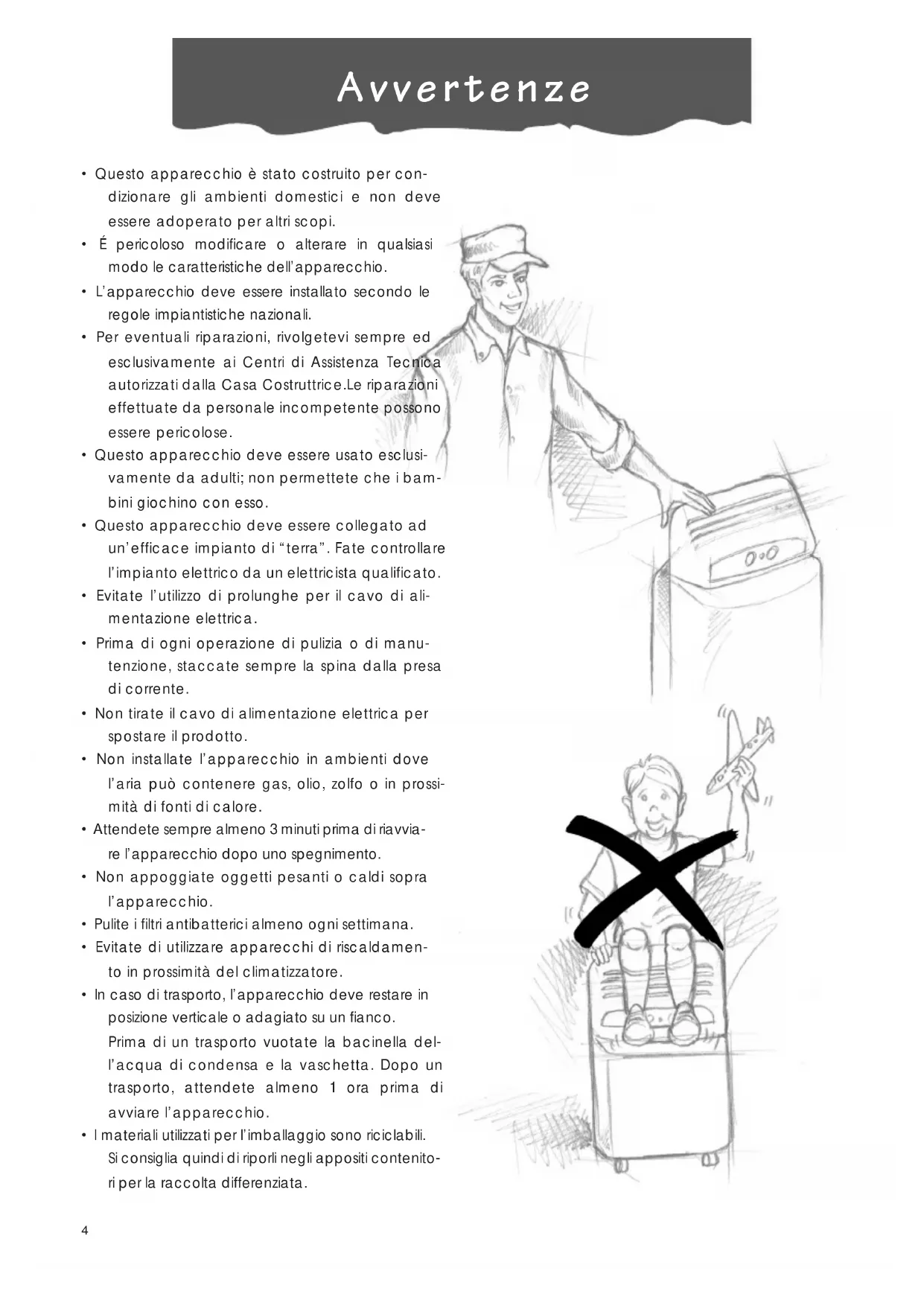 Avvertenze

• Questo apparecchio è stato costruito per condizionare gli ambienti domestici e non deve essere adoperato per altri scopi.
• É pericoloso modificare o alterare in qualsiasi modo le caratteristiche dell'apparecchio.
• L'apparecchio deve essere installato secondo le regole impiantistiche nazionali.
• Per eventuali riparazioni, rivolgetevi sempre ed esclusivamente ai Centri di Assistenza Tecnica autorizzati dalla Casa Costruttrice.Le riparazioni effettuate da personale incompetente possono essere pericolose.
• Questo apparecchio deve essere usato esclusivamente da adulti; non permettete che i bambini giochino con esso.
• Questo apparecchio deve essere collegato ad un'efficace impianto di "terra". Fate controllare l'impianto elettrico da un elettricista qualificato.
• Evitate l'utilizzo di prolunghe per il cavo di alimentazione elettrica.
• Prima di ogni operazione di pulizia o di manutenzione, staccate sempre la spina dalla presa di corrente.
• Non tirate il cavo di alimentazione elettrica per spostare il prodotto.
• Non installate l'apparecchio in ambienti dove l'aria può contenere gas, olio, zolfo o in prossimità di fonti di calore.
• Attendete sempre almeno 3 minuti prima di riavviare l'apparecchio dopo uno spegnimento.
• Non appoggiate oggetti pesanti o caldi sopra l'apparecchio.
• Pulite i filtri antibatterici almeno ogni settimana.
• Evitate di utilizzare apparecchi di riscaldamento in prossimità del climatizzatore.
• In caso di trasporto, l'apparecchio deve restare in posizione verticale o adagiato su un fianco.
Prima di un trasporto vuotate la bacinella dell'acqua di condensa e la vaschetta. Dopo un trasporto, attendete almeno 1 ora prima di avviare l'apparecchio.
• I materiali utilizzati per l'imballaggio sono riciclabili. Si consiglia quindi di riporli negli appositi contenitori per la raccolta differenziata.

4