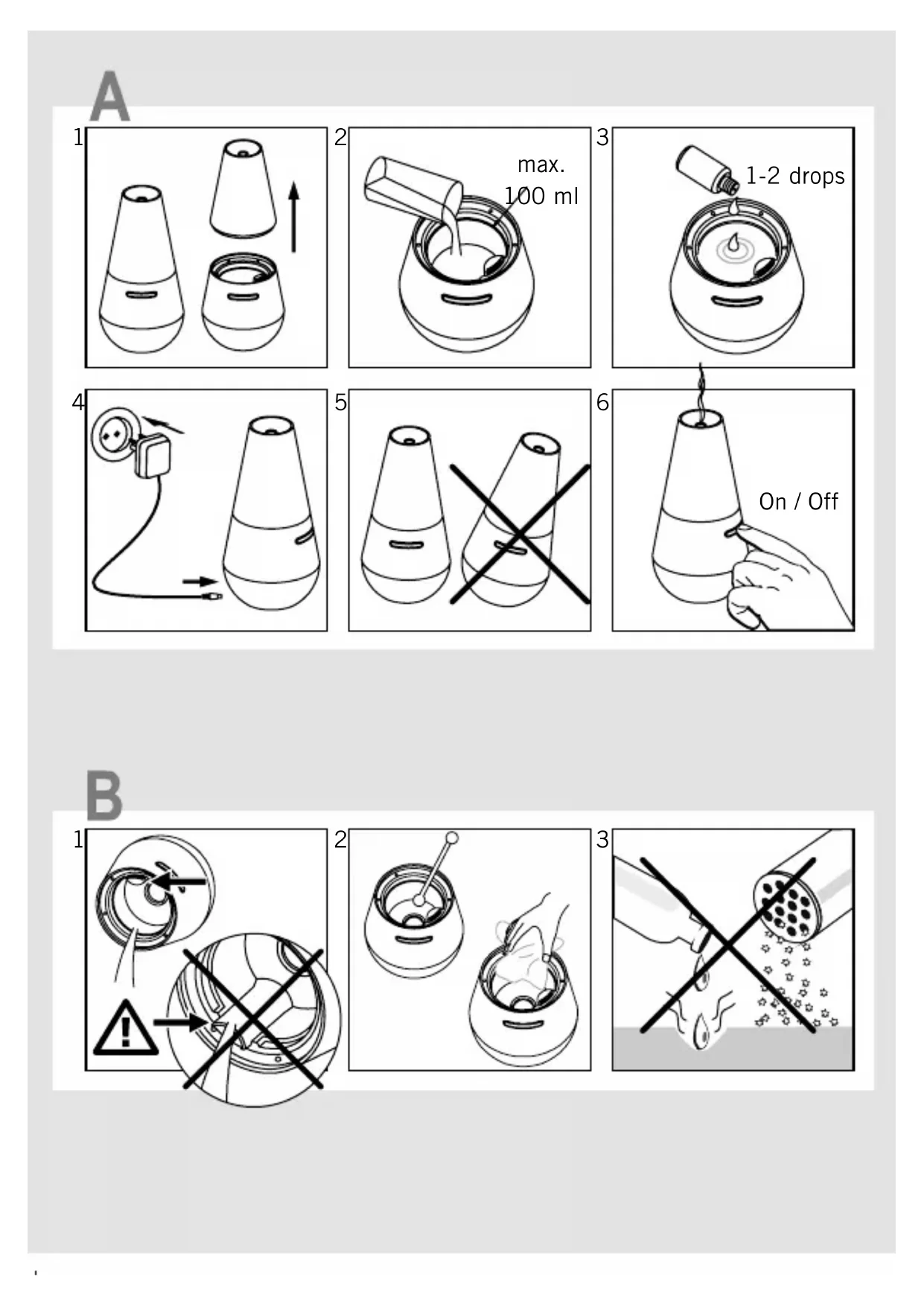 A

1

2

max.
100 ml

3

1-2 drops

4

5

6

On / Off

B

1

2

3