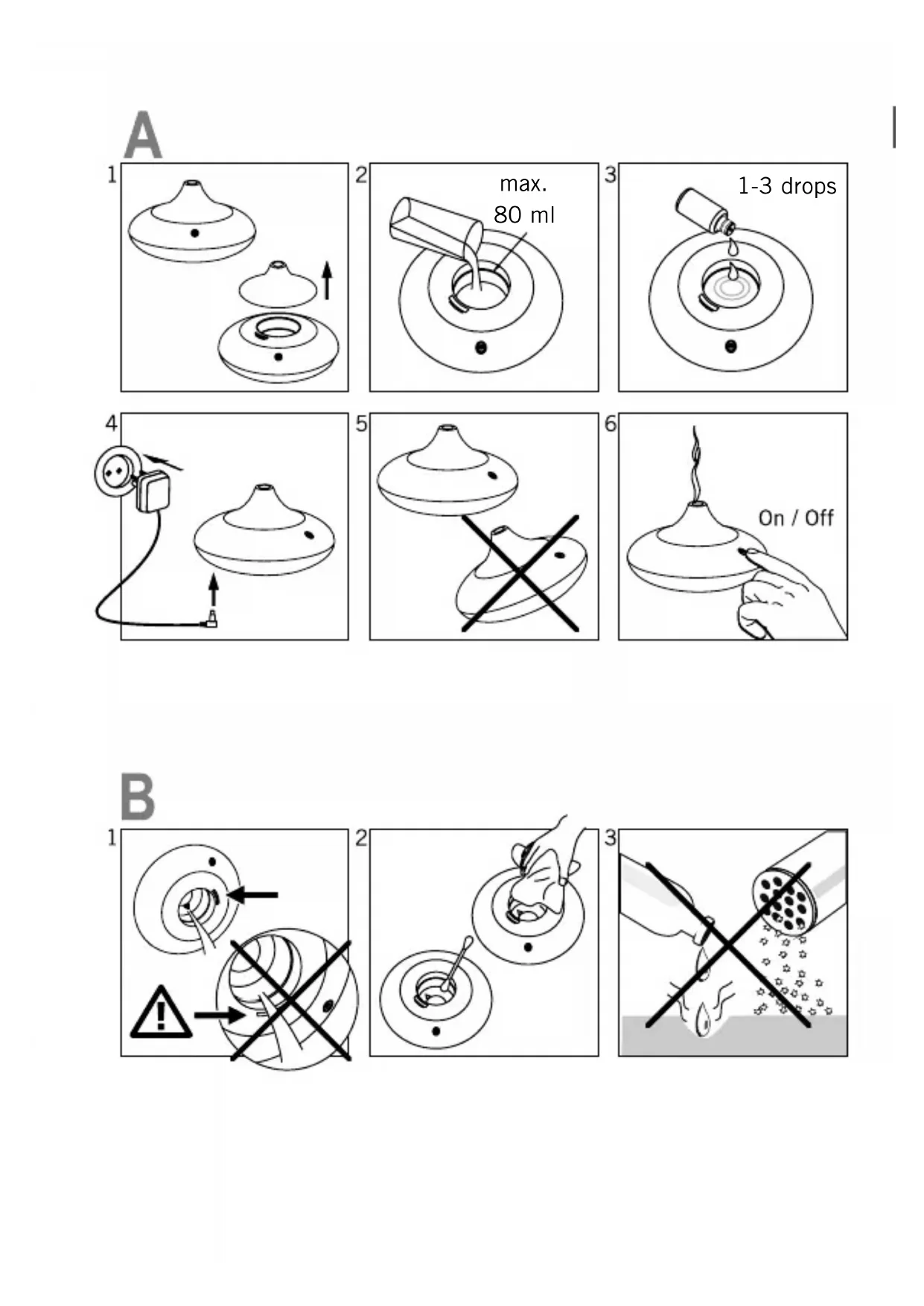 A

1

2 max. 80 ml

3 1-3 drops

4

5

6 On / Off

B

1

2

3