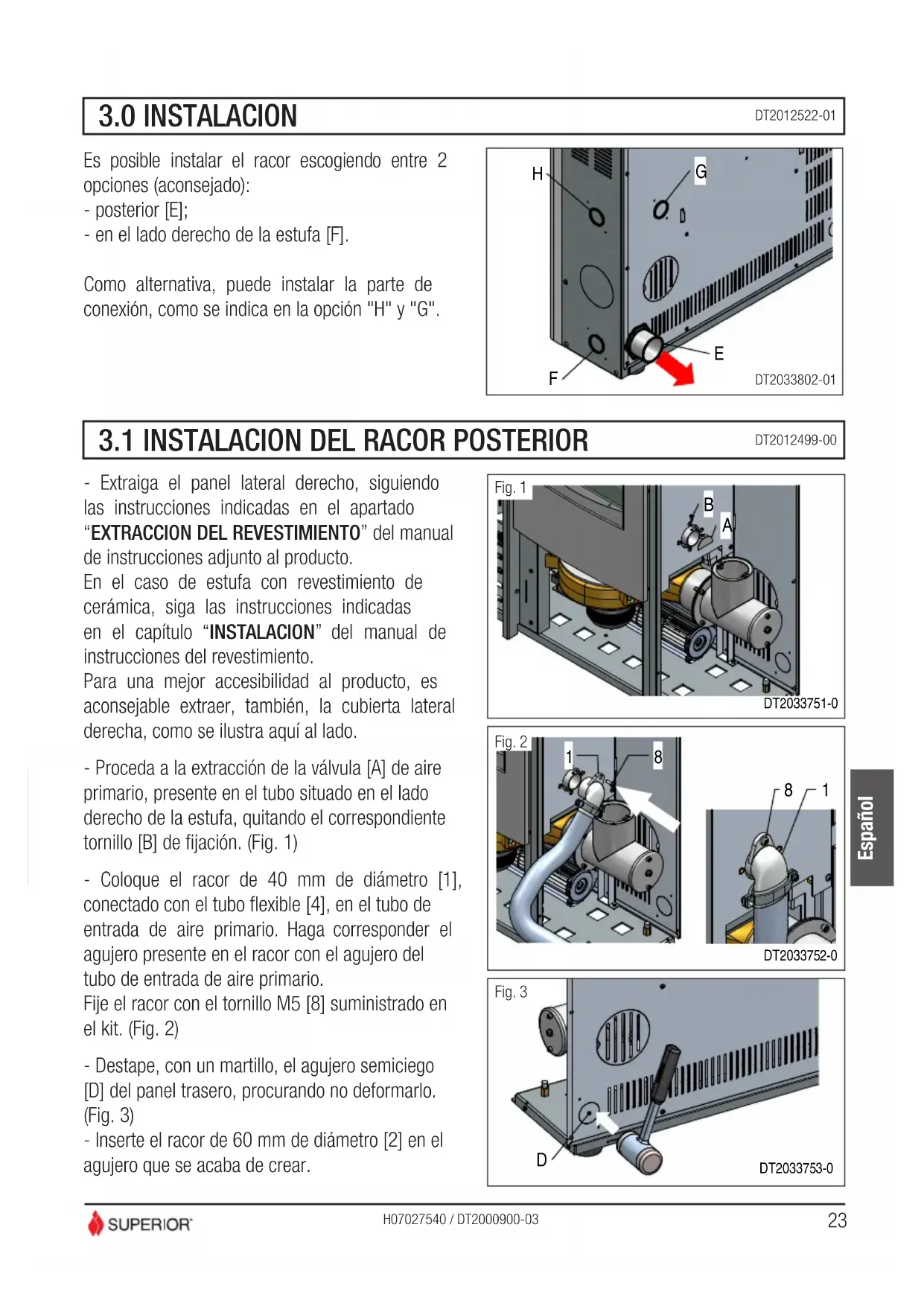 3.0 INSTALACION

DT2012522-01

Es posible instalar el racor escogiendo entre 2 opciones (aconsejado):
- posterior [E];
- en el lado derecho de la estufa [F].

Como alternativa, puede instalar la parte de conexión, como se indica en la opción "H" y "G".

H
G
E
F
DT2033802-01

3.1 INSTALACION DEL RACOR POSTERIOR

DT2012499-00

- Extraiga el panel lateral derecho, siguiendo las instrucciones indicadas en el apartado “EXTRACCION DEL REVESTIMIENTO” del manual de instrucciones adjunto al producto.
En el caso de estufa con revestimiento de cerámica, siga las instrucciones indicadas en el capítulo “INSTALACION” del manual de instrucciones del revestimiento.
Para una mejor accesibilidad al producto, es aconsejable extraer, también, la cubierta lateral derecha, como se ilustra aquí al lado.

- Proceda a la extracción de la válvula [A] de aire primario, presente en el tubo situado en el lado derecho de la estufa, quitando el correspondiente tornillo [B] de fijación. (Fig. 1)

- Coloque el racor de 40 mm de diámetro [1], conectado con el tubo flexible [4], en el tubo de entrada de aire primario. Haga corresponder el agujero presente en el racor con el agujero del tubo de entrada de aire primario.
Fije el racor con el tornillo M5 [8] suministrado en el kit. (Fig. 2)

- Destape, con un martillo, el agujero semiciego [D] del panel trasero, procurando no deformarlo. (Fig. 3)
- Inserte el racor de 60 mm de diámetro [2] en el agujero que se acaba de crear.

Fig. 1
B
A
DT2033751-0

Fig. 2
1
8
8
1
DT2033752-0

Fig. 3
D
DT2033753-0

Español

SUPERIOR

H07027540 / DT2000900-03

23