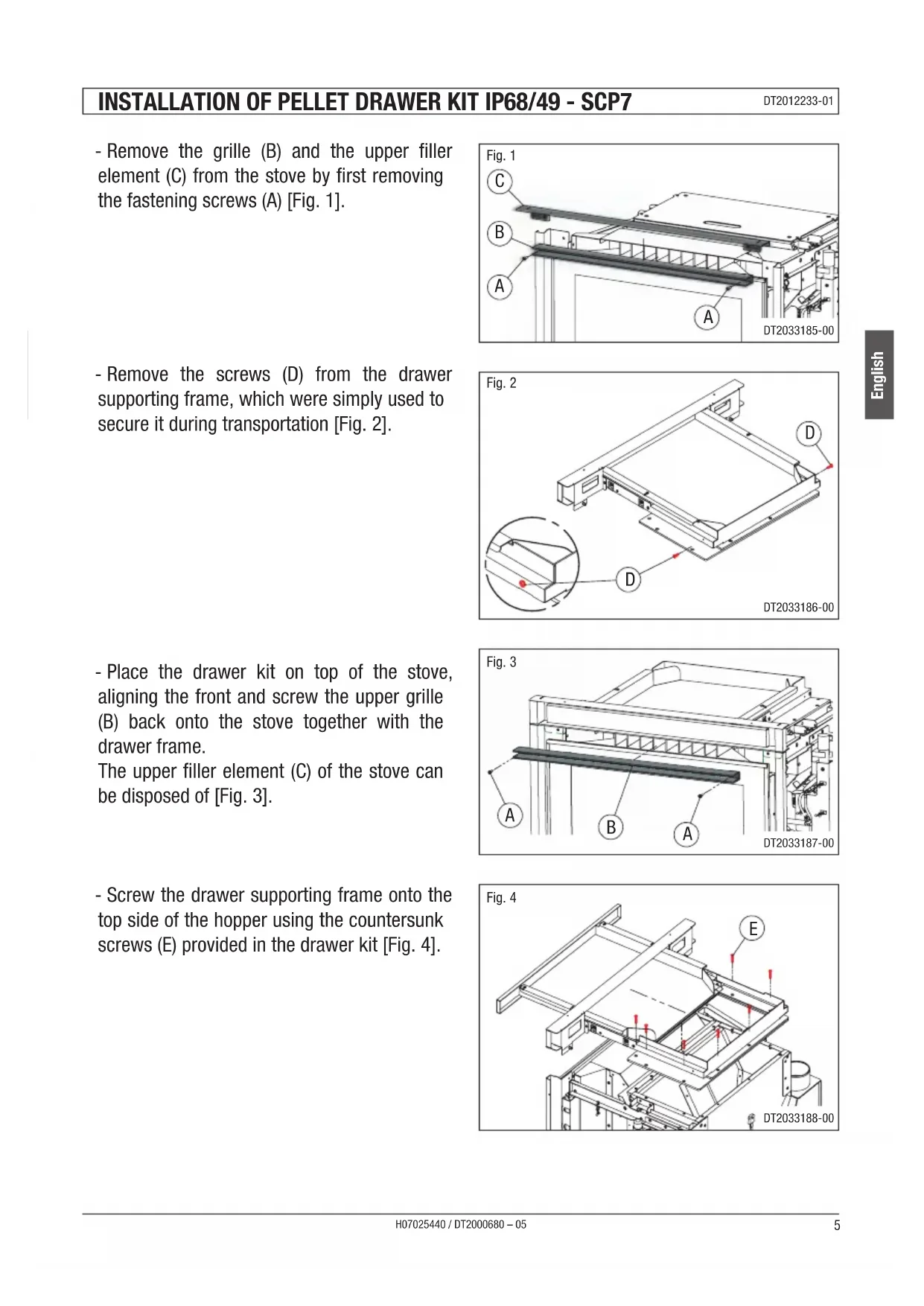 INSTALLATION OF PELLET DRAWER KIT IP68/49 - SCP7

DT2012233-01

- Remove the grille (B) and the upper filler element (C) from the stove by first removing the fastening screws (A) [Fig. 1].

Fig. 1

C

B

A

A

DT2033185-00

English

- Remove the screws (D) from the drawer supporting frame, which were simply used to secure it during transportation [Fig. 2].

Fig. 2

D

D

DT2033186-00

- Place the drawer kit on top of the stove, aligning the front and screw the upper grille (B) back onto the stove together with the drawer frame.
The upper filler element (C) of the stove can be disposed of [Fig. 3].

Fig. 3

A

B

A

DT2033187-00

- Screw the drawer supporting frame onto the top side of the hopper using the countersunk screws (E) provided in the drawer kit [Fig. 4].

Fig. 4

E

DT2033188-00

H07025440 / DT2000680 – 05

5