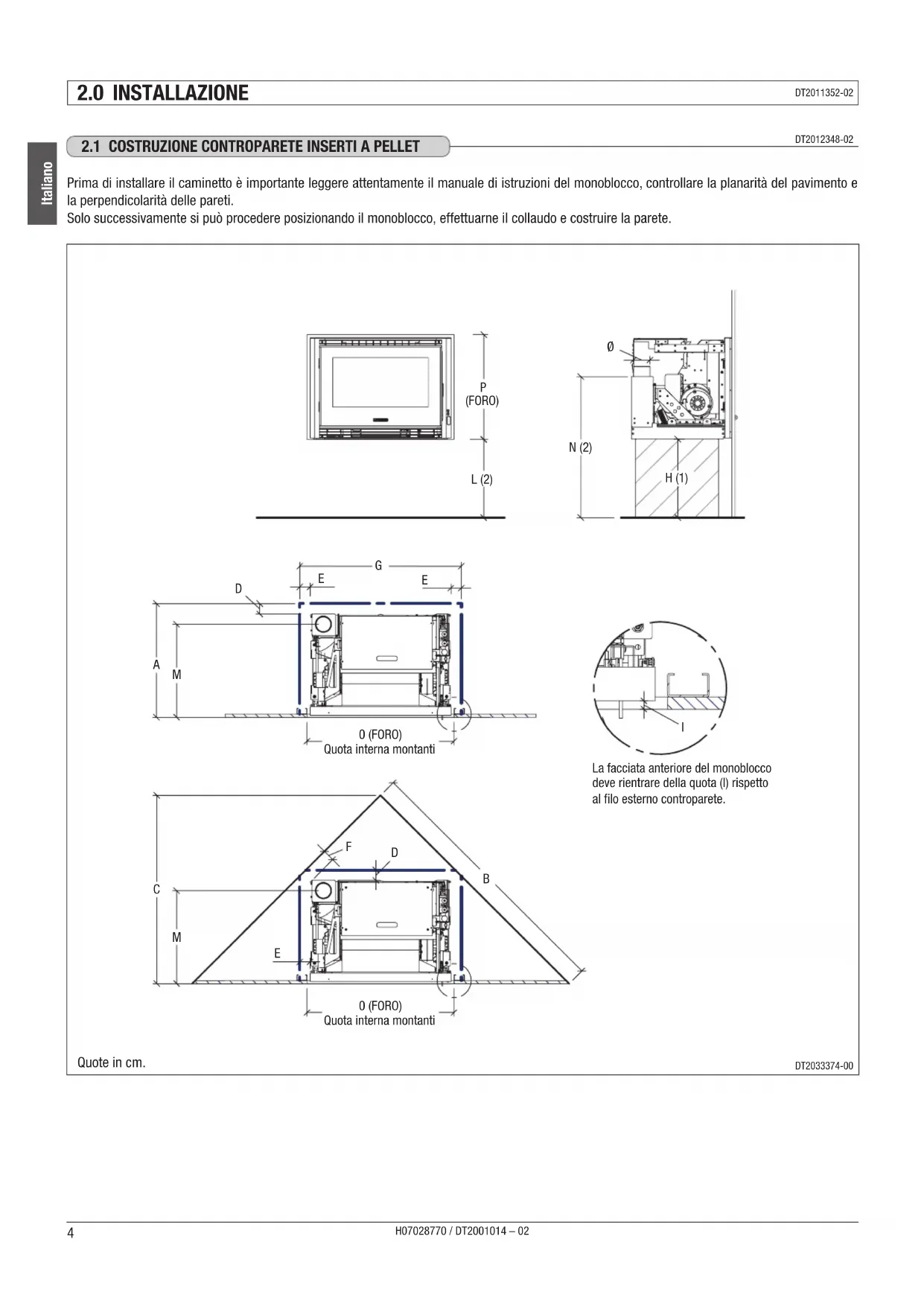 2.0 INSTALLAZIONE

DT2011352-02

Italiano

2.1 COSTRUZIONE CONTROPARETE INSERTI A PELLET

DT2012348-02

Prima di installare il caminetto è importante leggere attentamente il manuale di istruzioni del monoblocco, controllare la planarità del pavimento e la perpendicolarità delle pareti.
Solo successivamente si può procedere posizionando il monoblocco, effettuarne il collaudo e costruire la parete.

P
(FORO)

L (2)

Ø

N (2)

H (1)

G

E

E

D

A

M

0 (FORO)
Quota interna montanti

I

La facciata anteriore del monoblocco deve rientrare della quota (I) rispetto al filo esterno controparete.

F

D

B

C

M

E

0 (FORO)
Quota interna montanti

Quote in cm.

DT2033374-00

4

H07028770 / DT2001014 – 02