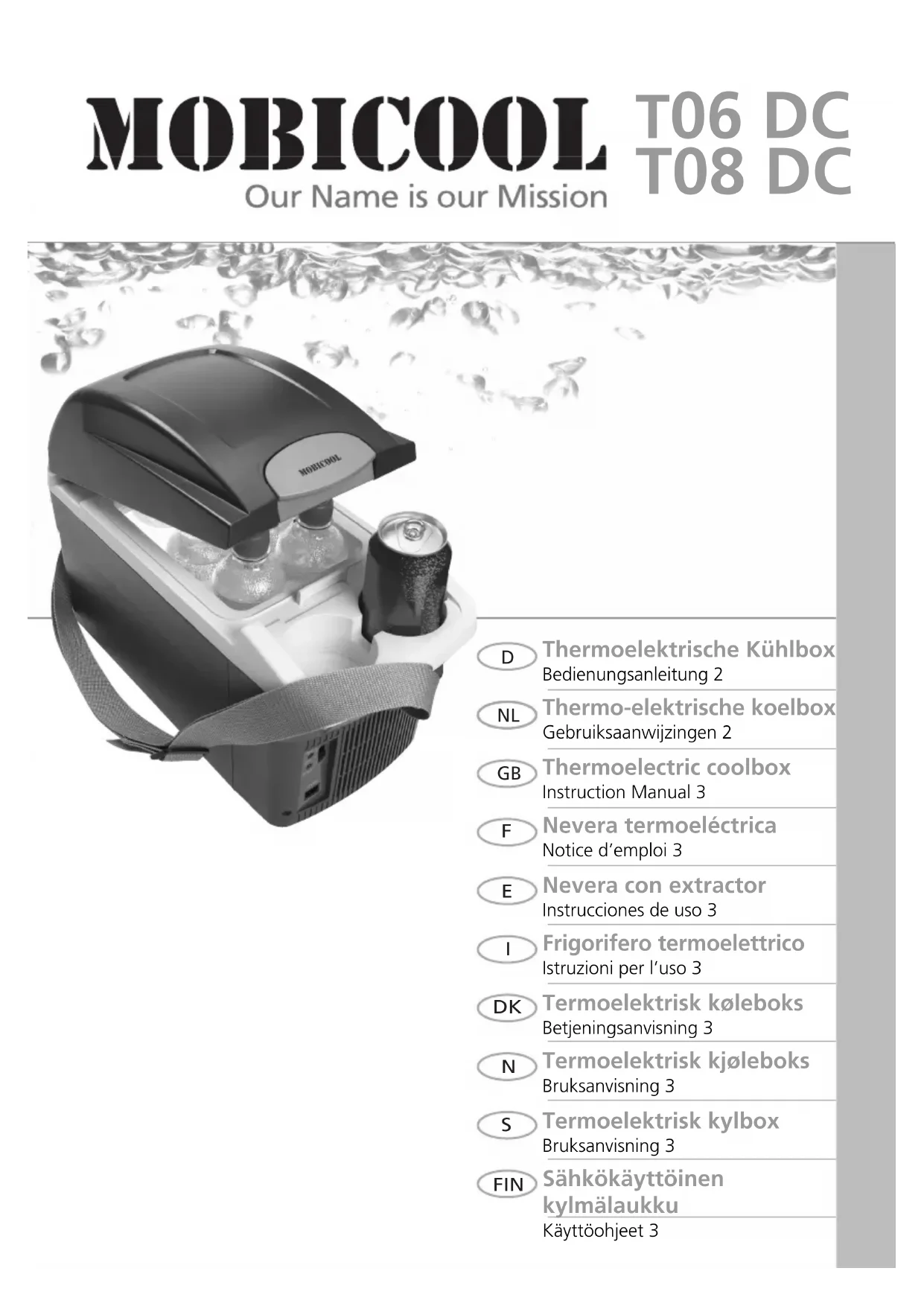 MOBICOOL
Our Name is our Mission

T06 DC
T08 DC

MOBICOOL

D Thermoelektrische Kühlbox
Bedienungsanleitung 2

NL Thermo-elektrische koelbox
Gebruiksaanwijzingen 2

GB Thermoelectric coolbox
Instruction Manual 3

F Nevera termoeléctrica
Notice d'emploi 3

E Nevera con extractor
Instrucciones de uso 3

I Frigorifero termoelettrico
Istruzioni per l'uso 3

DK Termoelektrisk køleboks
Betjeningsanvisning 3

N Termoelektrisk kjøleboks
Bruksanvisning 3

S Termoelektrisk kylbox
Bruksanvisning 3

FIN Sähkökäyttöinen kylmälaukku
Käyttöohjeet 3