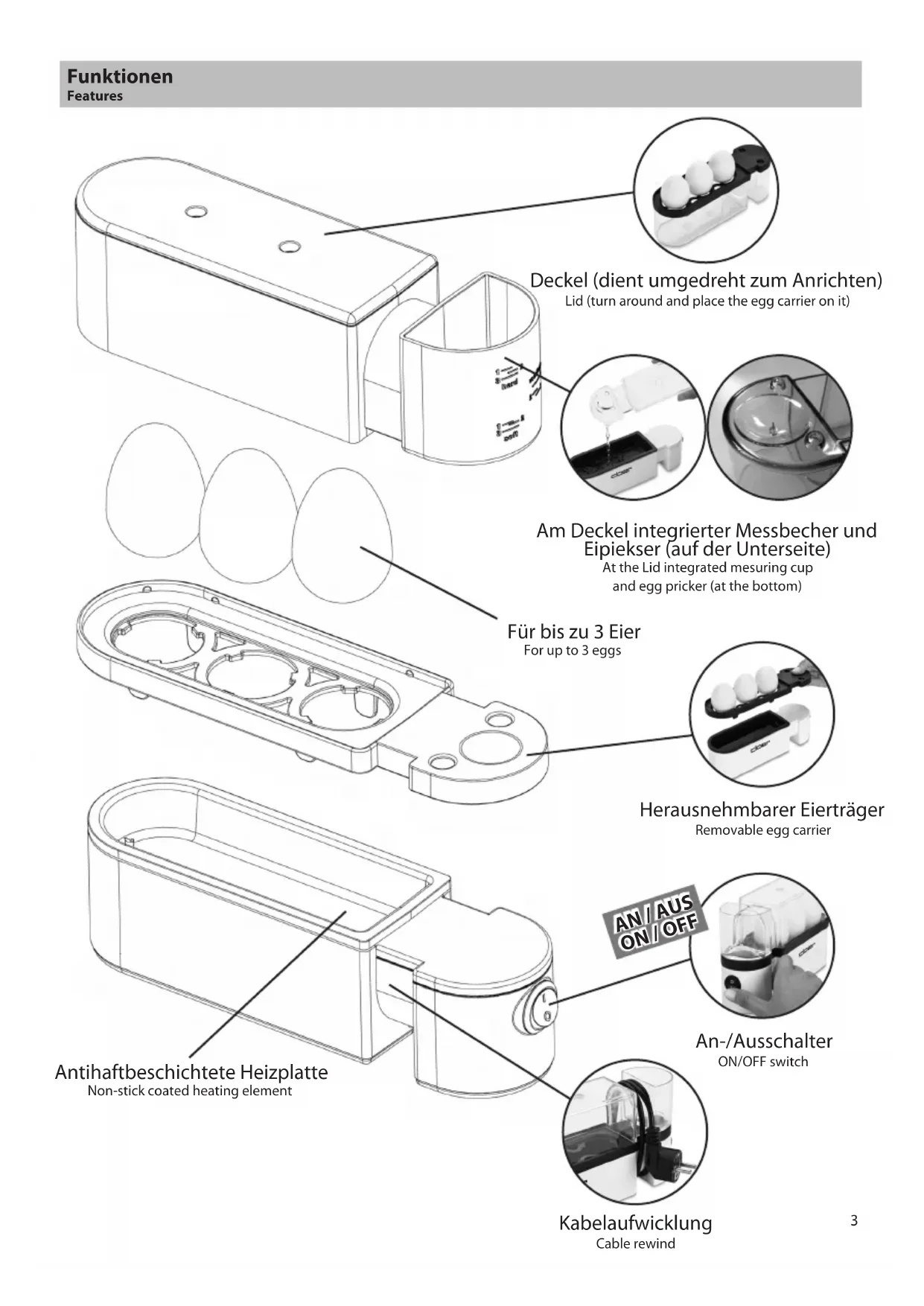 Funktionen
Features

Deckel (dient umgedreht zum Anrichten)
Lid (turn around and place the egg carrier on it)

1
3
hard

1
3
soft

cloer

Am Deckel integrierter Messbecher und Eipiekser (auf der Unterseite)
At the Lid integrated mesuring cup and egg pricker (at the bottom)

Für bis zu 3 Eier
For up to 3 eggs

cloer

Herausnehmbarer Eierträger
Removable egg carrier

AN / AUS
ON / OFF

cloer

An-/Ausschalter
ON/OFF switch

Antihaftbeschichtete Heizplatte
Non-stick coated heating element

Kabelaufwicklung
Cable rewind

3