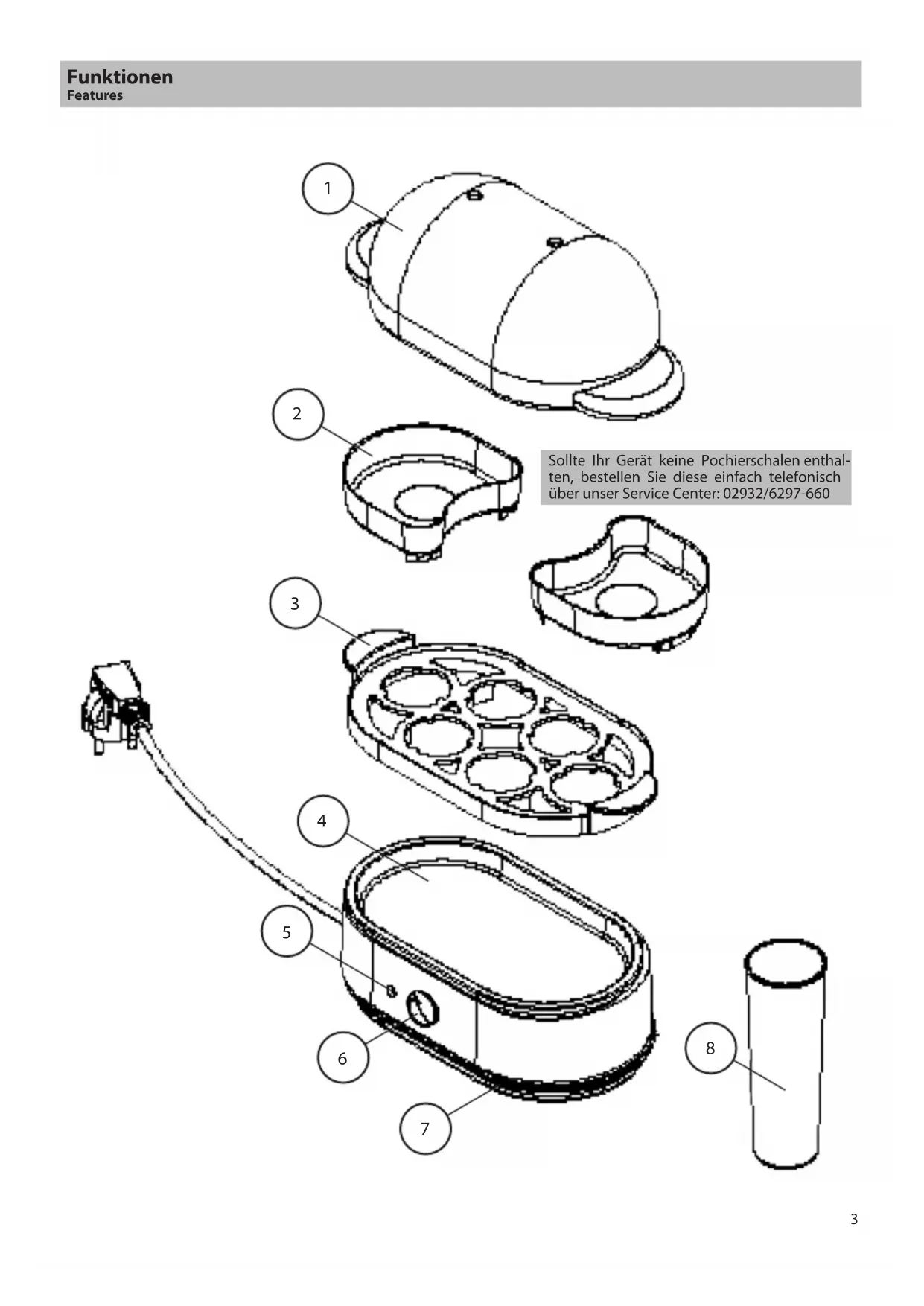 Funktionen
Features

1

2

Sollte Ihr Gerät keine Pochierschalen enthalten, bestellen Sie diese einfach telefonisch über unser Service Center: 02932/6297-660

3

4

5

6

7

8

3