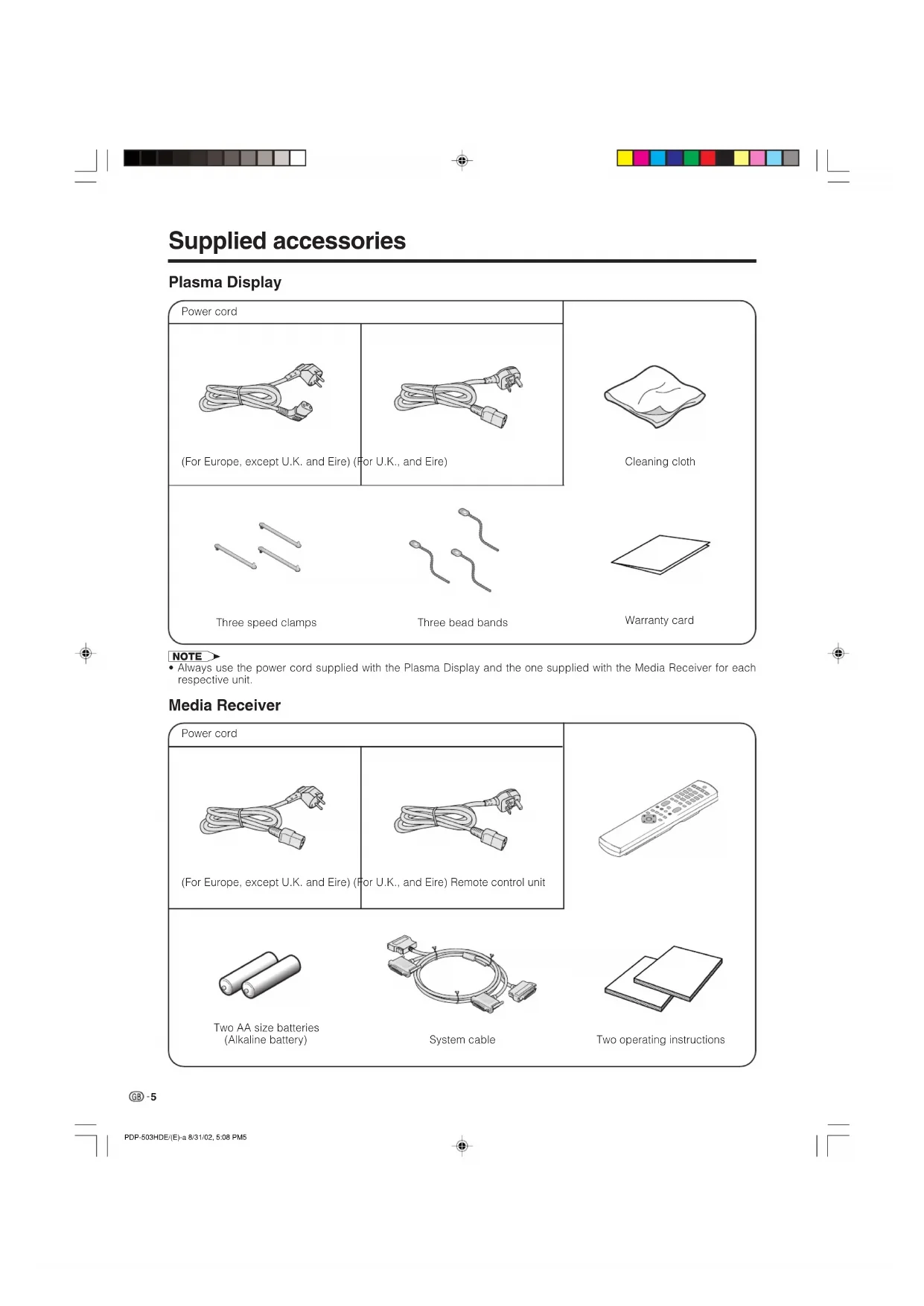 Supplied accessories

Plasma Display

Power cord

(For Europe, except U.K. and Eire) (For U.K., and Eire)

Cleaning cloth

Three speed clamps

Three bead bands

Warranty card

NOTE
• Always use the power cord supplied with the Plasma Display and the one supplied with the Media Receiver for each respective unit.

Media Receiver

Power cord

(For Europe, except U.K. and Eire) (For U.K., and Eire) Remote control unit

Two AA size batteries
(Alkaline battery)

System cable

Two operating instructions

GB -5

PDP-503HDE/(E)-a 8/31/02, 5:08 PM5