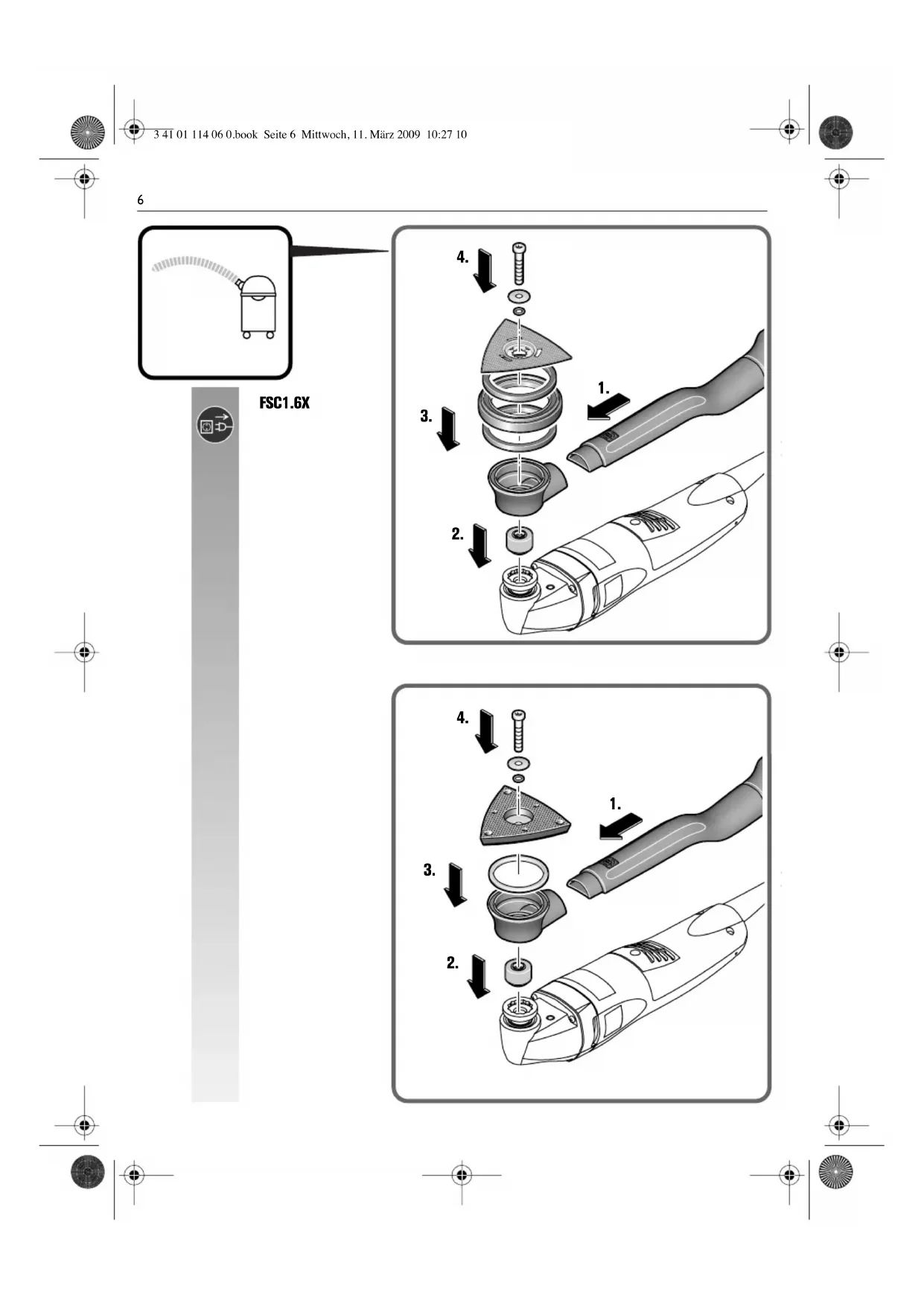 3 41 01 114 06 0.book Seite 6 Mittwoch, 11. März 2009 10:27 10

6

FSC1.6X

4.

1.

3.

2.

4.

1.

3.

2.