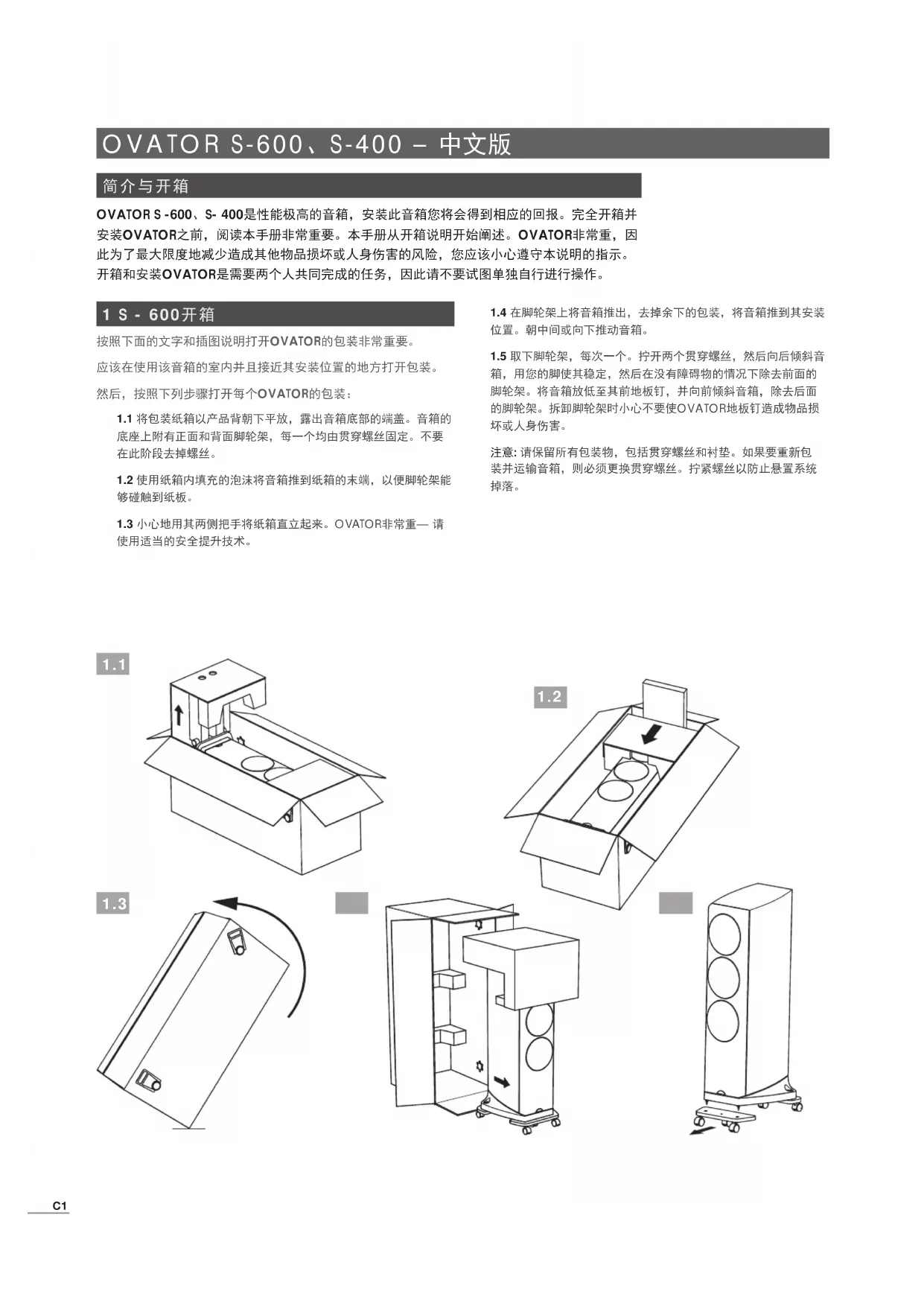 OVATOR S-600、S-400 – 中文版

简介与开箱

OVATOR S -600、S- 400是性能极高的音箱，安装此音箱您将会得到相应的回报。完全开箱并安装OVATOR之前，阅读本手册非常重要。本手册从开箱说明开始阐述。OVATOR非常重，因此为了最大限度地减少造成其他物品损坏或人身伤害的风险，您应该小心遵守本说明的指示。开箱和安装OVATOR是需要两个人共同完成的任务，因此请不要试图单独自行进行操作。

1 S - 600开箱

按照下面的文字和插图说明打开OVATOR的包装非常重要。

应该在使用该音箱的室内并且接近其安装位置的地方打开包装。

然后，按照下列步骤打开每个OVATOR的包装：

1.1 将包装纸箱以产品背朝下平放，露出音箱底部的端盖。音箱的底座上附有正面和背面脚轮架，每一个均由贯穿螺丝固定。不要在此阶段去掉螺丝。

1.2 使用纸箱内填充的泡沫将音箱推到纸箱的末端，以便脚轮架能够碰触到纸板。

1.3 小心地用其两侧把手将纸箱直立起来。OVATOR非常重— 请使用适当的安全提升技术。

1.4 在脚轮架上将音箱推出，去掉余下的包装，将音箱推到其安装位置。朝中间或向下推动音箱。

1.5 取下脚轮架，每次一个。拧开两个贯穿螺丝，然后向后倾斜音箱，用您的脚使其稳定，然后在没有障碍物的情况下除去前面的脚轮架。将音箱放低至其前地板钉，并向前倾斜音箱，除去后面的脚轮架。拆卸脚轮架时小心不要使OVATOR地板钉造成物品损坏或人身伤害。

注意: 请保留所有包装物，包括贯穿螺丝和衬垫。如果要重新包装并运输音箱，则必须更换贯穿螺丝。拧紧螺丝以防止悬置系统掉落。

1.1

1.2

1.3

C1