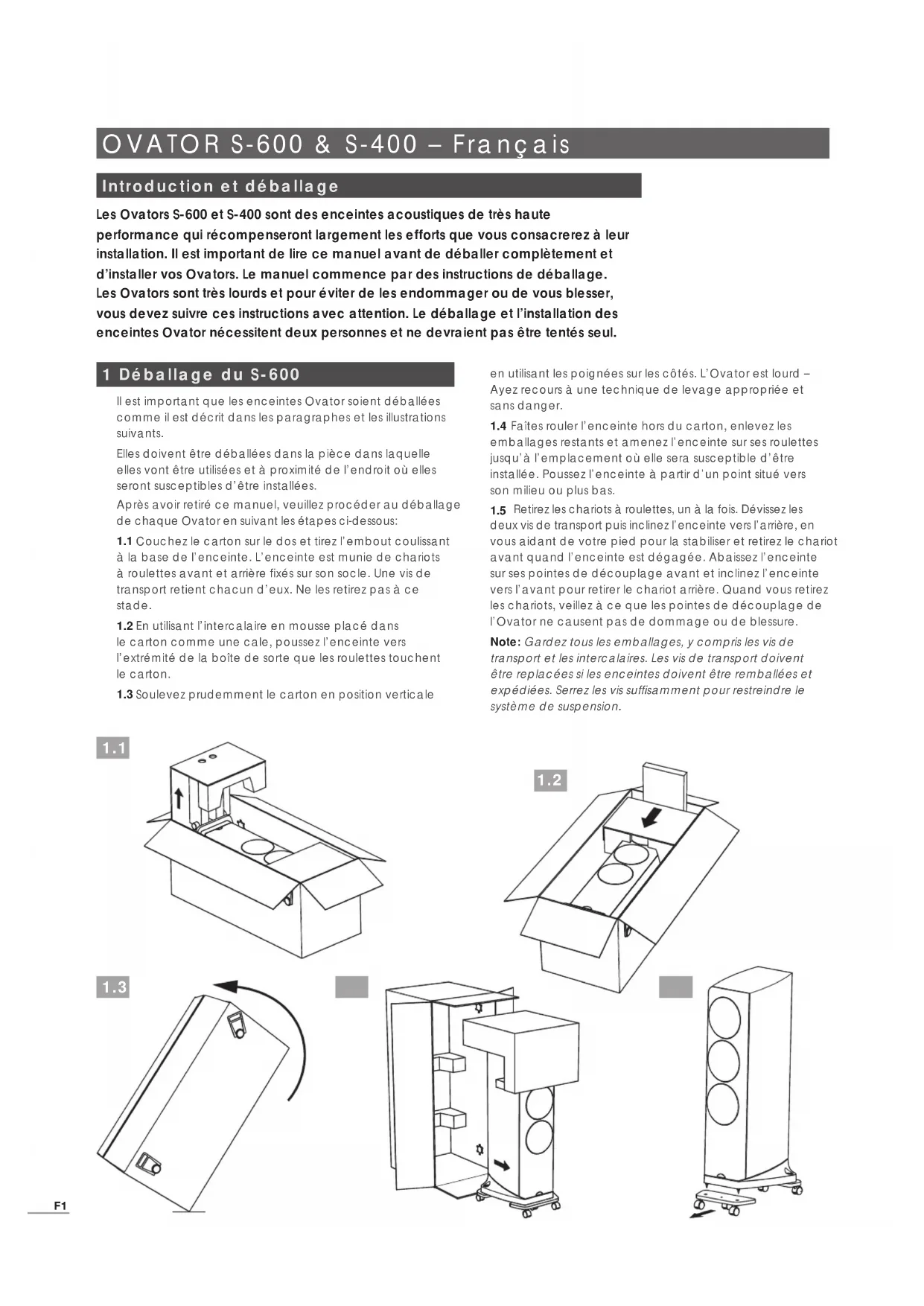 OVATOR S-600 & S-400 – Français

Introduction et déballage

Les Ovators S-600 et S-400 sont des enceintes acoustiques de très haute performance qui récompenseront largement les efforts que vous consacrerez à leur installation. Il est important de lire ce manuel avant de déballer complètement et d'installer vos Ovators. Le manuel commence par des instructions de déballage. Les Ovators sont très lourds et pour éviter de les endommager ou de vous blesser, vous devez suivre ces instructions avec attention. Le déballage et l'installation des enceintes Ovator nécessitent deux personnes et ne devraient pas être tentés seul.

1 Déballage du S-600

Il est important que les enceintes Ovator soient déballées comme il est décrit dans les paragraphes et les illustrations suivants.

Elles doivent être déballées dans la pièce dans laquelle elles vont être utilisées et à proximité de l'endroit où elles seront susceptibles d'être installées.

Après avoir retiré ce manuel, veuillez procéder au déballage de chaque Ovator en suivant les étapes ci-dessous:

1.1 Couchez le carton sur le dos et tirez l'embout coulissant à la base de l'enceinte. L'enceinte est munie de chariots à roulettes avant et arrière fixés sur son socle. Une vis de transport retient chacun d'eux. Ne les retirez pas à ce stade.

1.2 En utilisant l'intercalaire en mousse placé dans le carton comme une cale, poussez l'enceinte vers l'extrémité de la boîte de sorte que les roulettes touchent le carton.

1.3 Soulevez prudemment le carton en position verticale en utilisant les poignées sur les côtés. L'Ovator est lourd – Ayez recours à une technique de levage appropriée et sans danger.

1.4 Faites rouler l'enceinte hors du carton, enlevez les emballages restants et amenez l'enceinte sur ses roulettes jusqu'à l'emplacement où elle sera susceptible d'être installée. Poussez l'enceinte à partir d'un point situé vers son milieu ou plus bas.

1.5 Retirez les chariots à roulettes, un à la fois. Dévissez les deux vis de transport puis inclinez l'enceinte vers l'arrière, en vous aidant de votre pied pour la stabiliser et retirez le chariot avant quand l'enceinte est dégagée. Abaissez l'enceinte sur ses pointes de découplage avant et inclinez l'enceinte vers l'avant pour retirer le chariot arrière. Quand vous retirez les chariots, veillez à ce que les pointes de découplage de l'Ovator ne causent pas de dommage ou de blessure.

Note: Gardez tous les emballages, y compris les vis de transport et les intercalaires. Les vis de transport doivent être replacées si les enceintes doivent être remballées et expédiées. Serrez les vis suffisamment pour restreindre le système de suspension.

1.1

1.2

1.3

F1