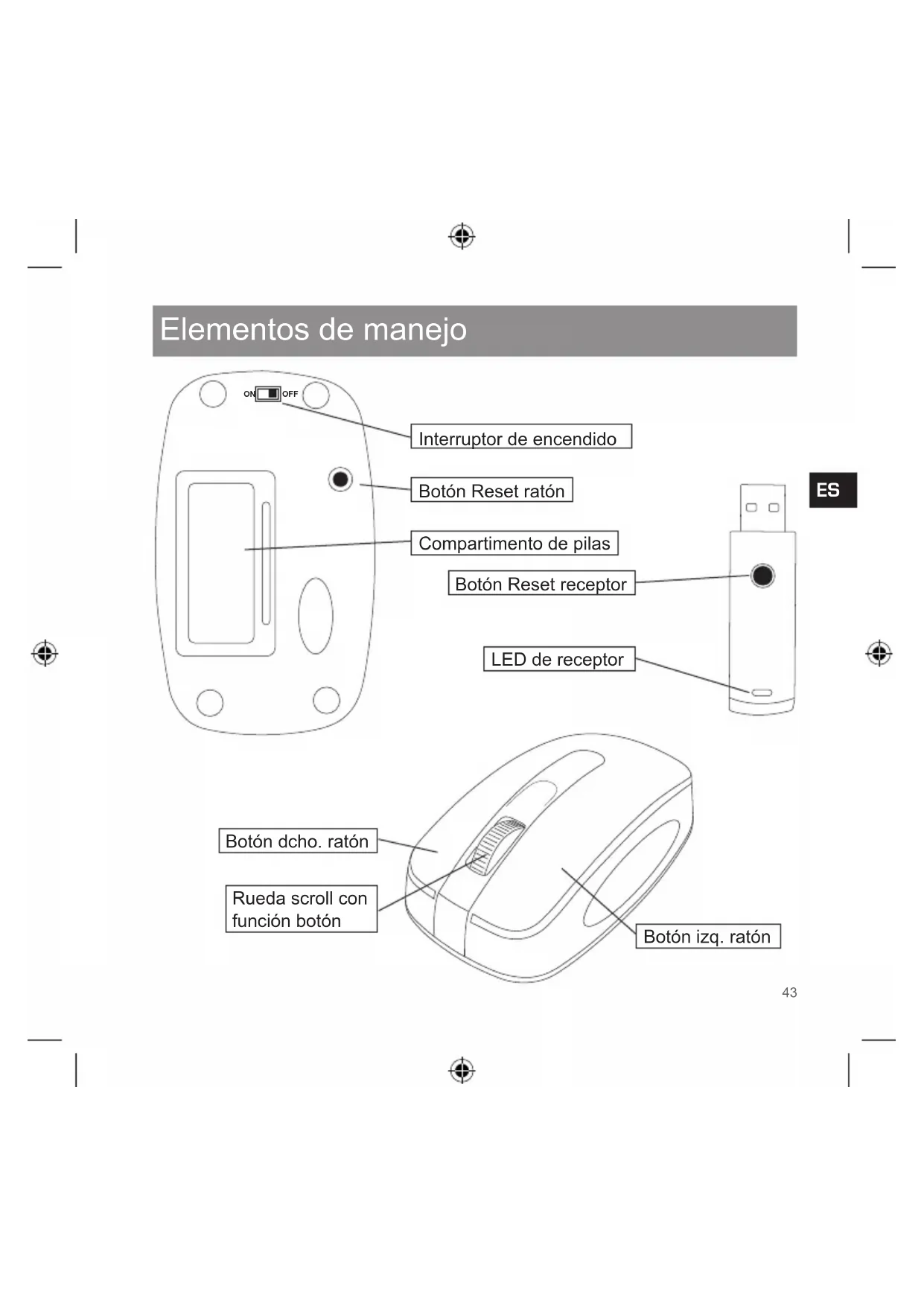 Elementos de manejo

ON OFF

Interruptor de encendido

Botón Reset ratón

ES

Compartimento de pilas

Botón Reset receptor

LED de receptor

Botón dcho. ratón

Rueda scroll con función botón

Botón izq. ratón

43