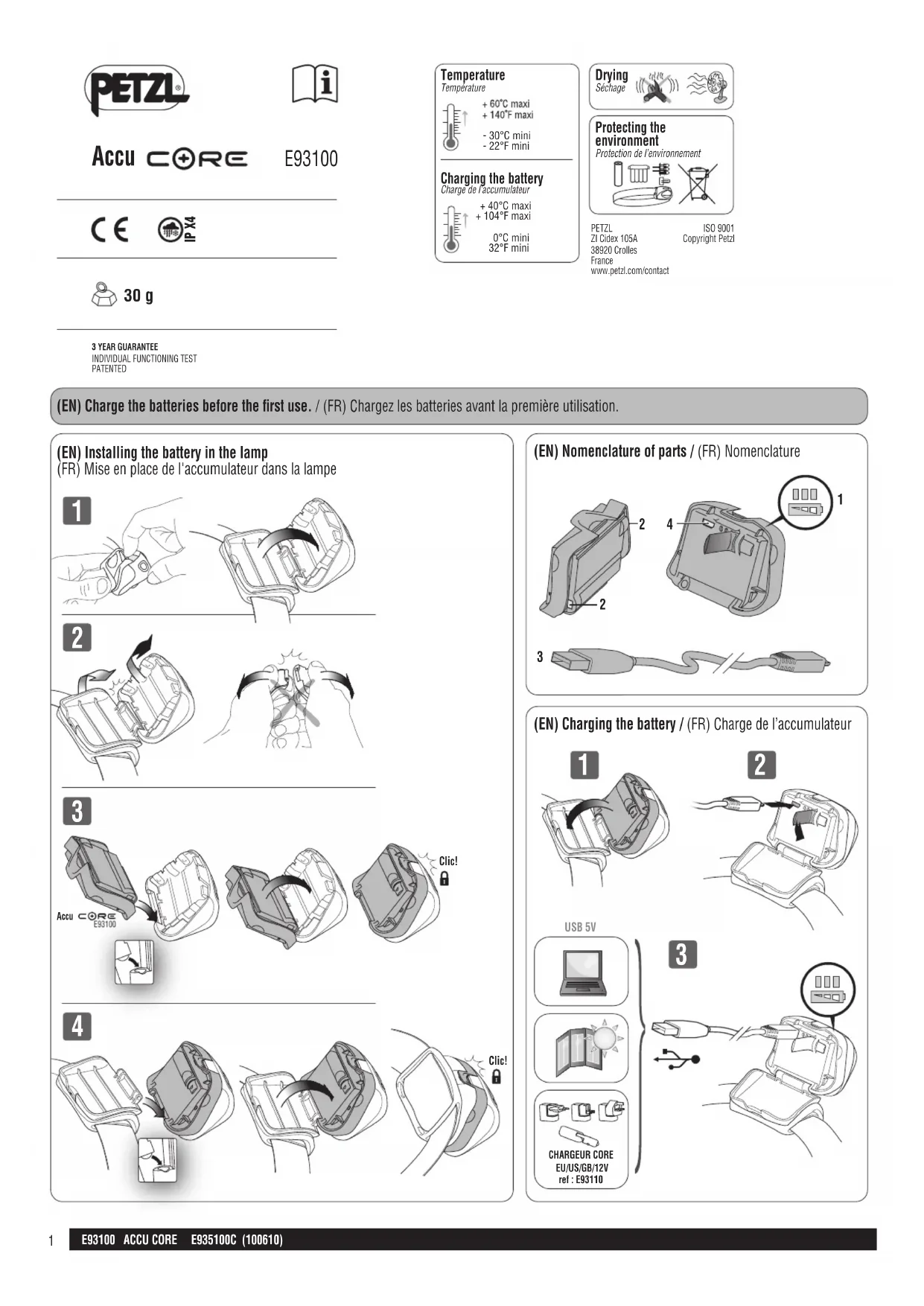 PETZL

Accu CORE E93100

CE IP X4

30 g

3 YEAR GUARANTEE
INDIVIDUAL FUNCTIONING TEST
PATENTED

Temperature
Température
+ 60°C maxi
+ 140°F maxi
- 30°C mini
- 22°F mini

Charging the battery
Charge de l'accumulateur
+ 40°C maxi
+ 104°F maxi
0°C mini
32°F mini

Drying
Séchage

Protecting the environment
Protection de l'environnement

PETZL
ZI Cidex 105A
38920 Crolles
France
www.petzl.com/contact

ISO 9001
Copyright Petzl

(EN) Charge the batteries before the first use. / (FR) Chargez les batteries avant la première utilisation.

(EN) Installing the battery in the lamp
(FR) Mise en place de l'accumulateur dans la lampe

1

2

3

Accu CORE
E93100

Clic!

4

Clic!

(EN) Nomenclature of parts / (FR) Nomenclature

1
2
4
2
3

(EN) Charging the battery / (FR) Charge de l'accumulateur

1
2
USB 5V
3

CHARGEUR CORE
EU/US/GB/12V
ref : E93110

1 E93100 ACCU CORE E935100C (100610)