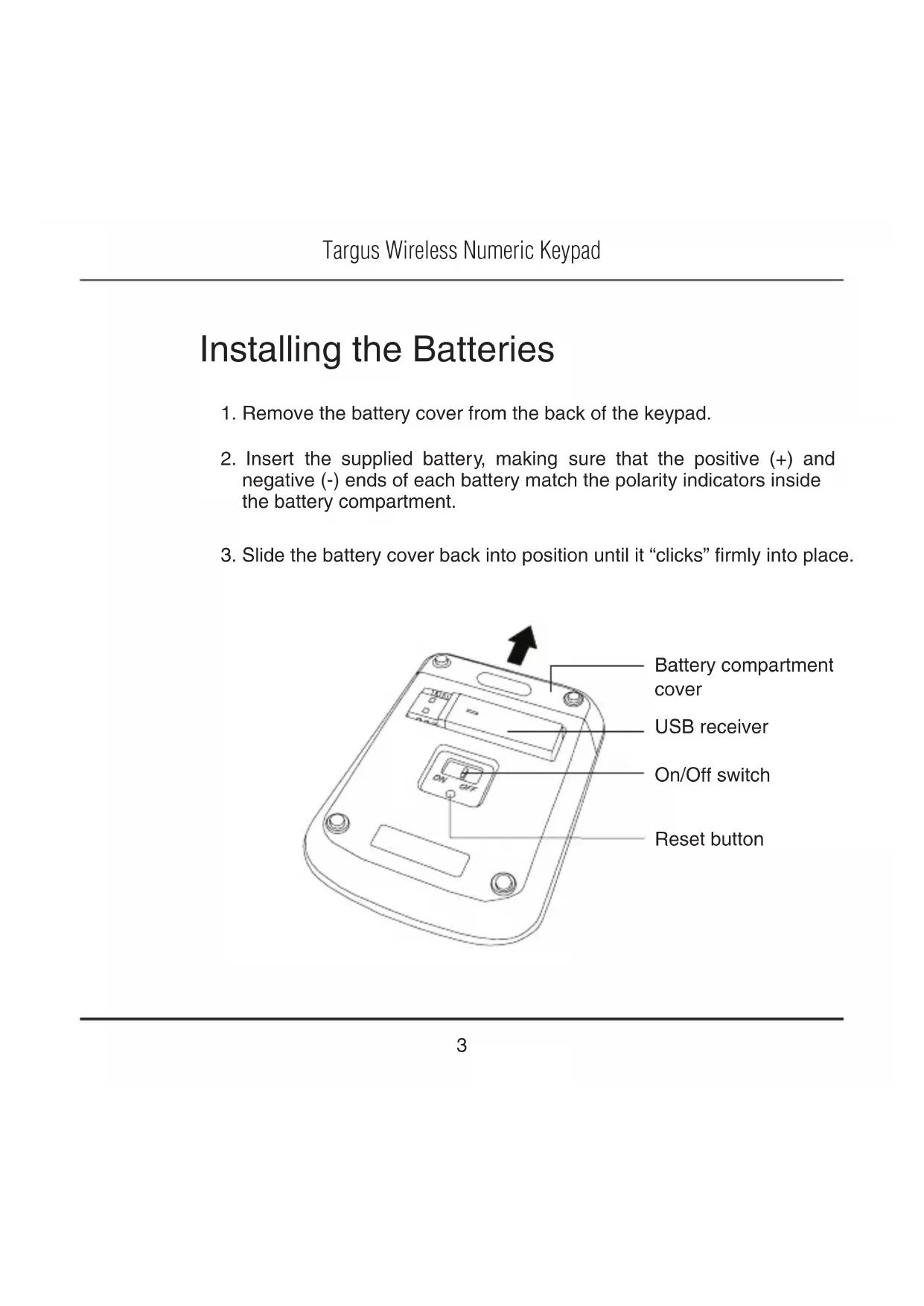 Targus Wireless Numeric Keypad

Installing the Batteries

1. Remove the battery cover from the back of the keypad.

2. Insert the supplied battery, making sure that the positive (+) and negative (-) ends of each battery match the polarity indicators inside the battery compartment.

3. Slide the battery cover back into position until it “clicks” firmly into place.

ON OFF

Battery compartment cover

USB receiver

On/Off switch

Reset button

3