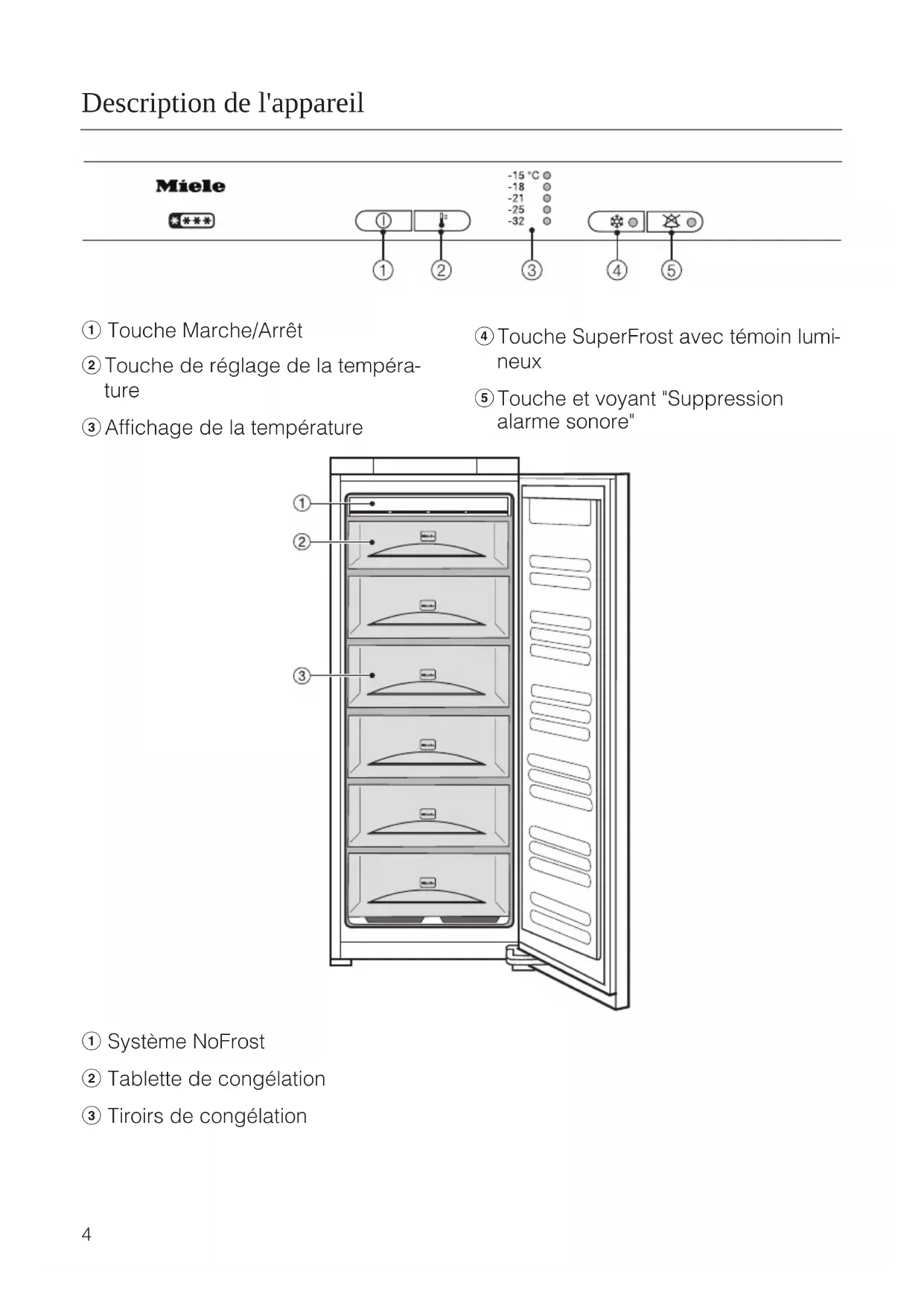 Description de l'appareil

Miele

-15 °C
-18
-21
-25
-32

① ② ③ ④ ⑤

① Touche Marche/Arrêt

② Touche de réglage de la température

③ Affichage de la température

④ Touche SuperFrost avec témoin lumineux

⑤ Touche et voyant "Suppression alarme sonore"

①
②
③

① Système NoFrost

② Tablette de congélation

③ Tiroirs de congélation

4