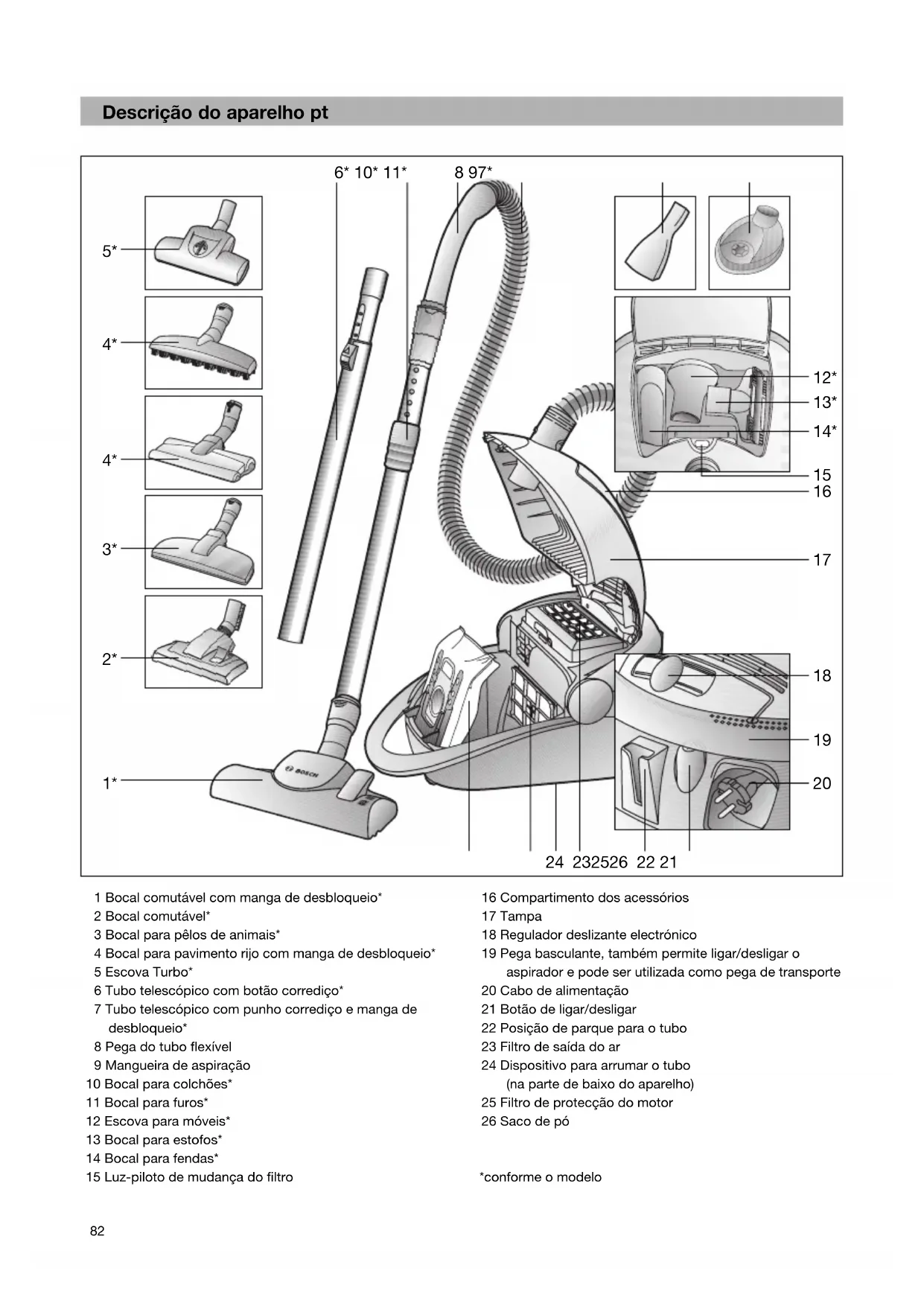 Descrição do aparelho pt

6* 10* 11* 8 97*

5*
4*
4*
3*
2*
1*

12*
13*
14*
15
16
17
18
19
20

BOSCH

24 232526 22 21

1 Bocal comutável com manga de desbloqueio*
2 Bocal comutável*
3 Bocal para pêlos de animais*
4 Bocal para pavimento rijo com manga de desbloqueio*
5 Escova Turbo*
6 Tubo telescópico com botão corrediço*
7 Tubo telescópico com punho corrediço e manga de desbloqueio*
8 Pega do tubo flexível
9 Mangueira de aspiração
10 Bocal para colchões*
11 Bocal para furos*
12 Escova para móveis*
13 Bocal para estofos*
14 Bocal para fendas*
15 Luz-piloto de mudança do filtro

16 Compartimento dos acessórios
17 Tampa
18 Regulador deslizante electrónico
19 Pega basculante, também permite ligar/desligar o aspirador e pode ser utilizada como pega de transporte
20 Cabo de alimentação
21 Botão de ligar/desligar
22 Posição de parque para o tubo
23 Filtro de saída do ar
24 Dispositivo para arrumar o tubo (na parte de baixo do aparelho)
25 Filtro de protecção do motor
26 Saco de pó

*conforme o modelo

82