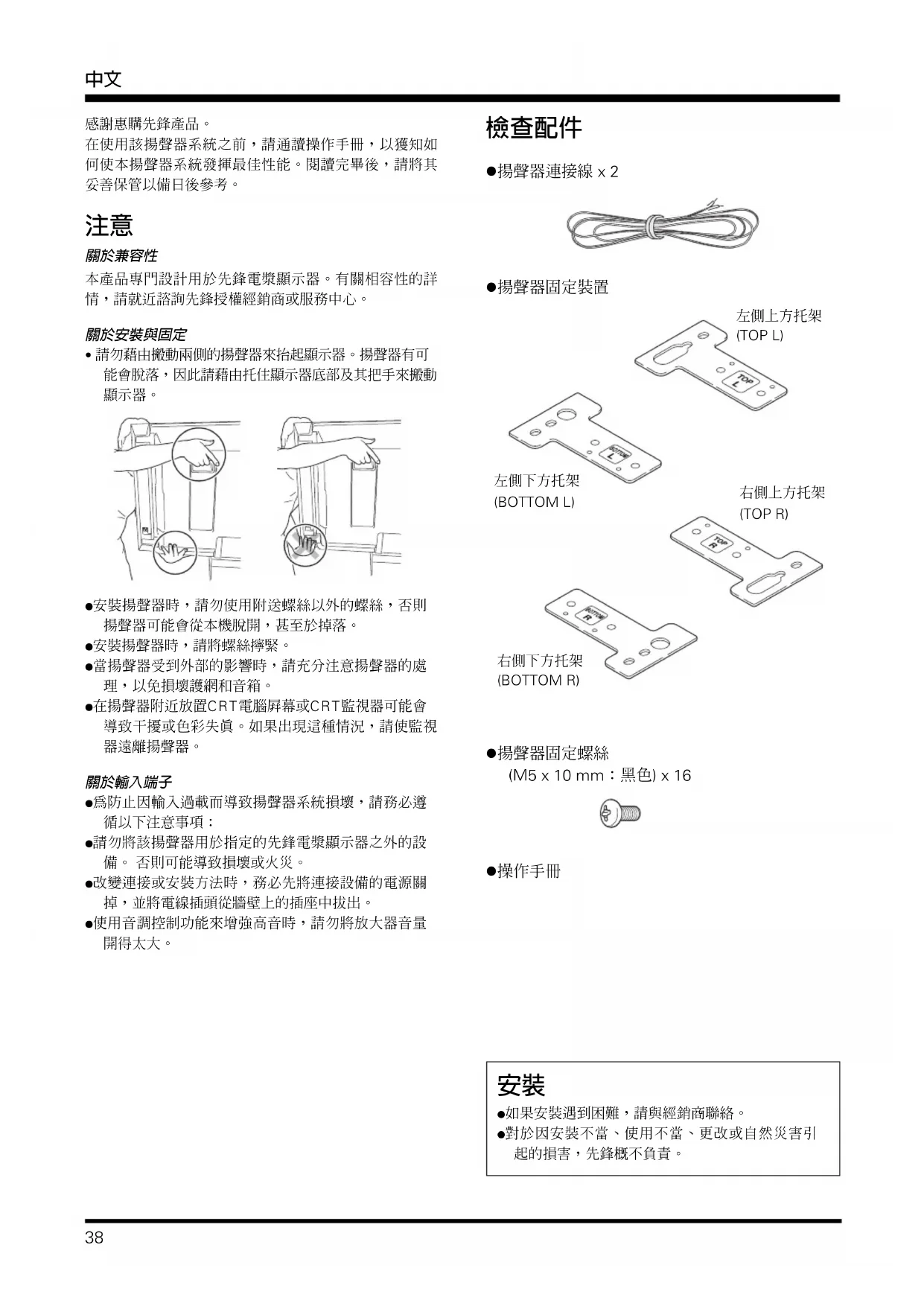 中文

感謝惠購先鋒產品。
在使用該揚聲器系統之前，請通讀操作手冊，以獲知如何使本揚聲器系統發揮最佳性能。閱讀完畢後，請將其妥善保管以備日後參考。

注意

關於兼容性

本產品專門設計用於先鋒電漿顯示器。有關相容性的詳情，請就近諮詢先鋒授權經銷商或服務中心。

關於安裝與固定

• 請勿藉由搬動兩側的揚聲器來抬起顯示器。揚聲器有可能會脫落，因此請藉由托住顯示器底部及其把手來搬動顯示器。

●安裝揚聲器時，請勿使用附送螺絲以外的螺絲，否則揚聲器可能會從本機脫開，甚至於掉落。
●安裝揚聲器時，請將螺絲擰緊。
●當揚聲器受到外部的影響時，請充分注意揚聲器的處理，以免損壞護網和音箱。
●在揚聲器附近放置CRT電腦屏幕或CRT監視器可能會導致干擾或色彩失真。如果出現這種情況，請使監視器遠離揚聲器。

關於輸入端子

●爲防止因輸入過載而導致揚聲器系統損壞，請務必遵循以下注意事項：
●請勿將該揚聲器用於指定的先鋒電漿顯示器之外的設備。 否則可能導致損壞或火災。
●改變連接或安裝方法時，務必先將連接設備的電源關掉，並將電線插頭從牆壁上的插座中拔出。
●使用音調控制功能來增強高音時，請勿將放大器音量開得太大。

檢查配件

●揚聲器連接線 x 2

●揚聲器固定裝置

左側上方托架
(TOP L)

TOP L

BOTTOM L

左側下方托架
(BOTTOM L)

右側上方托架
(TOP R)

TOP R

BOTTOM R

右側下方托架
(BOTTOM R)

●揚聲器固定螺絲
(M5 x 10 mm：黑色) x 16

●操作手冊

安裝

●如果安裝遇到困難，請與經銷商聯絡。
●對於因安裝不當、使用不當、更改或自然災害引起的損害，先鋒概不負責。

38