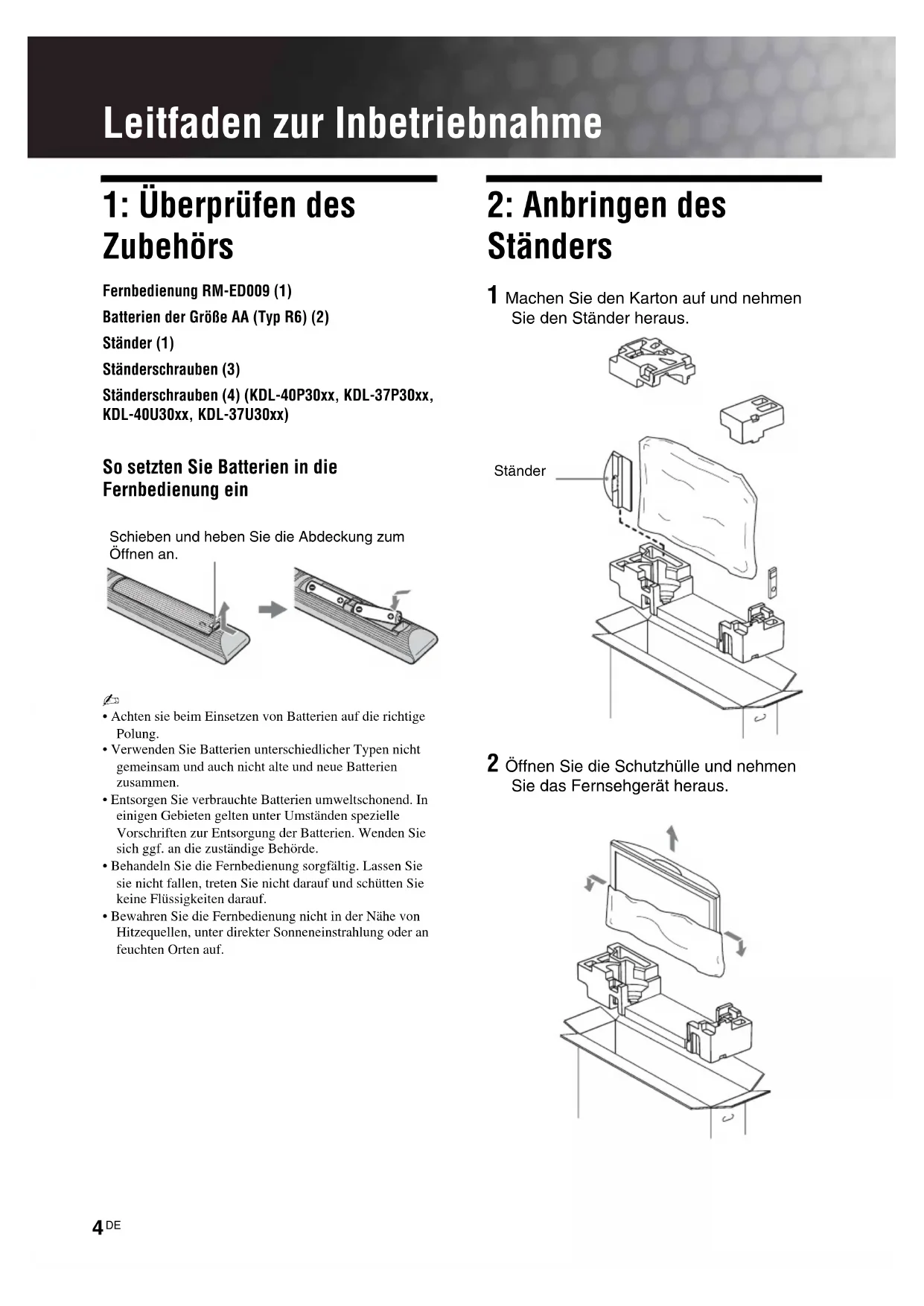 Leitfaden zur Inbetriebnahme

1: Überprüfen des Zubehörs

Fernbedienung RM-ED009 (1)

Batterien der Größe AA (Typ R6) (2)

Ständer (1)

Ständerschrauben (3)

Ständerschrauben (4) (KDL-40P30xx, KDL-37P30xx, KDL-40U30xx, KDL-37U30xx)

So setzten Sie Batterien in die Fernbedienung ein

Schieben und heben Sie die Abdeckung zum Öffnen an.

• Achten sie beim Einsetzen von Batterien auf die richtige Polung.
• Verwenden Sie Batterien unterschiedlicher Typen nicht gemeinsam und auch nicht alte und neue Batterien zusammen.
• Entsorgen Sie verbrauchte Batterien umweltschonend. In einigen Gebieten gelten unter Umständen spezielle Vorschriften zur Entsorgung der Batterien. Wenden Sie sich ggf. an die zuständige Behörde.
• Behandeln Sie die Fernbedienung sorgfältig. Lassen Sie sie nicht fallen, treten Sie nicht darauf und schütten Sie keine Flüssigkeiten darauf.
• Bewahren Sie die Fernbedienung nicht in der Nähe von Hitzequellen, unter direkter Sonneneinstrahlung oder an feuchten Orten auf.

2: Anbringen des Ständers

1 Machen Sie den Karton auf und nehmen Sie den Ständer heraus.

Ständer

2 Öffnen Sie die Schutzhülle und nehmen Sie das Fernsehgerät heraus.

4 DE