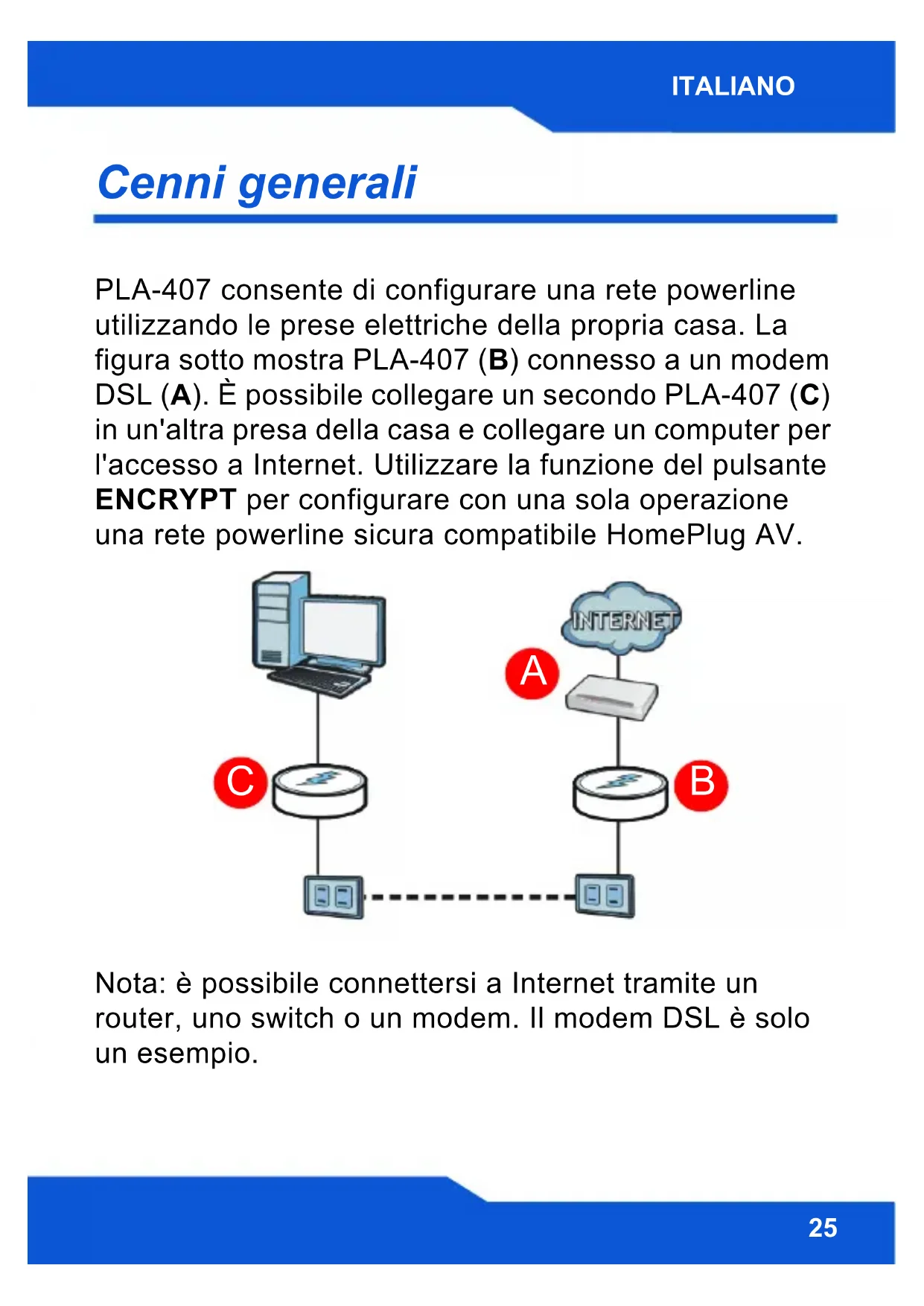 ITALIANO

Cenni generali

PLA-407 consente di configurare una rete powerline utilizzando le prese elettriche della propria casa. La figura sotto mostra PLA-407 (B) connesso a un modem DSL (A). È possibile collegare un secondo PLA-407 (C) in un'altra presa della casa e collegare un computer per l'accesso a Internet. Utilizzare la funzione del pulsante ENCRYPT per configurare con una sola operazione una rete powerline sicura compatibile HomePlug AV.

INTERNET
A
C
B

Nota: è possibile connettersi a Internet tramite un router, uno switch o un modem. Il modem DSL è solo un esempio.

25