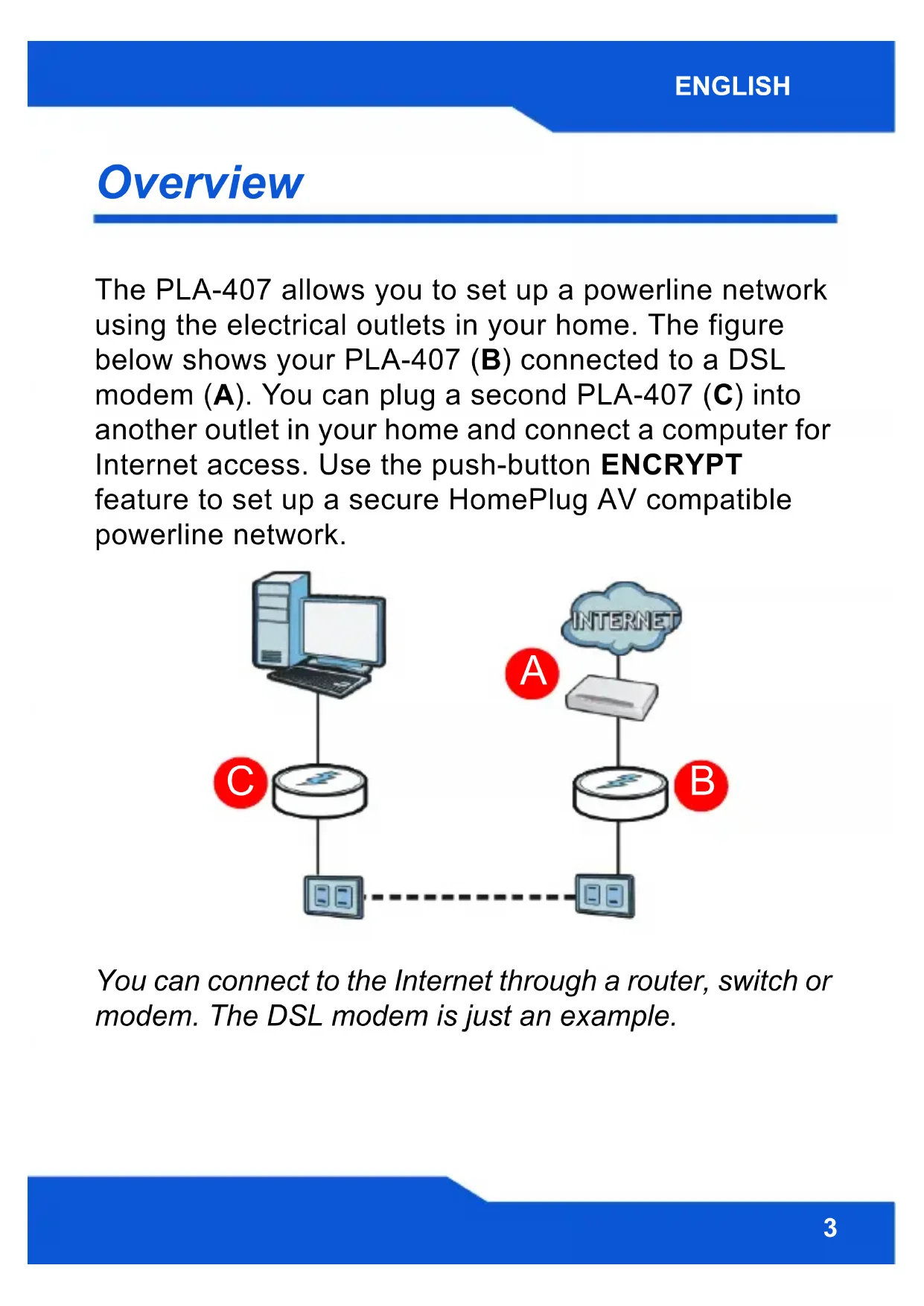 ENGLISH

Overview

The PLA-407 allows you to set up a powerline network using the electrical outlets in your home. The figure below shows your PLA-407 (B) connected to a DSL modem (A). You can plug a second PLA-407 (C) into another outlet in your home and connect a computer for Internet access. Use the push-button ENCRYPT feature to set up a secure HomePlug AV compatible powerline network.

INTERNET
A
C
B

You can connect to the Internet through a router, switch or modem. The DSL modem is just an example.

3