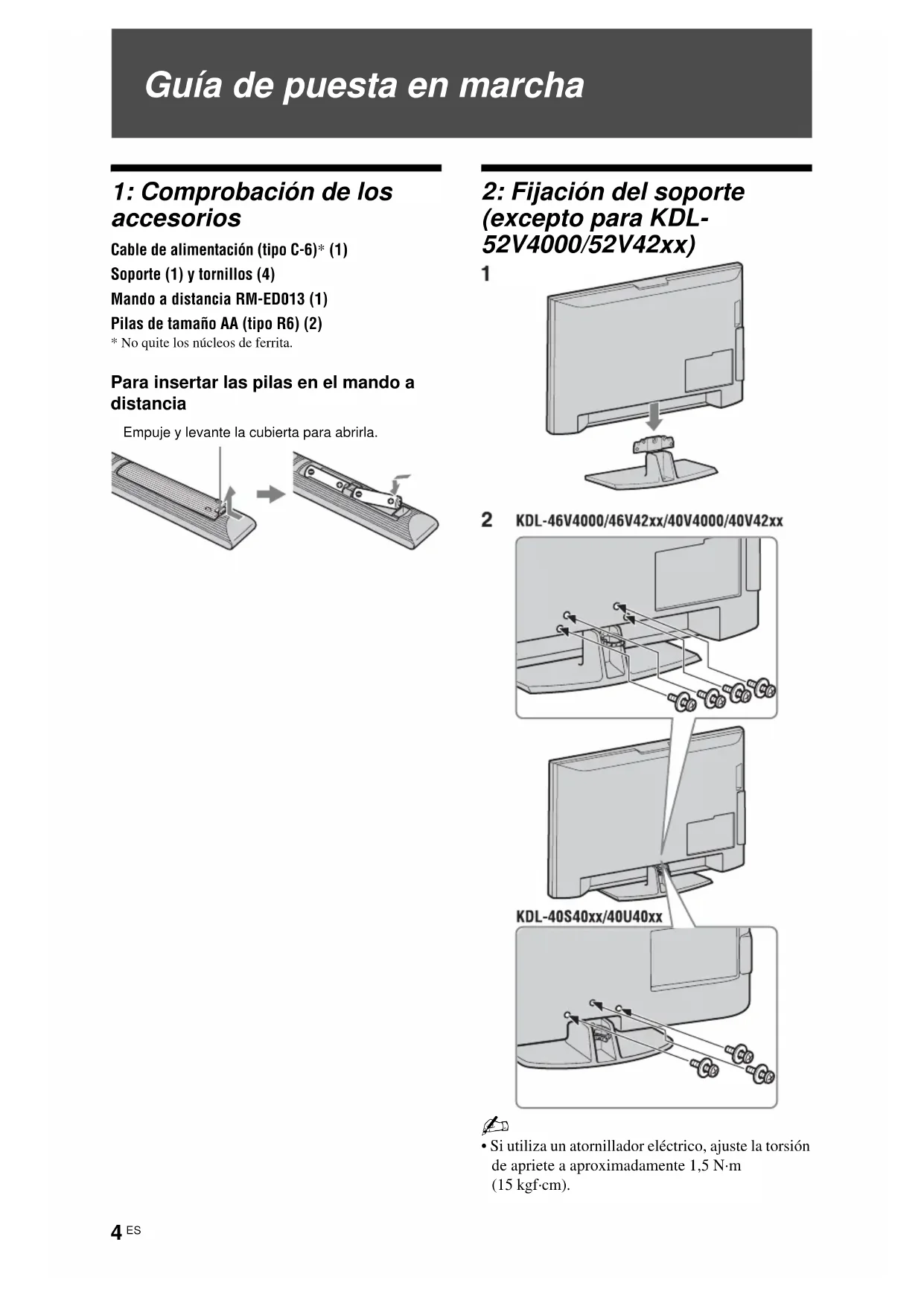 Guía de puesta en marcha

1: Comprobación de los accesorios

Cable de alimentación (tipo C-6)* (1)

Soporte (1) y tornillos (4)

Mando a distancia RM-ED013 (1)

Pilas de tamaño AA (tipo R6) (2)

* No quite los núcleos de ferrita.

Para insertar las pilas en el mando a distancia

Empuje y levante la cubierta para abrirla.

2: Fijación del soporte (excepto para KDL-52V4000/52V42xx)

1

2 KDL-46V4000/46V42xx/40V4000/40V42xx

KDL-40S40xx/40U40xx

• Si utiliza un atornillador eléctrico, ajuste la torsión de apriete a aproximadamente 1,5 N·m (15 kgf·cm).

4 ES