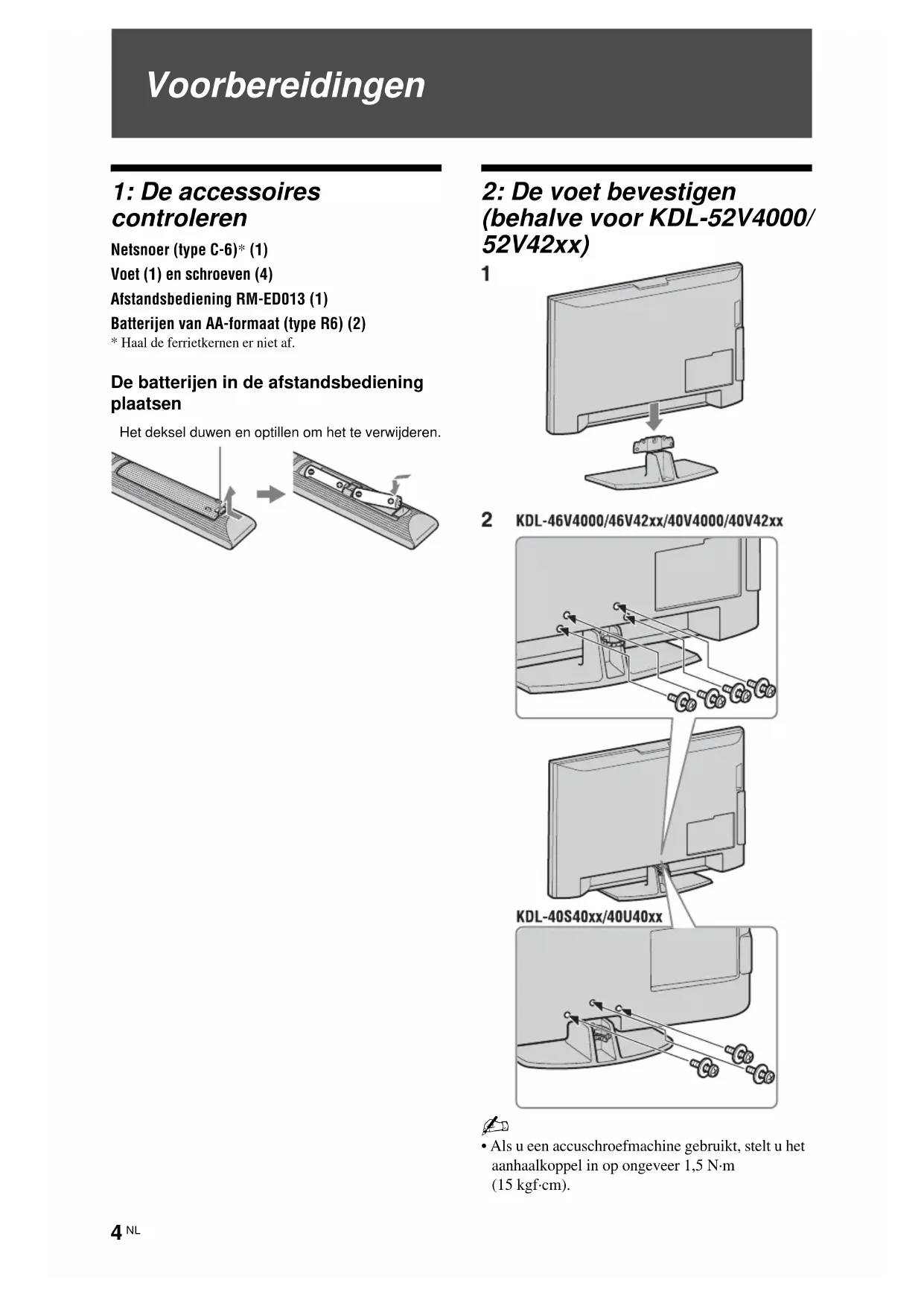 Voorbereidingen

1: De accessoires controleren

Netsnoer (type C-6)* (1)

Voet (1) en schroeven (4)

Afstandsbediening RM-ED013 (1)

Batterijen van AA-formaat (type R6) (2)

* Haal de ferrietkernen er niet af.

De batterijen in de afstandsbediening plaatsen

Het deksel duwen en optillen om het te verwijderen.

2: De voet bevestigen (behalve voor KDL-52V4000/ 52V42xx)

1

2 KDL-46V4000/46V42xx/40V4000/40V42xx

KDL-40S40xx/40U40xx

• Als u een accuschroefmachine gebruikt, stelt u het aanhaalkoppel in op ongeveer 1,5 N·m (15 kgf·cm).

4 NL