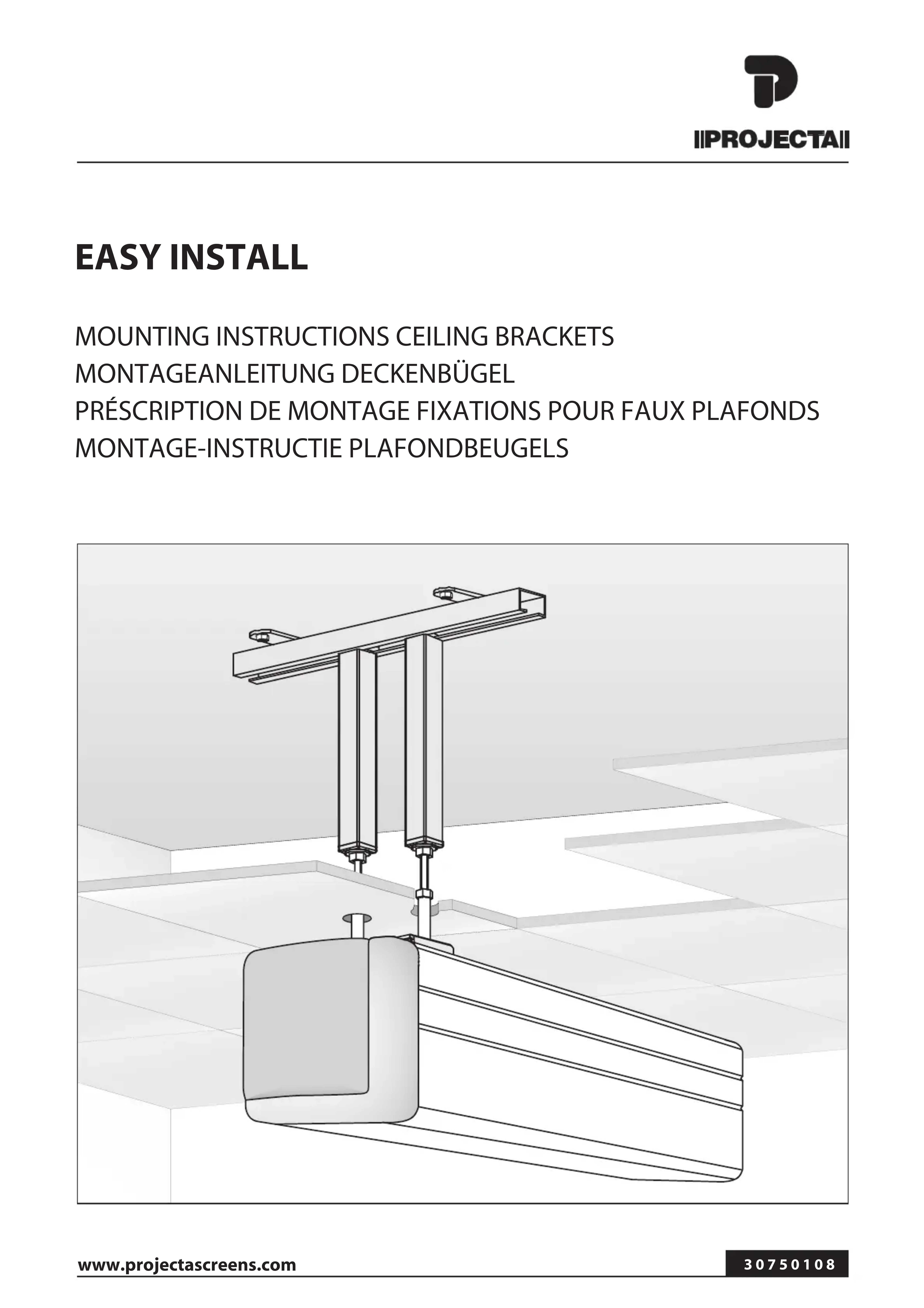 PROJECTA

EASY INSTALL

MOUNTING INSTRUCTIONS CEILING BRACKETS
MONTAGEANLEITUNG DECKENBÜGEL
PRÉSCRIPTION DE MONTAGE FIXATIONS POUR FAUX PLAFONDS
MONTAGE-INSTRUCTIE PLAFONDBEUGELS

www.projectascreens.com

30750108