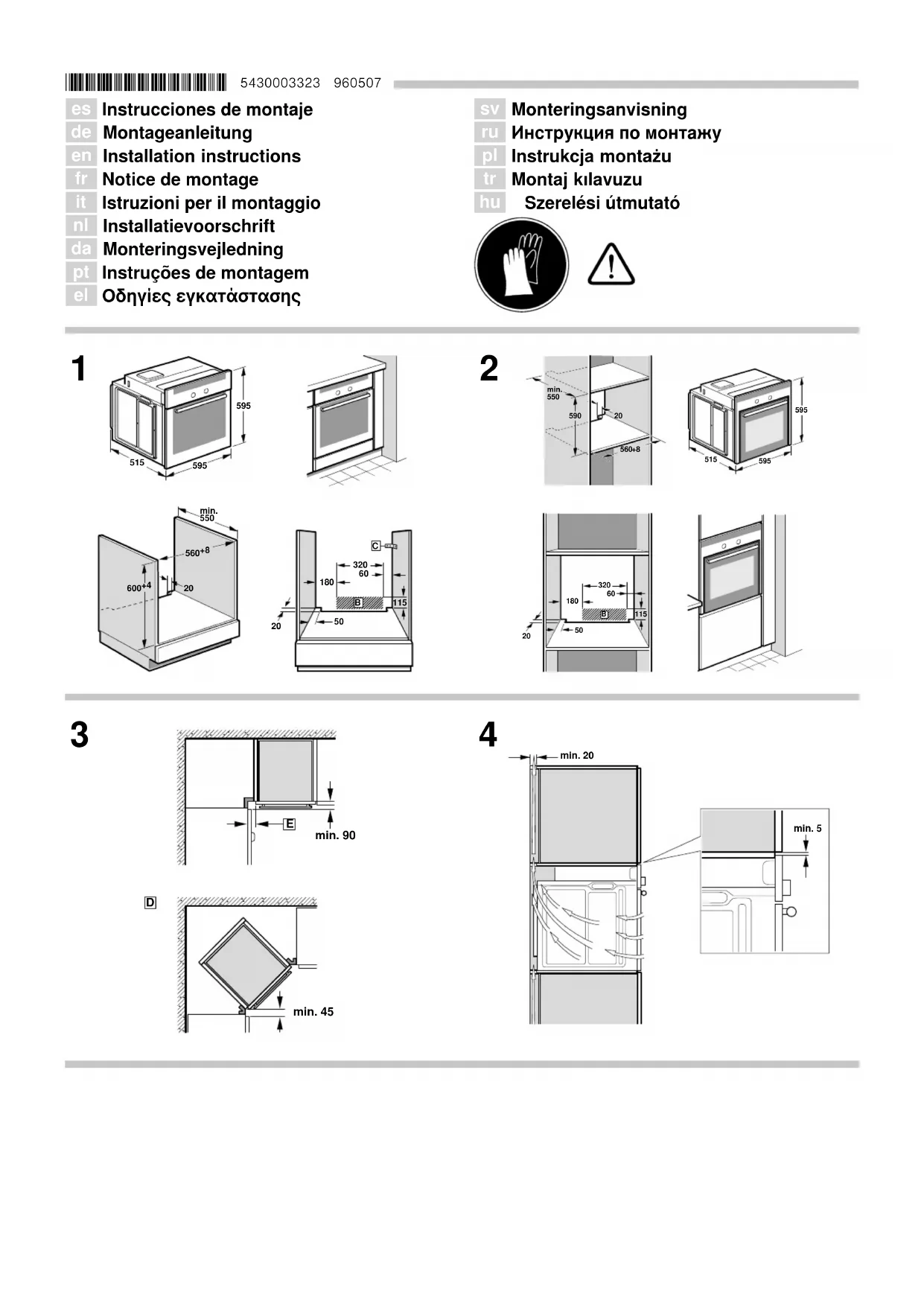 5430003323 960507

es Instrucciones de montaje
de Montageanleitung
en Installation instructions
fr Notice de montage
it Istruzioni per il montaggio
nl Installatievoorschrift
da Monteringsvejledning
pt Instruções de montagem
el Οδηγίες εγκατάστασης

sv Monteringsanvisning
ru Инструкция по монтажу
pl Instrukcja montażu
tr Montaj kılavuzu
hu Szerelési útmutató

1

595
515
595

min. 550
$560^{+8}$
$600^{+4}$
20

C
320
60
180
B
115
20
50

2

min. 550
590
20
560+8

595
515
595

320
60
180
B
115
20
50

3

E
min. 90

D
min. 45

4

min. 20
min. 5