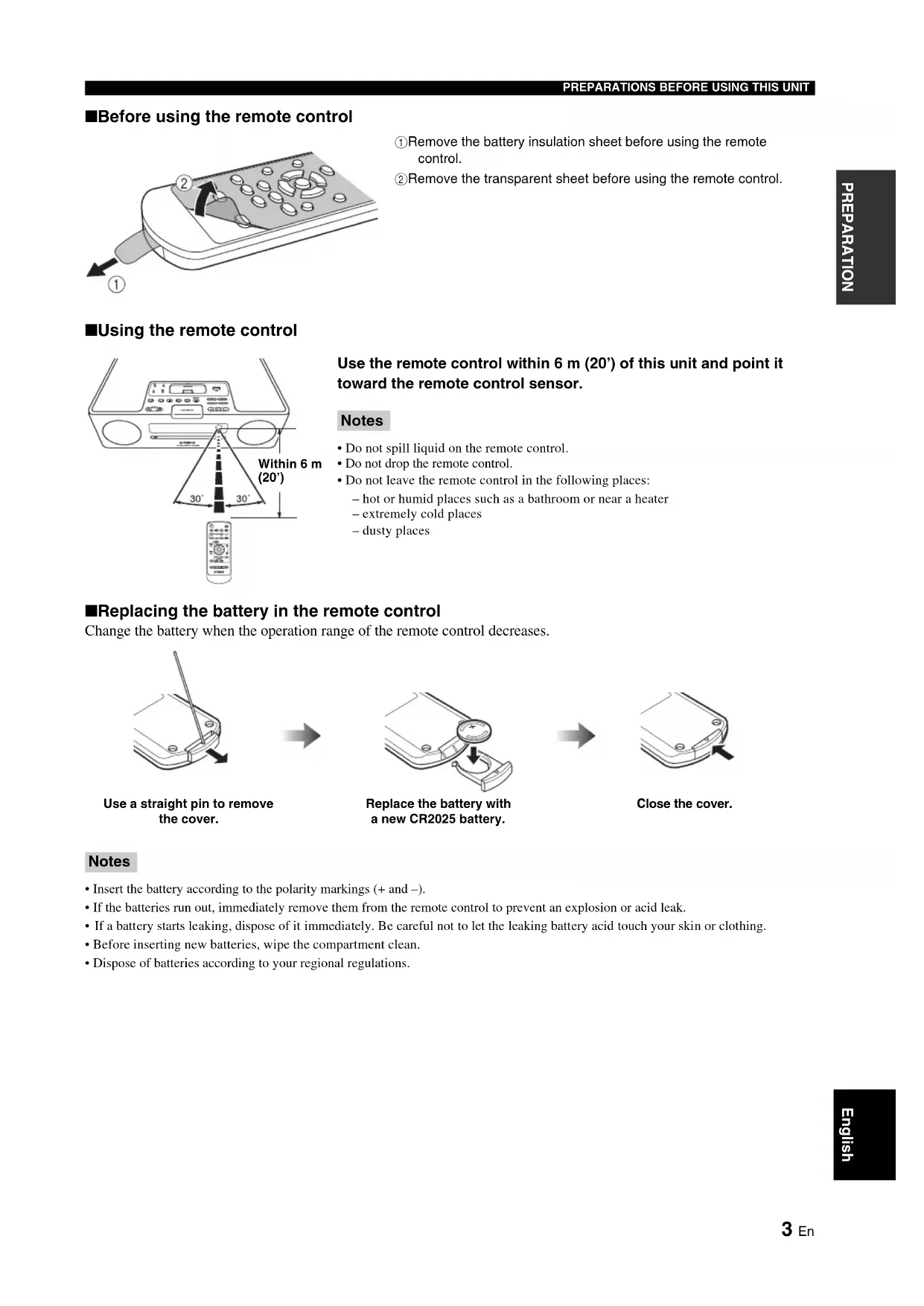 PREPARATIONS BEFORE USING THIS UNIT

■Before using the remote control

②

①

①Remove the battery insulation sheet before using the remote control.

②Remove the transparent sheet before using the remote control.

PREPARATION

■Using the remote control

Within 6 m (20')

30° 30°

Use the remote control within 6 m (20') of this unit and point it toward the remote control sensor.

Notes

• Do not spill liquid on the remote control.
• Do not drop the remote control.
• Do not leave the remote control in the following places:
– hot or humid places such as a bathroom or near a heater
– extremely cold places
– dusty places

■Replacing the battery in the remote control

Change the battery when the operation range of the remote control decreases.

Use a straight pin to remove the cover.

Replace the battery with a new CR2025 battery.

Close the cover.

Notes

• Insert the battery according to the polarity markings (+ and –).
• If the batteries run out, immediately remove them from the remote control to prevent an explosion or acid leak.
• If a battery starts leaking, dispose of it immediately. Be careful not to let the leaking battery acid touch your skin or clothing.
• Before inserting new batteries, wipe the compartment clean.
• Dispose of batteries according to your regional regulations.

English

3 En